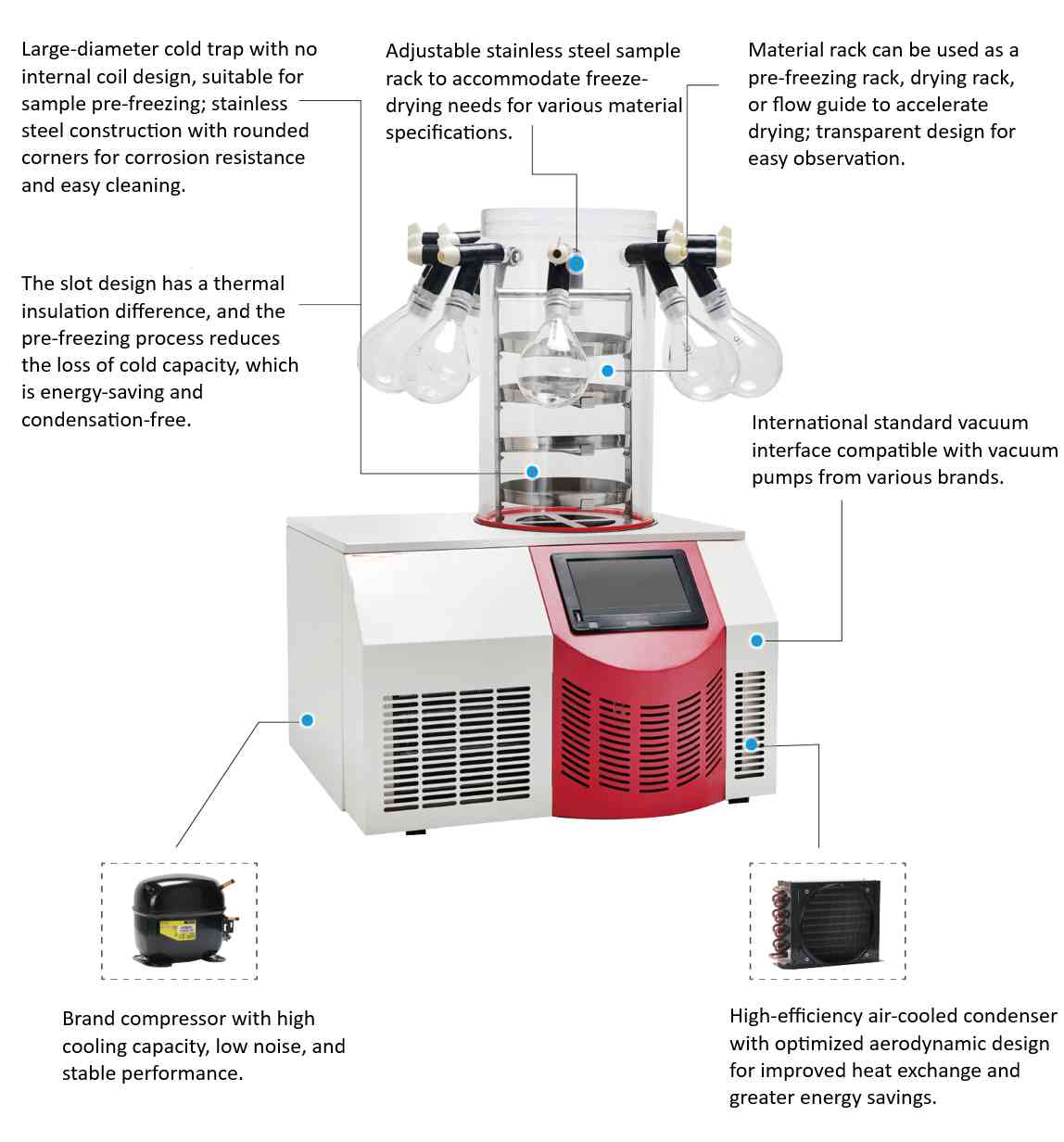 Large-diameter cold trap with no internal coil design, suitable for sample pre-freezing; stainless steel construction with rounded corners for corrosion resistance and easy cleaning.

Adjustable stainless steel sample rack to accommodate freeze-drying needs for various material specifications.

Material rack can be used as a pre-freezing rack, drying rack, or flow guide to accelerate drying; transparent design for easy observation.

The slot design has a thermal insulation difference, and the pre-freezing process reduces the loss of cold capacity, which is energy-saving and condensation-free.

International standard vacuum interface compatible with vacuum pumps from various brands.

Brand compressor with high cooling capacity, low noise, and stable performance.

High-efficiency air-cooled condenser with optimized aerodynamic design for improved heat exchange and greater energy savings.