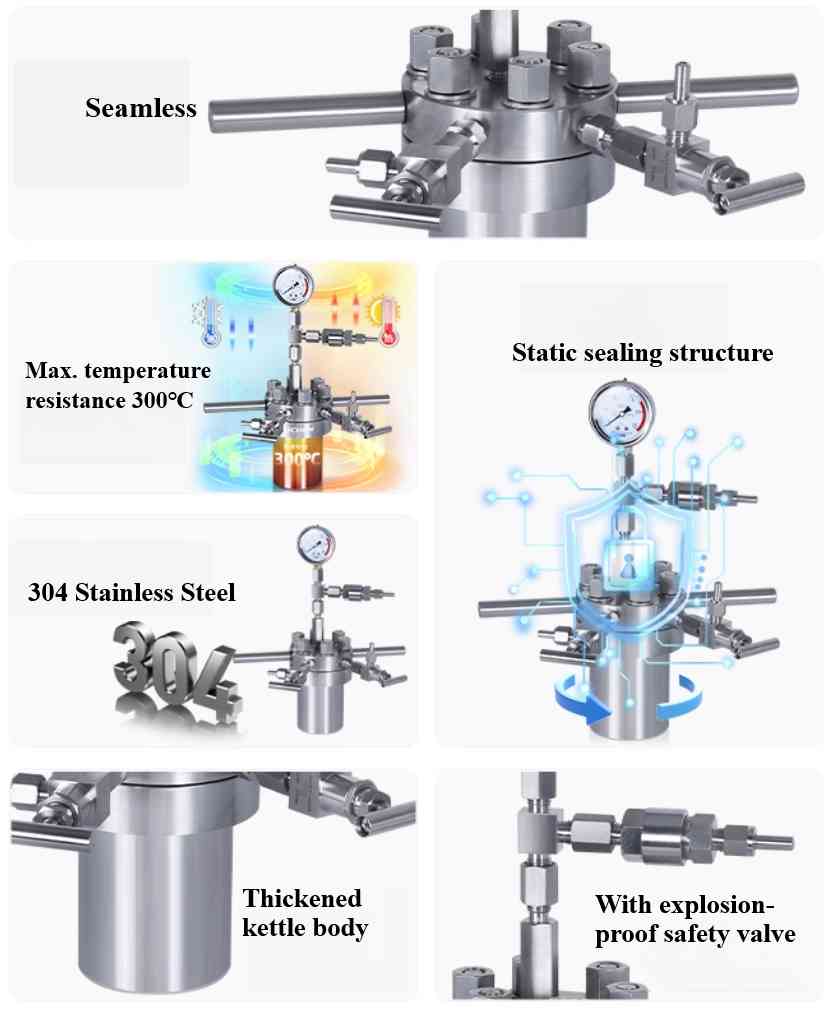 Seamless

Max. temperature resistance 300℃

300℃

Static sealing structure

304 Stainless Steel

304

Thickened kettle body

With explosion-proof safety valve