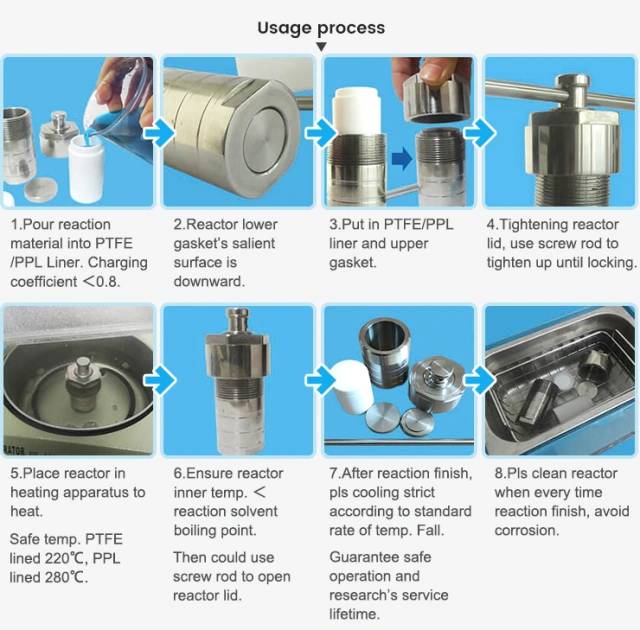 Usage process

1.Pour reaction material into PTFE /PPL Liner. Charging coefficient ＜0.8.

2.Reactor lower gasket's salient surface is downward.

3.Put in PTFE/PPL liner and upper gasket.

4.Tightening reactor lid, use screw rod to tighten up until locking.

RATOR

5.Place reactor in heating apparatus to heat.

Safe temp. PTFE lined 220℃, PPL lined 280℃.

6.Ensure reactor inner temp. ＜ reaction solvent boiling point.

Then could use screw rod to open reactor lid.

7.After reaction finish, pls cooling strict according to standard rate of temp. Fall.

Guarantee safe operation and research's service lifetime.

8.Pls clean reactor when every time reaction finish, avoid corrosion.