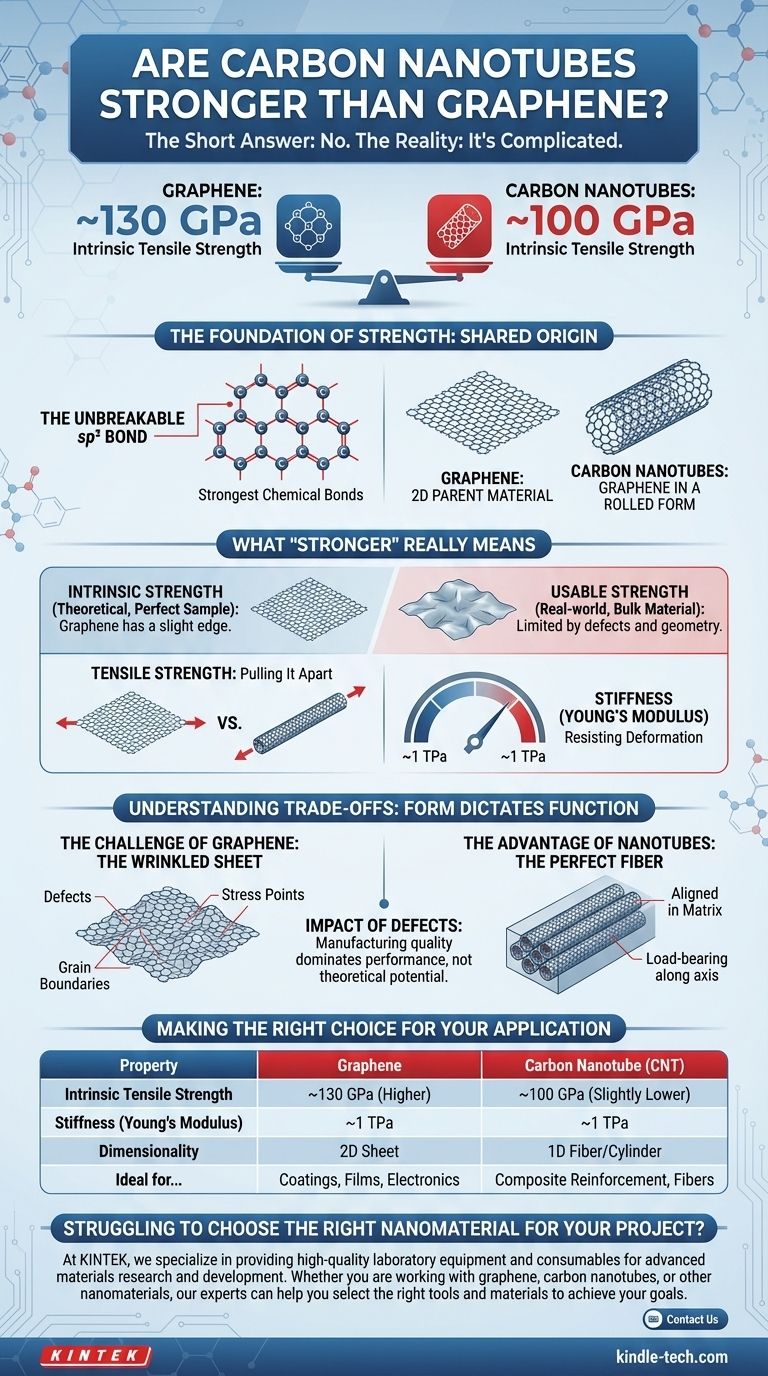 ARE CARBON NANOTUBES STRONGER THAN GRAPHENE?

The Short Answer: No. The Reality: It's Complicated.

GRAPHENE: ~130 GPa Intrinsic Tensile Strength

CARBON NANOTUBES: ~100 GPa Intrinsic Tensile Strength

THE FOUNDATION OF STRENGTH: SHARED ORIGIN

THE UNBREAKABLE $sp^2$ BOND

Strongest Chemical Bonds

GRAPHENE: 2D PARENT MATERIAL

CARBON NANOTUBES: GRAPHENE IN A ROLLED FORM

WHAT "STRONGER" REALLY MEANS

INTRINSIC STRENGTH (Theoretical, Perfect Sample): Graphene has a slight edge.

USABLE STRENGTH (Real-world, Bulk Material): Limited by defects and geometry.

TENSILE STRENGTH: Pulling It Apart

VS.

~1 TPa ~1 TPa

STIFFNESS (YOUNG'S MODULUS) Resisting Deformation

UNDERSTANDING TRADE-OFFS: FORM DICTATES FUNCTION

THE CHALLENGE OF GRAPHENE: THE WRINKLED SHEET

Defects

Stress Points

Grain Boundaries

IMPACT OF DEFECTS: Manufacturing quality dominates performance, not theoretical potential.

THE ADVANTAGE OF NANOTUBES: THE PERFECT FIBER

Aligned in Matrix

Load-bearing along axis

MAKING THE RIGHT CHOICE FOR YOUR APPLICATION

| Property | Graphene | Carbon Nanotube (CNT) |
|---|---|---|
| Intrinsic Tensile Strength | ~130 GPa (Higher) | ~100 GPa (Slightly Lower) |
| Stiffness (Young's Modulus) | ~1 TPa | ~1 TPa |
| Dimensionality | 2D Sheet | 1D Fiber/Cylinder |
| Ideal for... | Coatings, Films, Electronics | Composite Reinforcement, Fibers |

STRUGGLING TO CHOOSE THE RIGHT NANOMATERIAL FOR YOUR PROJECT?

At KINTEK, we specialize in providing high-quality laboratory equipment and consumables for advanced materials research and development. Whether you are working with graphene, carbon nanotubes, or other nanomaterials, our experts can help you select the right tools and materials to achieve your goals.

Contact Us

KINTEK

kindle-tech.com