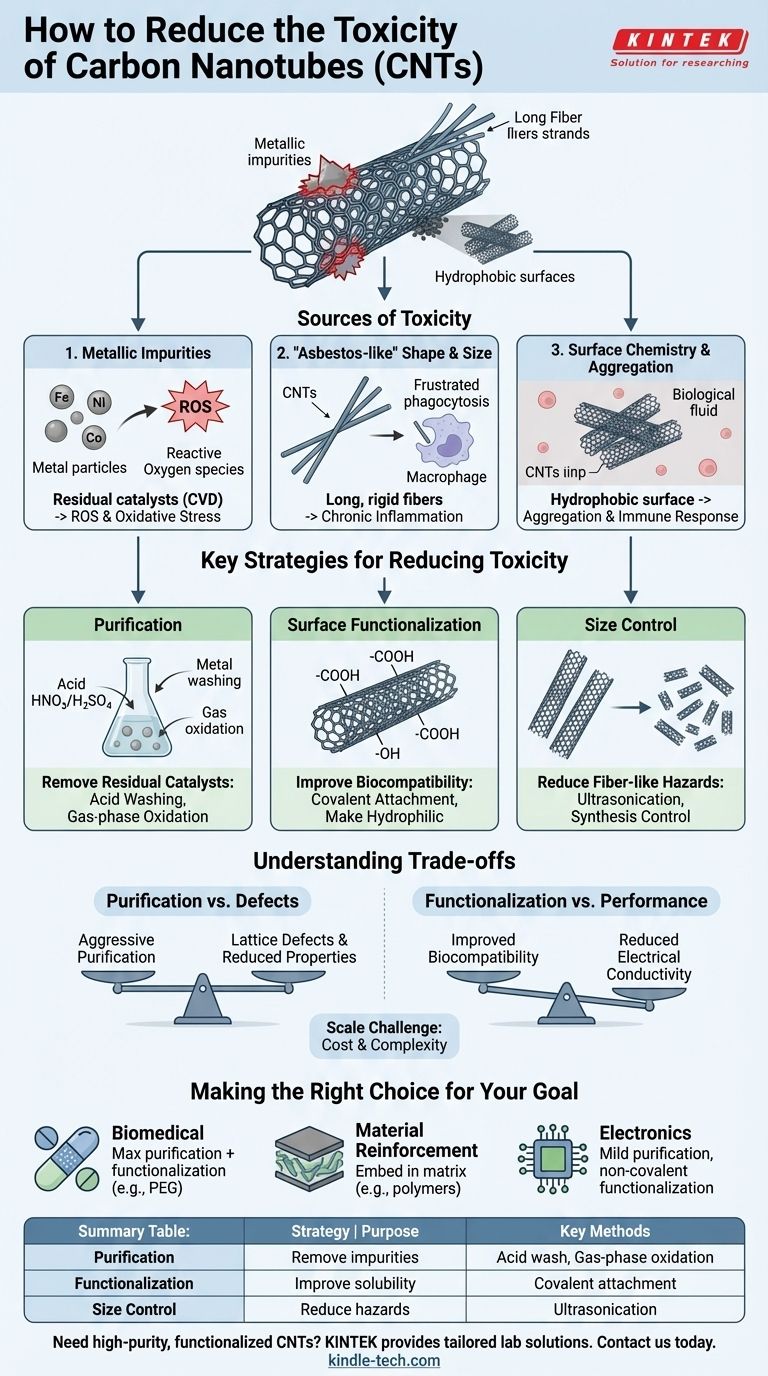 How to Reduce the Toxicity of Carbon Nanotubes (CNTs)

KINTEK
Solution for researching

Metallic impurities
Long Fiber lliers strands
Hydrophobic surfaces

Sources of Toxicity

1. Metallic Impurities
Fe
Ni
Co
ROS
Metal particles
Reactive Oxygen species
Residual catalysts (CVD) -> ROS & Oxidative Stress

2. "Asbestos-like" Shape & Size
CNTs
Frustrated phagocytosis
Macrophage
Long, rigid fibers -> Chronic Inflammation

3. Surface Chemistry & Aggregation
Biological fluid
CNTs iinp
Hydrophobic surface -> Aggregation & Immune Response

Key Strategies for Reducing Toxicity

Purification
Acid $HNO_3/H_2SO_4$
Metal washing
Gas oxidation
Remove Residual Catalysts: Acid Washing, Gas-phase Oxidation

Surface Functionalization
-COOH
-COOH
-COOH
-OH
Improve Biocompatibility: Covalent Attachment, Make Hydrophilic

Size Control
Reduce Fiber-like Hazards: Ultrasonication, Synthesis Control

Understanding Trade-offs

Purification vs. Defects
Aggressive Purification
Lattice Defects & Reduced Properties

Functionalization vs. Performance
Improved Biocompatibility
Reduced Electrical Conductivity

Scale Challenge: Cost & Complexity

Making the Right Choice for Your Goal

Biomedical
Max purification + functionalization (e.g., PEG)

Material Reinforcement
Embed in matrix (e.g., polymers)

Electronics
Mild purification, non-covalent functionalization

| Summary Table: | Strategy \| Purpose | Key Methods |
|---|---|---|
| Purification | Remove impurities | Acid wash, Gas-phase oxidation |
| Functionalization | Improve solubility | Covalent attachment |
| Size Control | Reduce hazards | Ultrasonication |

Need high-purity, functionalized CNTs? KINTEK provides tailored lab solutions. Contact us today.
kindle-tech.com