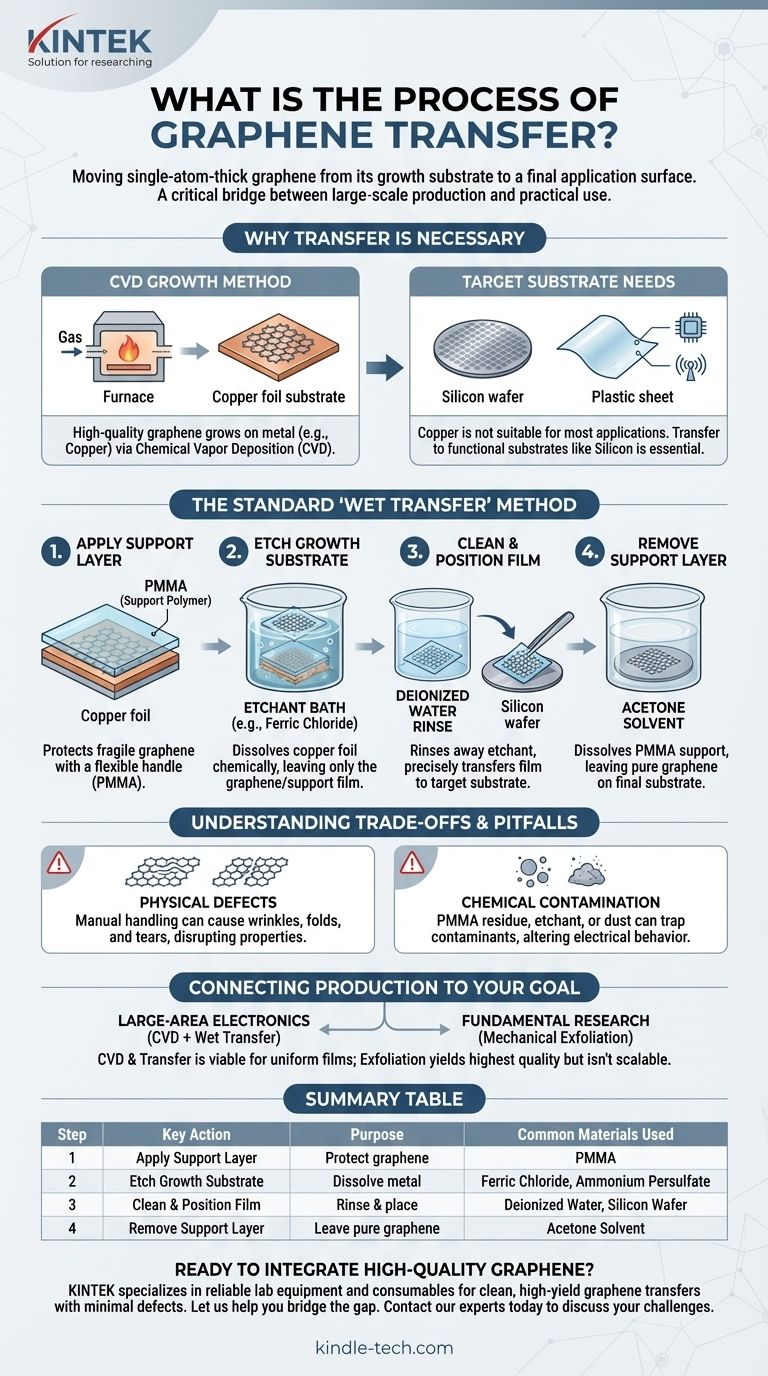 KINTEK
Solution for researching

WHAT IS THE PROCESS OF GRAPHENE TRANSFER?

Moving single-atom-thick graphene from its growth substrate to a final application surface. A critical bridge between large-scale production and practical use.

WHY TRANSFER IS NECESSARY

CVD GROWTH METHOD

Gas
Furnace
Copper foil substrate

High-quality graphene grows on metal (e.g., Copper) via Chemical Vapor Deposition (CVD).

TARGET SUBSTRATE NEEDS

Silicon wafer
Plastic sheet

Copper is not suitable for most applications. Transfer to functional substrates like Silicon is essential.

THE STANDARD 'WET TRANSFER' METHOD

1. APPLY SUPPORT LAYER

PMMA (Support Polymer)
Copper foil

Protects fragile graphene with a flexible handle (PMMA).

2. ETCH GROWTH SUBSTRATE

ETCHANT BATH (e.g., Ferric Chloride)

Dissolves copper foil chemically, leaving only the graphene/support film.

3. CLEAN & POSITION FILM

DEIONIZED WATER RINSE
Silicon wafer

Rinses away etchant, precisely transfers film to target substrate.

4. REMOVE SUPPORT LAYER

ACETONE SOLVENT

Dissolves PMMA support, leaving pure graphene on final substrate.

UNDERSTANDING TRADE-OFFS & PITFALLS

PHYSICAL DEFECTS
Manual handling can cause wrinkles, folds, and tears, disrupting properties.

CHEMICAL CONTAMINATION
PMMA residue, etchant, or dust can trap contaminants, altering electrical behavior.

CONNECTING PRODUCTION TO YOUR GOAL

LARGE-AREA ELECTRONICS (CVD + Wet Transfer)
FUNDAMENTAL RESEARCH (Mechanical Exfoliation)

CVD & Transfer is viable for uniform films; Exfoliation yields highest quality but isn't scalable.

SUMMARY TABLE

| Step | Key Action | Purpose | Common Materials Used |
|---|---|---|---|
| 1 | Apply Support Layer | Protect graphene | PMMA |
| 2 | Etch Growth Substrate | Dissolve metal | Ferric Chloride, Ammonium Persulfate |
| 3 | Clean & Position Film | Rinse & place | Deionized Water, Silicon Wafer |
| 4 | Remove Support Layer | Leave pure graphene | Acetone Solvent |

READY TO INTEGRATE HIGH-QUALITY GRAPHENE?
KINTEK specializes in reliable lab equipment and consumables for clean, high-yield graphene transfers with minimal defects. Let us help you bridge the gap. Contact our experts today to discuss your challenges.

kindle-tech.com