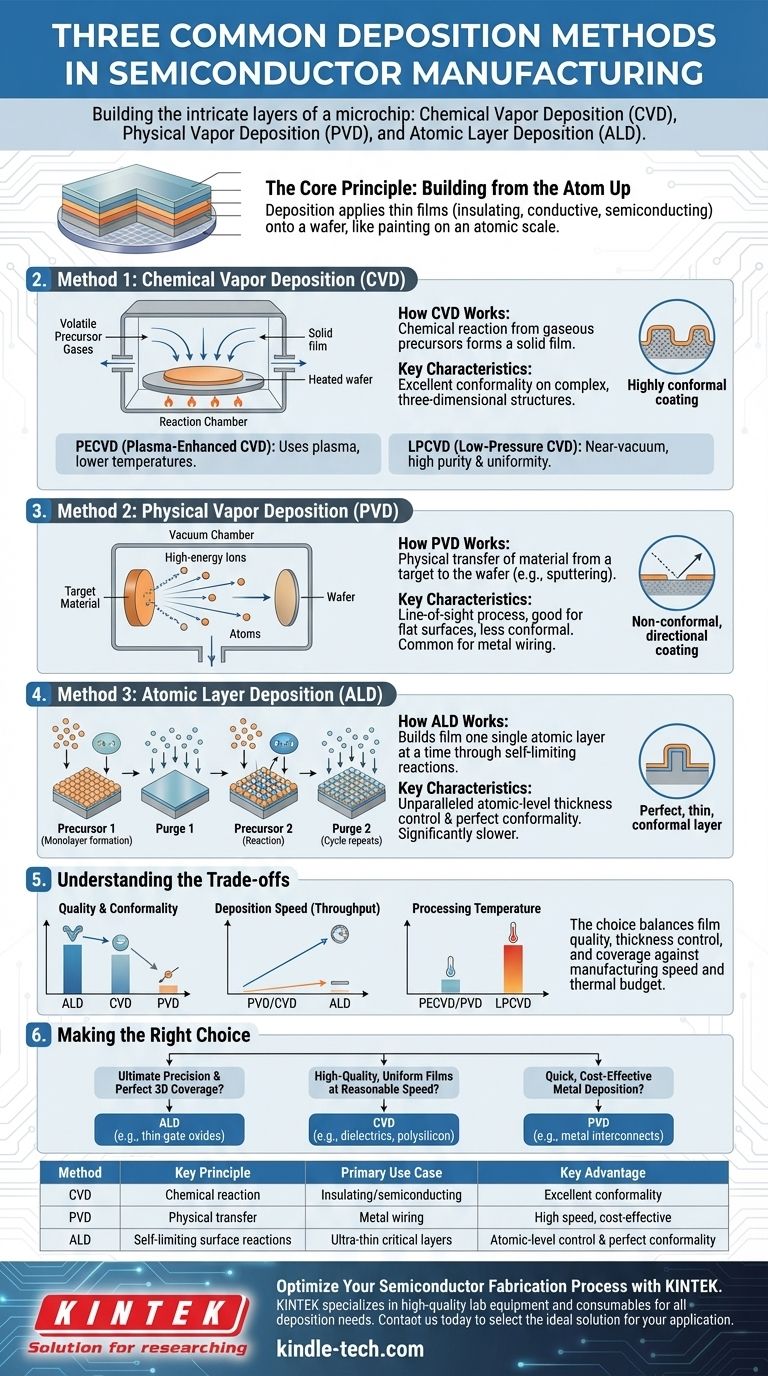 THREE COMMON DEPOSITION METHODS IN SEMICONDUCTOR MANUFACTURING

Building the intricate layers of a microchip: Chemical Vapor Deposition (CVD), Physical Vapor Deposition (PVD), and Atomic Layer Deposition (ALD).

The Core Principle: Building from the Atom Up
Deposition applies thin films (insulating, conductive, semiconducting) onto a wafer, like painting on an atomic scale.

2. Method 1: Chemical Vapor Deposition (CVD)

Volatile Precursor Gases
Solid film
Heated wafer
Reaction Chamber

How CVD Works:
Chemical reaction from gaseous precursors forms a solid film.
Key Characteristics:
Excellent conformality on complex, three-dimensional structures.

Highly conformal coating

PECVD (Plasma-Enhanced CVD): Uses plasma, lower temperatures.
LPCVD (Low-Pressure CVD): Near-vacuum, high purity & uniformity.

3. Method 2: Physical Vapor Deposition (PVD)

Vacuum Chamber
High-energy Ions
Target Material
Wafer
Atoms

How PVD Works:
Physical transfer of material from a target to the wafer (e.g., sputtering).
Key Characteristics:
Line-of-sight process, good for flat surfaces, less conformal. Common for metal wiring.

Non-conformal, directional coating

4. Method 3: Atomic Layer Deposition (ALD)

Precursor 1 (Monolayer formation)
Purge 1
Precursor 2 (Reaction)
Purge 2 (Cycle repeats)

How ALD Works:
Builds film one single atomic layer at a time through self-limiting reactions.
Key Characteristics:
Unparalleled atomic-level thickness control & perfect conformality. Significantly slower.

Perfect, thin, conformal layer

5. Understanding the Trade-offs

Quality & Conformality
ALD CVD PVD
Deposition Speed (Throughput)
PVD/CVD ALD
Processing Temperature
PECVD/PVD LPCVD

The choice balances film quality, thickness control, and coverage against manufacturing speed and thermal budget.

6. Making the Right Choice

Ultimate Precision & Perfect 3D Coverage?
ALD
(e.g., thin gate oxides)

High-Quality, Uniform Films at Reasonable Speed?
CVD
(e.g., dielectrics, polysilicon)

Quick, Cost-Effective Metal Deposition?
PVD
(e.g., metal interconnects)

| Method | Key Principle | Primary Use Case | Key Advantage |
|---|---|---|---|
| CVD | Chemical reaction | Insulating/semiconducting | Excellent conformality |
| PVD | Physical transfer | Metal wiring | High speed, cost-effective |
| ALD | Self-limiting surface reactions | Ultra-thin critical layers | Atomic-level control & perfect conformality |

KINTEK
Solution for researching

Optimize Your Semiconductor Fabrication Process with KINTEK.
KINTEK specializes in high-quality lab equipment and consumables for all deposition needs. Contact us today to select the ideal solution for your application.
kindle-tech.com