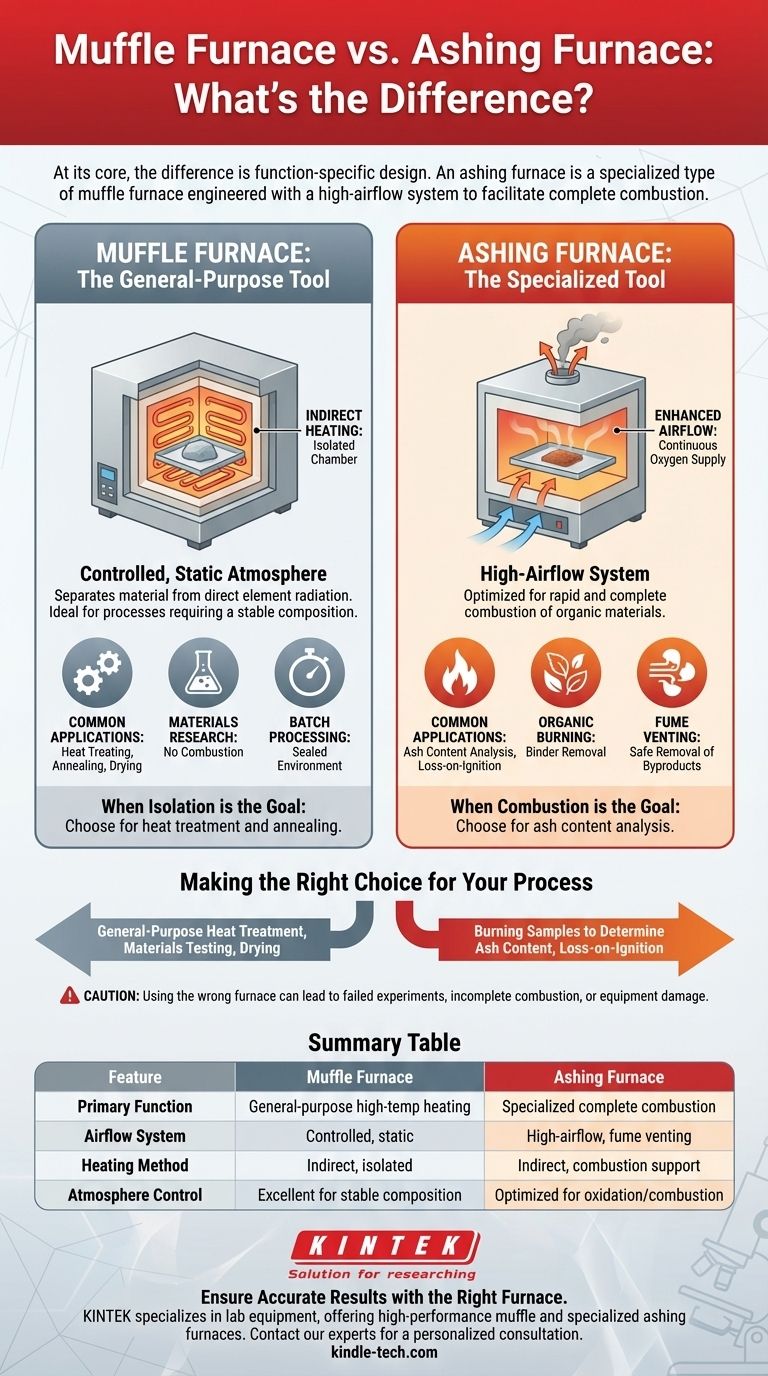 Muffle Furnace vs. Ashing Furnace: What's the Difference?

At its core, the difference is function-specific design. An ashing furnace is a specialized type of muffle furnace engineered with a high-airflow system to facilitate complete combustion.

MUFFLE FURNACE:
The General-Purpose Tool

INDIRECT HEATING: Isolated Chamber

Controlled, Static Atmosphere
Separates material from direct element radiation. Ideal for processes requiring a stable composition.

COMMON APPLICATIONS: Heat Treating, Annealing, Drying

MATERIALS RESEARCH: No Combustion

BATCH PROCESSING: Sealed Environment

When Isolation is the Goal:
Choose for heat treatment and annealing.

ASHING FURNACE:
The Specialized Tool

ENHANCED AIRFLOW: Continuous Oxygen Supply

High-Airflow System
Optimized for rapid and complete combustion of organic materials.

COMMON APPLICATIONS: Ash Content Analysis, Loss-on-Ignition

ORGANIC BURNING: Binder Removal

FUME VENTING: Safe Removal of Byproducts

When Combustion is the Goal:
Choose for ash content analysis.

Making the Right Choice for Your Process

General-Purpose Heat Treatment, Materials Testing, Drying

Burning Samples to Determine Ash Content, Loss-on-Ignition

CAUTION: Using the wrong furnace can lead to failed experiments, incomplete combustion, or equipment damage.

Summary Table

| Feature | Muffle Furnace | Ashing Furnace |
|---|---|---|
| Primary Function | General-purpose high-temp heating | Specialized complete combustion |
| Airflow System | Controlled, static | High-airflow, fume venting |
| Heating Method | Indirect, isolated | Indirect, combustion support |
| Atmosphere Control | Excellent for stable composition | Optimized for oxidation/combustion |

KINTEK
Solution for researching

Ensure Accurate Results with the Right Furnace.
KINTEK specializes in lab equipment, offering high-performance muffle and specialized ashing furnaces. Contact our experts for a personalized consultation.
kindle-tech.com