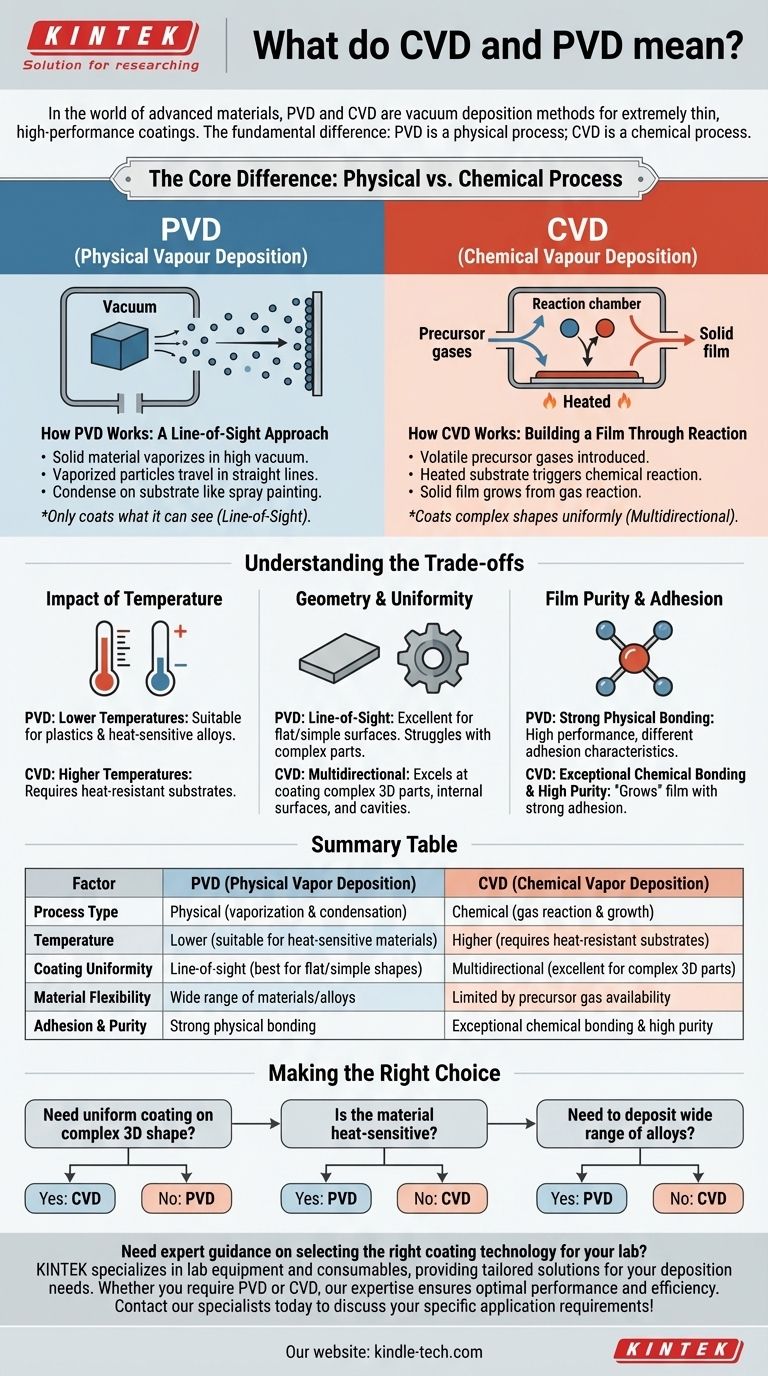 KINTEK
Solution for researching

What do CVD and PVD mean?

In the world of advanced materials, PVD and CVD are vacuum deposition methods for extremely thin, high-performance coatings. The fundamental difference: PVD is a physical process; CVD is a chemical process.

The Core Difference: Physical vs. Chemical Process

PVD
(Physical Vapour Deposition)

Vacuum

How PVD Works: A Line-of-Sight Approach
• Solid material vaporizes in high vacuum.
• Vaporized particles travel in straight lines.
• Condense on substrate like spray painting.
*Only coats what it can see (Line-of-Sight).

CVD
(Chemical Vapour Deposition)

Reaction chamber
Precursor gases
Solid film
Heated

How CVD Works: Building a Film Through Reaction
• Volatile precursor gases introduced.
• Heated substrate triggers chemical reaction.
• Solid film grows from gas reaction.
*Coats complex shapes uniformly (Multidirectional).

Understanding the Trade-offs

Impact of Temperature
PVD: Lower Temperatures: Suitable for plastics & heat-sensitive alloys.
CVD: Higher Temperatures: Requires heat-resistant substrates.

Geometry & Uniformity
PVD: Line-of-Sight: Excellent for flat/simple surfaces. Struggles with complex parts.
CVD: Multidirectional: Excels at coating complex 3D parts, internal surfaces, and cavities.

Film Purity & Adhesion
PVD: Strong Physical Bonding: High performance, different adhesion characteristics.
CVD: Exceptional Chemical Bonding & High Purity: "Grows" film with strong adhesion.

Summary Table

| Factor | PVD (Physical Vapor Deposition) | CVD (Chemical Vapor Deposition) |
|---|---|---|
| Process Type | Physical (vaporization & condensation) | Chemical (gas reaction & growth) |
| Temperature | Lower (suitable for heat-sensitive materials) | Higher (requires heat-resistant substrates) |
| Coating Uniformity | Line-of-sight (best for flat/simple shapes) | Multidirectional (excellent for complex 3D parts) |
| Material Flexibility | Wide range of materials/alloys | Limited by precursor gas availability |
| Adhesion & Purity | Strong physical bonding | Exceptional chemical bonding & high purity |

Making the Right Choice

Need uniform coating on complex 3D shape?
Yes: CVD
No: PVD

Is the material heat-sensitive?
Yes: PVD
No: CVD

Need to deposit wide range of alloys?
Yes: PVD
No: CVD

Need expert guidance on selecting the right coating technology for your lab?
KINTEK specializes in lab equipment and consumables, providing tailored solutions for your deposition needs. Whether you require PVD or CVD, our expertise ensures optimal performance and efficiency. Contact our specialists today to discuss your specific application requirements!

Our website: kindle-tech.com

KINTEK