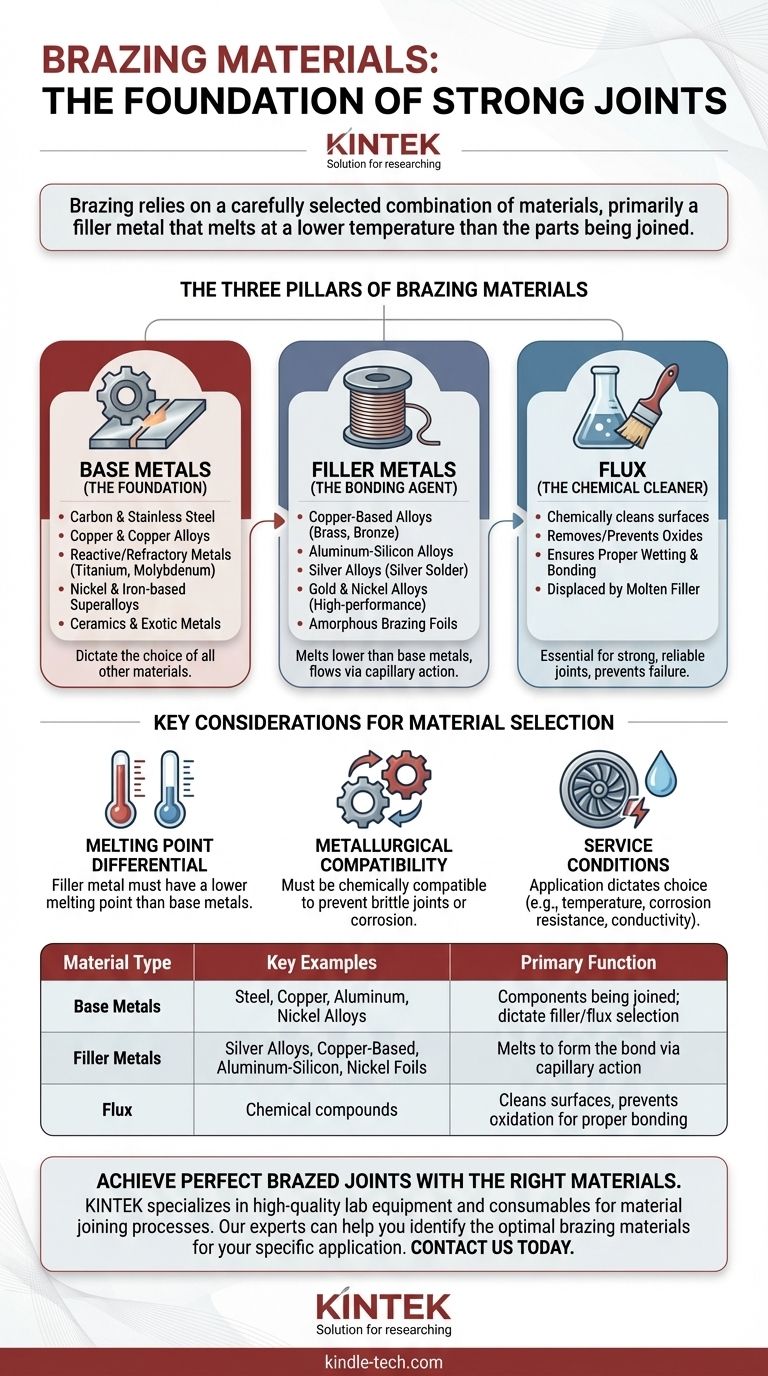 BRAZING MATERIALS:
THE FOUNDATION OF STRONG JOINTS

KINTEK
Solution for researching

Brazing relies on a carefully selected combination of materials, primarily a filler metal that melts at a lower temperature than the parts being joined.

THE THREE PILLARS OF BRAZING MATERIALS

BASE METALS
(THE FOUNDATION)
• Carbon & Stainless Steel
• Copper & Copper Alloys
• Reactive/Refractory Metals (Titanium, Molybdenum)
• Nickel & Iron-based Superalloys
• Ceramics & Exotic Metals
Dictate the choice of all other materials.

FILLER METALS
(THE BONDING AGENT)
• Copper-Based Alloys (Brass, Bronze)
• Aluminum-Silicon Alloys
• Silver Alloys (Silver Solder)
• Gold & Nickel Alloys (High-performance)
• Amorphous Brazing Foils
Melts lower than base metals, flows via capillary action.

FLUX
(THE CHEMICAL CLEANER)
• Chemically cleans surfaces
• Removes/Prevents Oxides
• Ensures Proper Wetting & Bonding
• Displaced by Molten Filler
Essential for strong, reliable joints, prevents failure.

KEY CONSIDERATIONS FOR MATERIAL SELECTION

MELTING POINT DIFFERENTIAL
Filler metal must have a lower melting point than base metals.

METALLURGICAL COMPATIBILITY
Must be chemically compatible to prevent brittle joints or corrosion.

SERVICE CONDITIONS
Application dictates choice (e.g., temperature, corrosion resistance, conductivity).

| Material Type | Key Examples | Primary Function |
|---|---|---|
| Base Metals | Steel, Copper, Aluminum, Nickel Alloys | Components being joined; dictate filler/flux selection |
| Filler Metals | Silver Alloys, Copper-Based, Aluminum-Silicon, Nickel Foils | Melts to form the bond via capillary action |
| Flux | Chemical compounds | Cleans surfaces, prevents oxidation for proper bonding |

ACHIEVE PERFECT BRAZED JOINTS WITH THE RIGHT MATERIALS.
KINTEK specializes in high-quality lab equipment and consumables for material joining processes. Our experts can help you identify the optimal brazing materials for your specific application. CONTACT US TODAY.

KINTEK
Solution for researching

kindle-tech.com