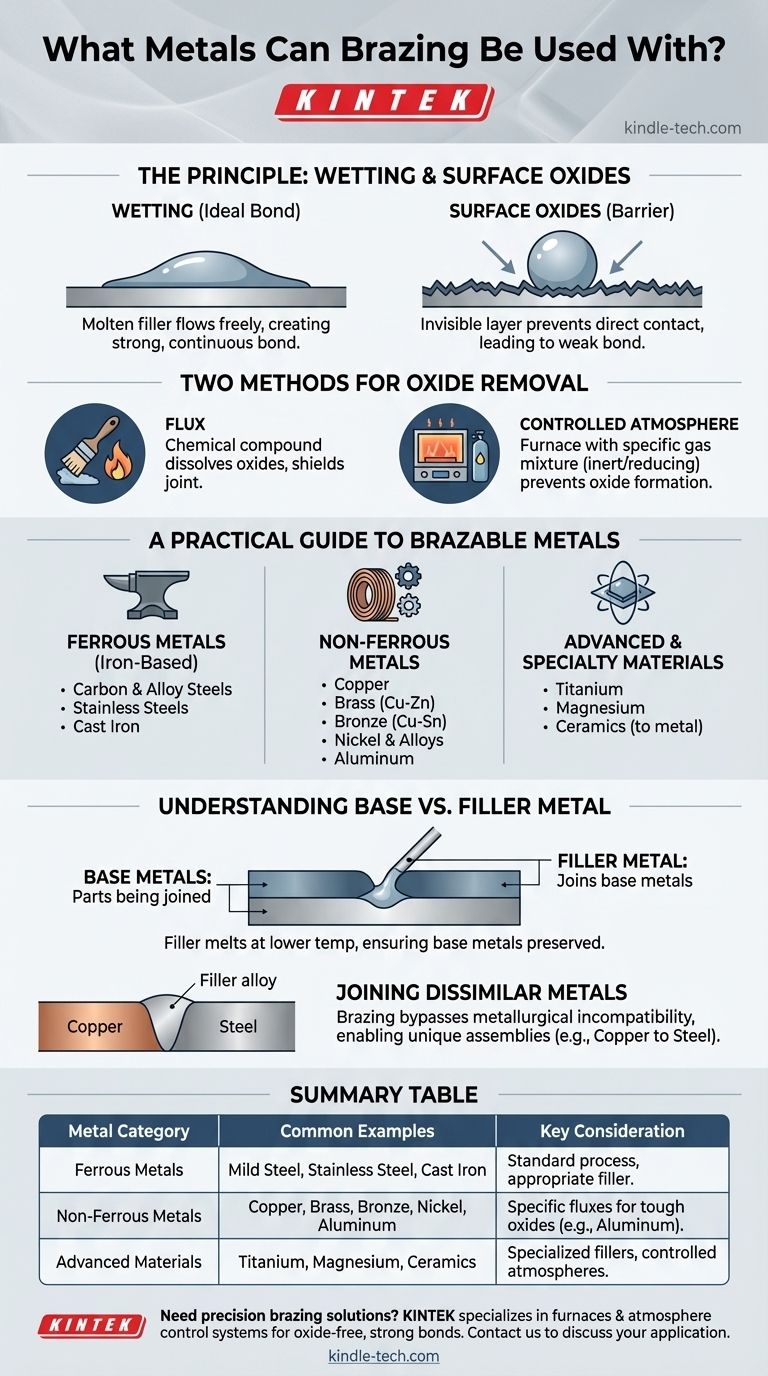 What Metals Can Brazing Be Used With?

KINTEK

kindle-tech.com

THE PRINCIPLE: WETTING & SURFACE OXIDES

WETTING (Ideal Bond)

Molten filler flows freely, creating strong, continuous bond.

SURFACE OXIDES (Barrier)

Invisible layer prevents direct contact, leading to weak bond.

TWO METHODS FOR OXIDE REMOVAL

FLUX
Chemical compound dissolves oxides, shields joint.

CONTROLLED ATMOSPHERE
Furnace with specific gas mixture (inert/reducing) prevents oxide formation.

A PRACTICAL GUIDE TO BRAZABLE METALS

FERROUS METALS (Iron-Based)
• Carbon & Alloy Steels
• Stainless Steels
• Cast Iron

NON-FERROUS METALS
• Copper
• Brass (Cu-Zn)
• Bronze (Cu-Sn)
• Nickel & Alloys
• Aluminum

ADVANCED & SPECIALTY MATERIALS
• Titanium
• Magnesium
• Ceramics (to metal)

UNDERSTANDING BASE VS. FILLER METAL

BASE METALS: Parts being joined

FILLER METAL: Joins base metals

Filler melts at lower temp, ensuring base metals preserved.

Filler alloy

Copper

Steel

JOINING DISSIMILAR METALS
Brazing bypasses metallurgical incompatibility, enabling unique assemblies (e.g., Copper to Steel).

SUMMARY TABLE

| Metal Category | Common Examples | Key Consideration |
|---|---|---|
| Ferrous Metals | Mild Steel, Stainless Steel, Cast Iron | Standard process, appropriate filler. |
| Non-Ferrous Metals | Copper, Brass, Bronze, Nickel, Aluminum | Specific fluxes for tough oxides (e.g., Aluminum). |
| Advanced Materials | Titanium, Magnesium, Ceramics | Specialized fillers, controlled atmospheres. |

KINTEK

Need precision brazing solutions? KINTEK specializes in furnaces & atmosphere control systems for oxide-free, strong bonds. Contact us to discuss your application.

kindle-tech.com