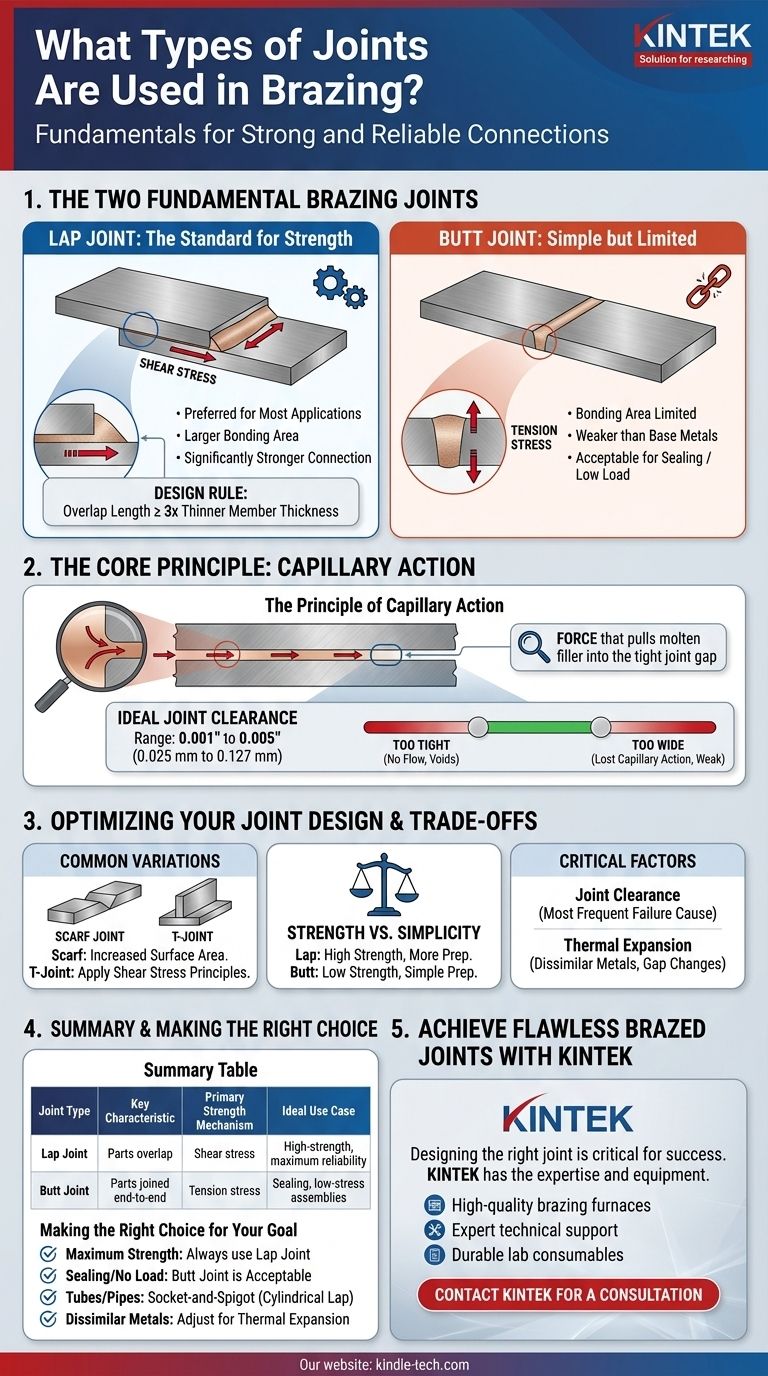 What Types of Joints Are Used in Brazing?
Fundamentals for Strong and Reliable Connections

KINTEK
Solution for researching

1. THE TWO FUNDAMENTAL BRAZING JOINTS

LAP JOINT: The Standard for Strength

SHEAR STRESS

• Preferred for Most Applications
• Larger Bonding Area
• Significantly Stronger Connection

DESIGN RULE:
Overlap Length ≥ 3x Thinner Member Thickness

BUTT JOINT: Simple but Limited

TENSION STRESS

• Bonding Area Limited
• Weaker than Base Metals
• Acceptable for Sealing / Low Load

2. THE CORE PRINCIPLE: CAPILLARY ACTION

The Principle of Capillary Action

FORCE that pulls molten filler into the tight joint gap

IDEAL JOINT CLEARANCE
Range: 0.001" to 0.005"
(0.025 mm to 0.127 mm)

TOO TIGHT
(No Flow, Voids)

TOO WIDE
(Lost Capillary Action, Weak)

3. OPTIMIZING YOUR JOINT DESIGN & TRADE-OFFS

COMMON VARIATIONS
SCARF JOINT
T-JOINT
Scarf: Increased Surface Area.
T-Joint: Apply Shear Stress Principles.

STRENGTH VS. SIMPLICITY
Lap: High Strength, More Prep.
Butt: Low Strength, Simple Prep.

CRITICAL FACTORS
Joint Clearance
(Most Frequent Failure Cause)
Thermal Expansion
(Dissimilar Metals, Gap Changes)

4. SUMMARY & MAKING THE RIGHT CHOICE

Summary Table

| Joint Type | Key Characteristic | Primary Strength Mechanism | Ideal Use Case |
|---|---|---|---|
| Lap Joint | Parts overlap | Shear stress | High-strength, maximum reliability |
| Butt Joint | Parts joined end-to-end | Tension stress | Sealing, low-stress assemblies |

Making the Right Choice for Your Goal
Maximum Strength: Always use Lap Joint
Sealing/No Load: Butt Joint is Acceptable
Tubes/Pipes: Socket-and-Spigot (Cylindrical Lap)
Dissimilar Metals: Adjust for Thermal Expansion

5. ACHIEVE FLAWLESS BRAZED JOINTS WITH KINTEK

KINTEK

Designing the right joint is critical for success. KINTEK has the expertise and equipment.

High-quality brazing furnaces
Expert technical support
Durable lab consumables

CONTACT KINTEK FOR A CONSULTATION

Our website: kindle-tech.com