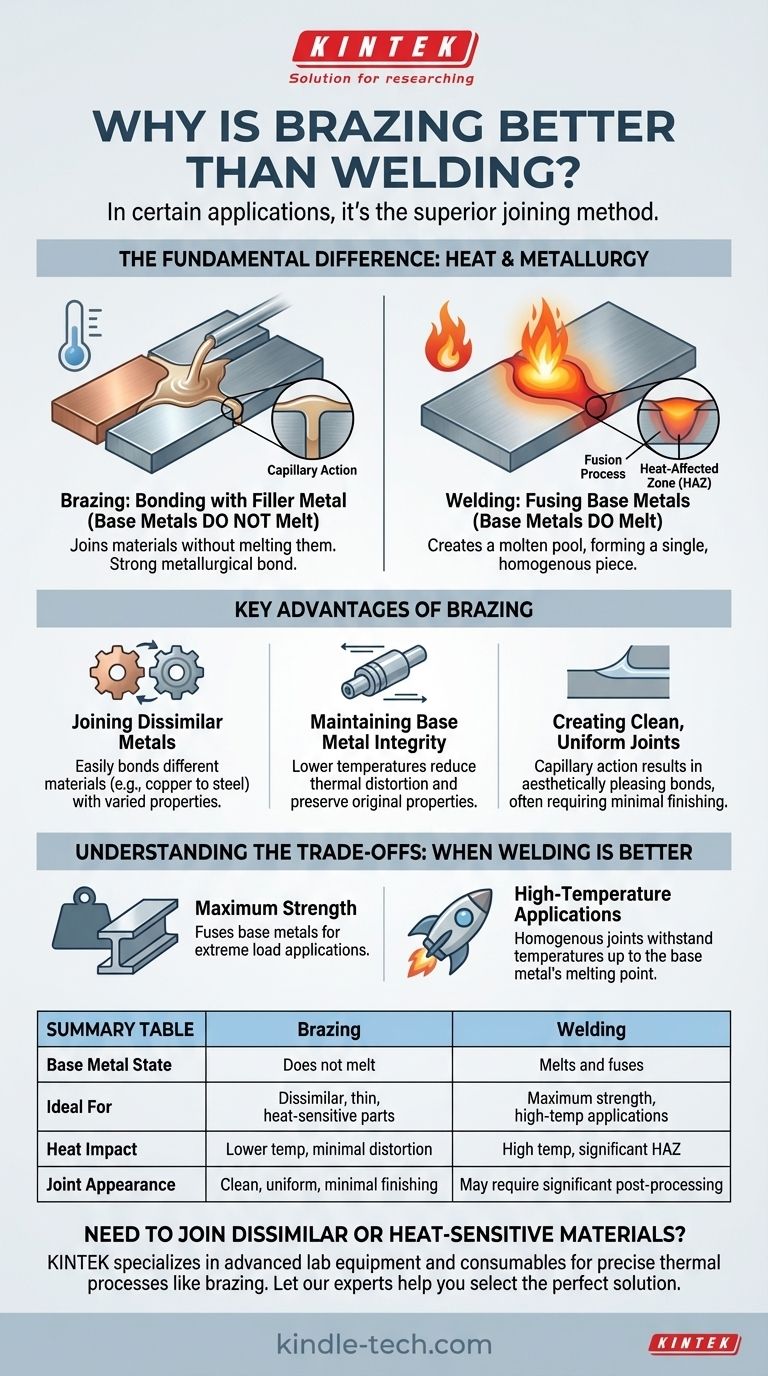 KINTEK
Solution for researching

WHY IS BRAZING BETTER THAN WELDING?

In certain applications, it's the superior joining method.

THE FUNDAMENTAL DIFFERENCE: HEAT & METALLURGY

Capillary Action

Brazing: Bonding with Filler Metal (Base Metals DO NOT Melt)
Joins materials without melting them. Strong metallurgical bond.

Fusion Process
Heat-Affected Zone (HAZ)

Welding: Fusing Base Metals (Base Metals DO Melt)
Creates a molten pool, forming a single, homogenous piece.

KEY ADVANTAGES OF BRAZING

Joining Dissimilar Metals
Easily bonds different materials (e.g., copper to steel) with varied properties.

Maintaining Base Metal Integrity
Lower temperatures reduce thermal distortion and preserve original properties.

Creating Clean, Uniform Joints
Capillary action results in aesthetically pleasing bonds, often requiring minimal finishing.

UNDERSTANDING THE TRADE-OFFS: WHEN WELDING IS BETTER

Maximum Strength
Fuses base metals for extreme load applications.

High-Temperature Applications
Homogenous joints withstand temperatures up to the base metal's melting point.

| SUMMARY TABLE | Brazing | Welding |
|---|---|---|
| Base Metal State | Does not melt | Melts and fuses |
| Ideal For | Dissimilar, thin, heat-sensitive parts | Maximum strength, high-temp applications |
| Heat Impact | Lower temp, minimal distortion | High temp, significant HAZ |
| Joint Appearance | Clean, uniform, minimal finishing | May require significant post-processing |

NEED TO JOIN DISSIMILAR OR HEAT-SENSITIVE MATERIALS?
KINTEK specializes in advanced lab equipment and consumables for precise thermal processes like brazing. Let our experts help you select the perfect solution.

kindle-tech.com
KINTEK