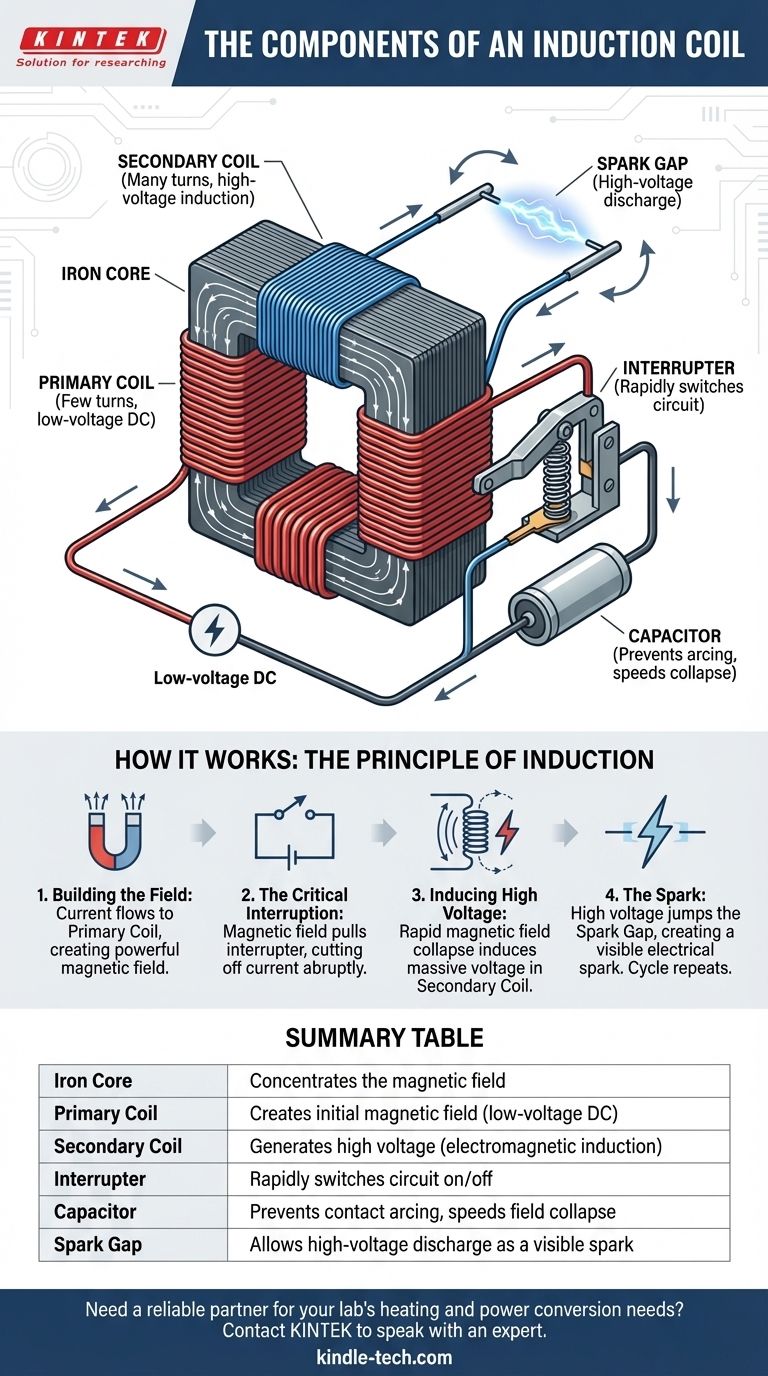 KINTEK
Solution for researching

THE COMPONENTS OF AN INDUCTION COIL

SECONDARY COIL
(Many turns, high-voltage induction)

SPARK GAP
(High-voltage discharge)

IRON CORE

PRIMARY COIL
(Few turns, low-voltage DC)

INTERRUPTER
(Rapidly switches circuit)

CAPACITOR
(Prevents arcing, speeds collapse)

Low-voltage DC

HOW IT WORKS: THE PRINCIPLE OF INDUCTION

1. Building the Field: Current flows to Primary Coil, creating powerful magnetic field.

2. The Critical Interruption: Magnetic field pulls interrupter, cutting off current abruptly.

3. Inducing High Voltage: Rapid magnetic field collapse induces massive voltage in Secondary Coil.

4. The Spark: High voltage jumps the Spark Gap, creating a visible electrical spark. Cycle repeats.

SUMMARY TABLE

| Iron Core | Concentrates the magnetic field |
|---|---|
| Primary Coil | Creates initial magnetic field (low-voltage DC) |
| Secondary Coil | Generates high voltage (electromagnetic induction) |
| Interrupter | Rapidly switches circuit on/off |
| Capacitor | Prevents contact arcing, speeds field collapse |
| Spark Gap | Allows high-voltage discharge as a visible spark |

Need a reliable partner for your lab's heating and power conversion needs? Contact KINTEK to speak with an expert.
kindle-tech.com