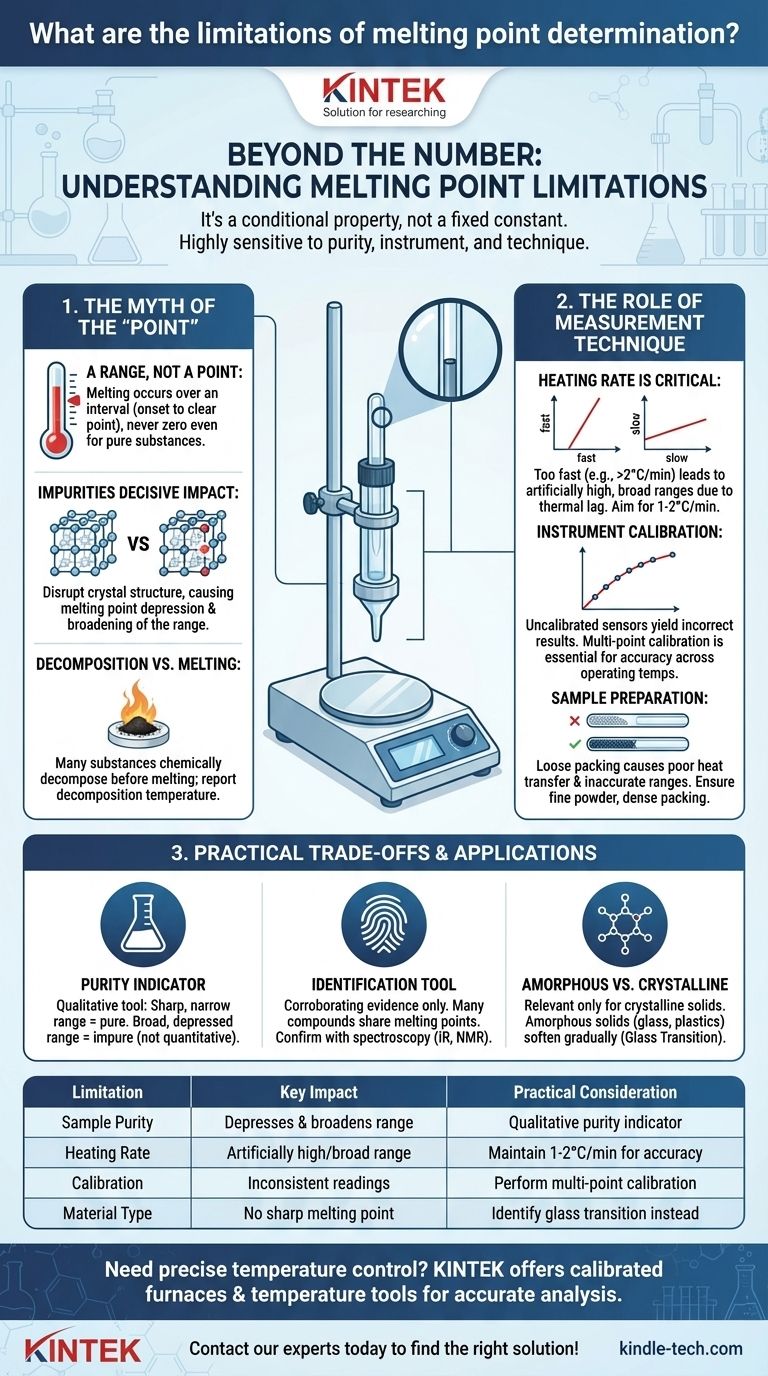 What are the limitations of melting point determination?

KINTEK
Solution for researching

BEYOND THE NUMBER: UNDERSTANDING MELTING POINT LIMITATIONS

It's a conditional property, not a fixed constant. Highly sensitive to purity, instrument, and technique.

1. THE MYTH OF THE "POINT"

A RANGE, NOT A POINT: Melting occurs over an interval (onset to clear point), never zero even for pure substances.

IMPURITIES DECISIVE IMPACT:

VS

Disrupt crystal structure, causing melting point depression & broadening of the range.

DECOMPOSITION VS. MELTING:

Many substances chemically decompose before melting; report decomposition temperature.

2. THE ROLE OF MEASUREMENT TECHNIQUE

HEATING RATE IS CRITICAL:

fast
fast
slow
slow

Too fast (e.g., >2°C/min) leads to artificially high, broad ranges due to thermal lag. Aim for 1-2°C/min.

INSTRUMENT CALIBRATION:

Uncalibrated sensors yield incorrect results. Multi-point calibration is essential for accuracy across operating temps.

SAMPLE PREPARATION:

Loose packing causes poor heat transfer & inaccurate ranges. Ensure fine powder, dense packing.

3. PRACTICAL TRADE-OFFS & APPLICATIONS

PURITY INDICATOR
Qualitative tool: Sharp, narrow range = pure. Broad, depressed range = impure (not quantitative).

IDENTIFICATION TOOL
Corroborating evidence only. Many compounds share melting points. Confirm with spectroscopy (IR, NMR).

AMORPHOUS VS. CRYSTALLINE
Relevant only for crystalline solids. Amorphous solids (glass, plastics) soften gradually (Glass Transition).

| Limitation | Key Impact | Practical Consideration |
|---|---|---|
| Sample Purity | Depresses & broadens range | Qualitative purity indicator |
| Heating Rate | Artificially high/broad range | Maintain 1-2°C/min for accuracy |
| Calibration | Inconsistent readings | Perform multi-point calibration |
| Material Type | No sharp melting point | Identify glass transition instead |

Need precise temperature control? KINTEK offers calibrated furnaces & temperature tools for accurate analysis.

KINTEK
Contact our experts today to find the right solution!
kindle-tech.com