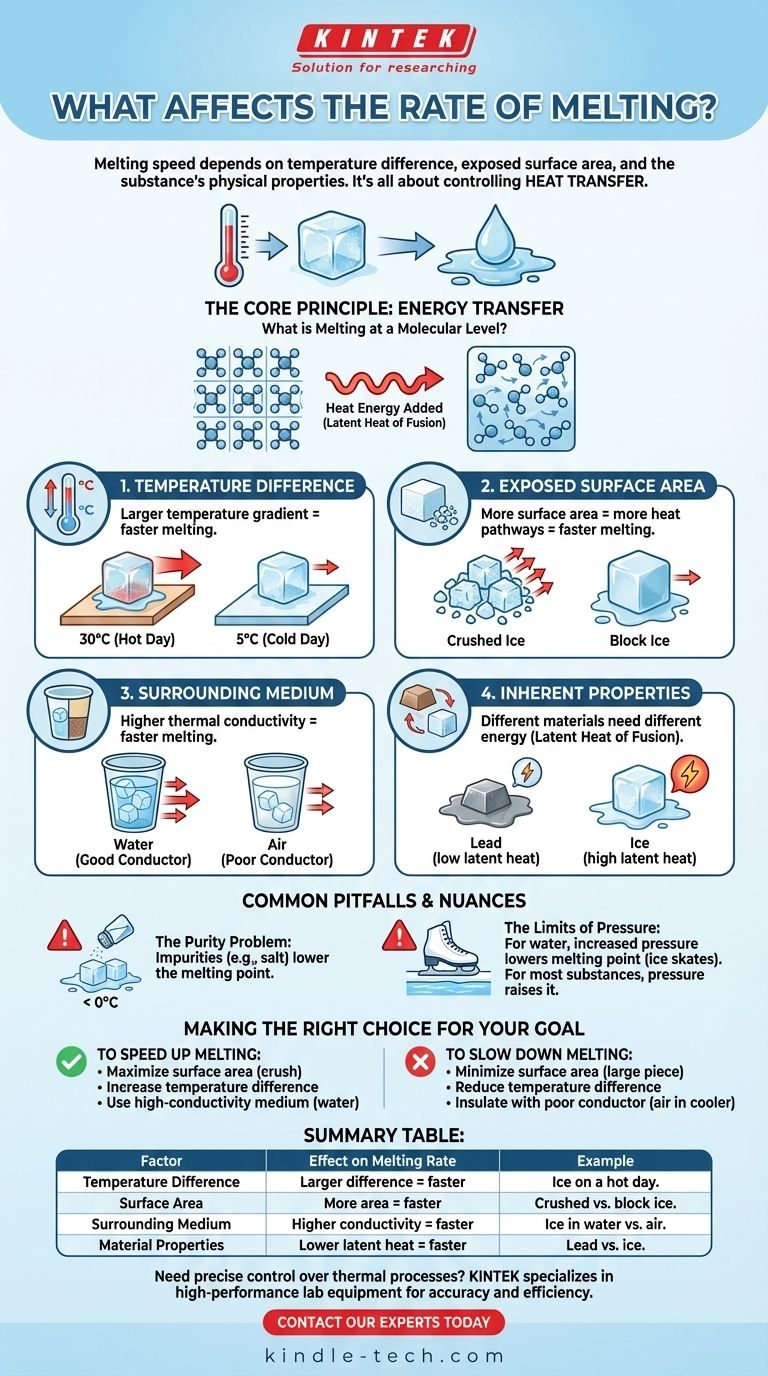 KINTEK
Solution for researching

WHAT AFFECTS THE RATE OF MELTING?

Melting speed depends on temperature difference, exposed surface area, and the substance's physical properties. It's all about controlling HEAT TRANSFER.

THE CORE PRINCIPLE: ENERGY TRANSFER
What is Melting at a Molecular Level?

Heat Energy Added
(Latent Heat of Fusion)

°C
°C
1. TEMPERATURE DIFFERENCE
Larger temperature gradient = faster melting.
30°C (Hot Day)
5°C (Cold Day)

2. EXPOSED SURFACE AREA
More surface area = more heat pathways = faster melting.
Crushed Ice
Block Ice

3. SURROUNDING MEDIUM
Higher thermal conductivity = faster melting.
Water
(Good Conductor)
Air
(Poor Conductor)

4. INHERENT PROPERTIES
Different materials need different energy (Latent Heat of Fusion).
Lead
(low latent heat)
Ice
(high latent heat)

COMMON PITFALLS & NUANCES

The Purity Problem:
Impurities (e.g., salt) lower the melting point.
< 0°C

The Limits of Pressure:
For water, increased pressure lowers melting point (ice skates). For most substances, pressure raises it.

MAKING THE RIGHT CHOICE FOR YOUR GOAL

TO SPEED UP MELTING:
• Maximize surface area (crush)
• Increase temperature difference
• Use high-conductivity medium (water)

TO SLOW DOWN MELTING:
• Minimize surface area (large piece)
• Reduce temperature difference
• Insulate with poor conductor (air in cooler)

SUMMARY TABLE:

| Factor | Effect on Melting Rate | Example |
|---|---|---|
| Temperature Difference | Larger difference = faster | Ice on a hot day. |
| Surface Area | More area = faster | Crushed vs. block ice. |
| Surrounding Medium | Higher conductivity = faster | Ice in water vs. air. |
| Material Properties | Lower latent heat = faster | Lead vs. ice. |

Need precise control over thermal processes? KINTEK specializes in high-performance lab equipment for accuracy and efficiency.

CONTACT OUR EXPERTS TODAY

kindle-tech.com