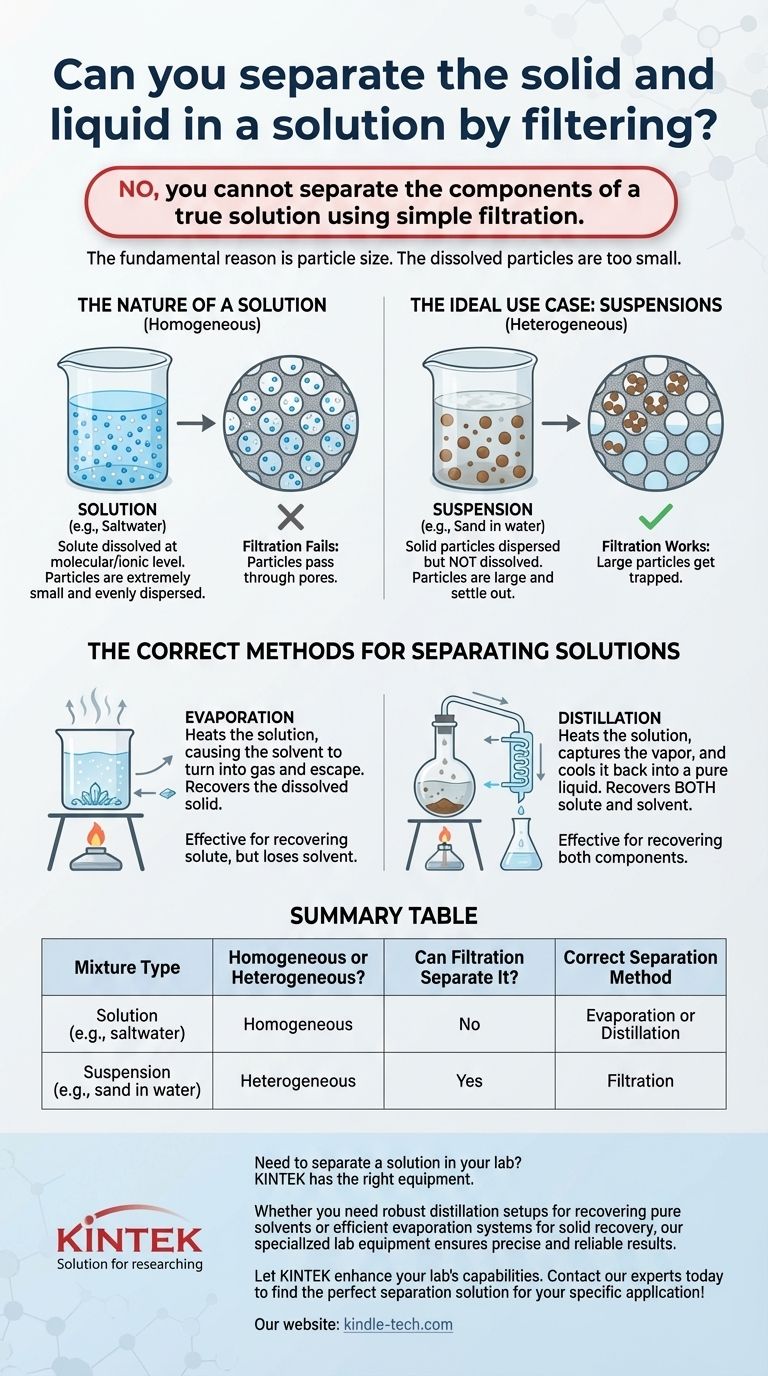 Can you separate the solid and liquid in a solution by filtering?

NO, you cannot separate the components of a true solution using simple filtration.

The fundamental reason is particle size. The dissolved particles are too small.

THE NATURE OF A SOLUTION
(Homogeneous)

SOLUTION
(e.g., Saltwater)
Solute dissolved at molecular/ionic level. Particles are extremely small and evenly dispersed.

Filtration Fails:
Particles pass through pores.

THE IDEAL USE CASE: SUSPENSIONS
(Heterogeneous)

SUSPENSION
(e.g., Sand in water)
Solid particles dispersed but NOT dissolved. Particles are large and settle out.

Filtration Works:
Large particles get trapped.

THE CORRECT METHODS FOR SEPARATING SOLUTIONS

EVAPORATION
Heats the solution, causing the solvent to turn into gas and escape. Recovers the dissolved solid.

Effective for recovering solute, but loses solvent.

DISTILLATION
Heats the solution, captures the vapor, and cools it back into a pure liquid. Recovers BOTH solute and solvent.

Effective for recovering both components.

SUMMARY TABLE

| Mixture Type | Homogeneous or Heterogeneous? | Can Filtration Separate It? | Correct Separation Method |
|---|---|---|---|
| Solution (e.g., saltwater) | Homogeneous | No | Evaporation or Distillation |
| Suspension (e.g., sand in water) | Heterogeneous | Yes | Filtration |

KINTEK
Solution for researching

Need to separate a solution in your lab? KINTEK has the right equipment.

Whether you need robust distillation setups for recovering pure solvents or efficient evaporation systems for solid recovery, our specialized lab equipment ensures precise and reliable results.

Let KINTEK enhance your lab's capabilities. Contact our experts today to find the perfect separation solution for your specific application!

Our website: kindle-tech.com