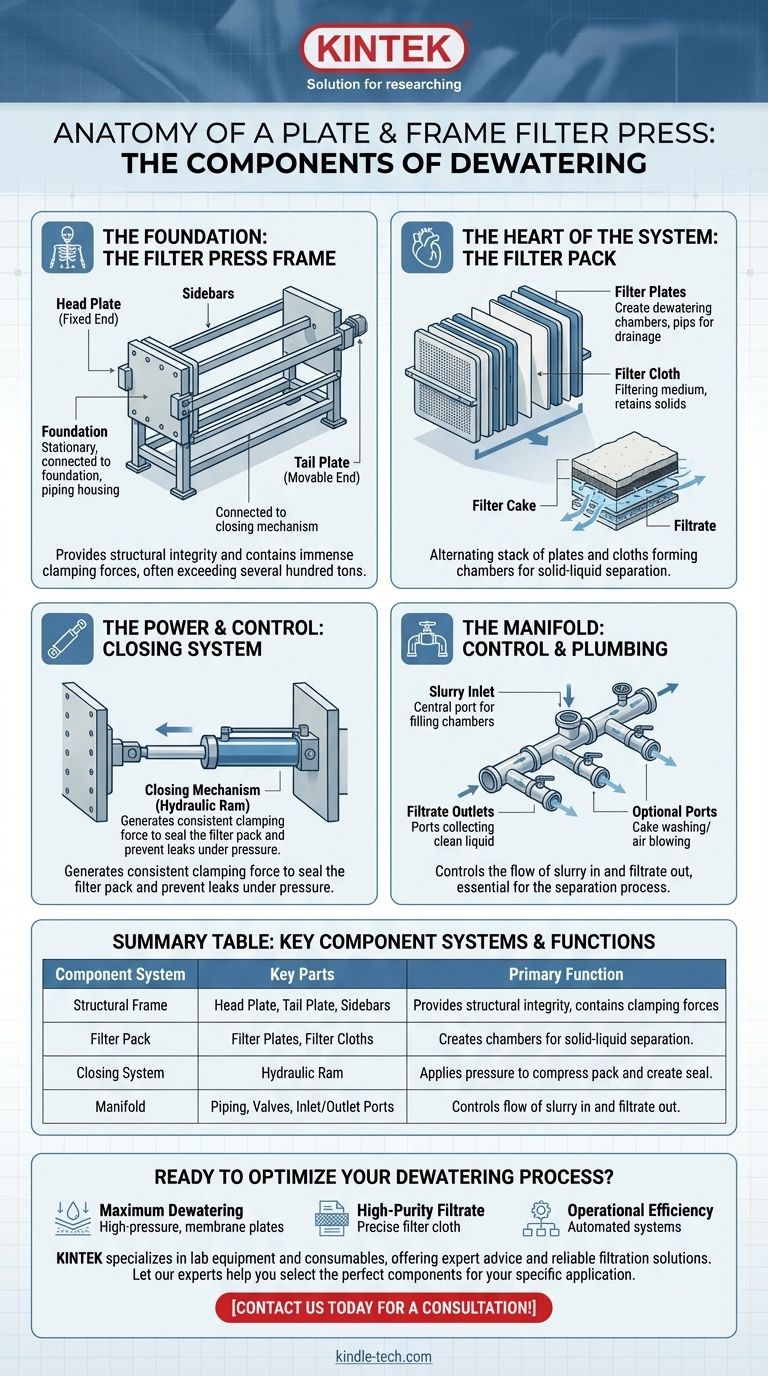 KINTEK
Solution for researching

ANATOMY OF A PLATE & FRAME FILTER PRESS: THE COMPONENTS OF DEWATERING

THE FOUNDATION: THE FILTER PRESS FRAME

Head Plate (Fixed End)
Sidebars
Foundation
Stationary, connected to foundation, piping housing
Tail Plate (Movable End)
Connected to closing mechanism

Provides structural integrity and contains immense clamping forces, often exceeding several hundred tons.

THE HEART OF THE SYSTEM: THE FILTER PACK

Filter Plates
Create dewatering chambers, pips for drainage
Filter Cloth
Filtering medium, retains solids
Filter Cake
Filtrate

Alternating stack of plates and cloths forming chambers for solid-liquid separation.

THE POWER & CONTROL: CLOSING SYSTEM

Closing Mechanism (Hydraulic Ram)
Generates consistent clamping force to seal the filter pack and prevent leaks under pressure.

Generates consistent clamping force to seal the filter pack and prevent leaks under pressure.

THE MANIFOLD: CONTROL & PLUMBING

Slurry Inlet
Central port for filling chambers
Filtrate Outlets
Ports collecting clean liquid
Optional Ports
Cake washing/ air blowing

Controls the flow of slurry in and filtrate out, essential for the separation process.

SUMMARY TABLE: KEY COMPONENT SYSTEMS & FUNCTIONS

| Component System | Key Parts | Primary Function |
|---|---|---|
| Structural Frame | Head Plate, Tail Plate, Sidebars | Provides structural integrity, contains clamping forces |
| Filter Pack | Filter Plates, Filter Cloths | Creates chambers for solid-liquid separation. |
| Closing System | Hydraulic Ram | Applies pressure to compress pack and create seal. |
| Manifold | Piping, Valves, Inlet/Outlet Ports | Controls flow of slurry in and filtrate out. |

READY TO OPTIMIZE YOUR DEWATERING PROCESS?

Maximum Dewatering
High-pressure, membrane plates
High-Purity Filtrate
Precise filter cloth
Operational Efficiency
Automated systems

KINTEK specializes in lab equipment and consumables, offering expert advice and reliable filtration solutions. Let our experts help you select the perfect components for your specific application.

[CONTACT US TODAY FOR A CONSULTATION!]

kindle-tech.com