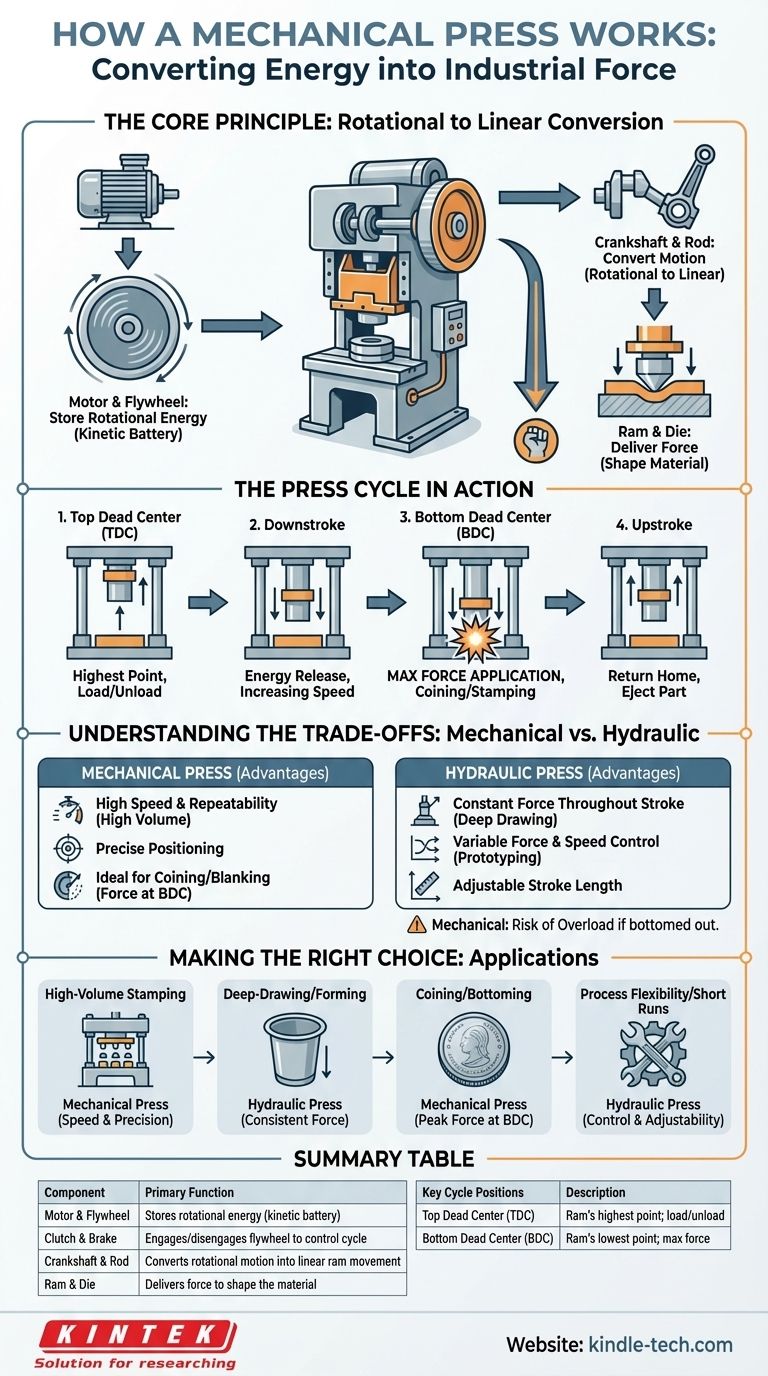 HOW A MECHANICAL PRESS WORKS: Converting Energy into Industrial Force

THE CORE PRINCIPLE: Rotational to Linear Conversion

Motor & Flywheel: Store Rotational Energy (Kinetic Battery)

Crankshaft & Rod: Convert Motion (Rotational to Linear)

Ram & Die: Deliver Force (Shape Material)

THE PRESS CYCLE IN ACTION

1. Top Dead Center (TDC)
Highest Point, Load/Unload

2. Downstroke
Energy Release, Increasing Speed

3. Bottom Dead Center (BDC)
MAX FORCE APPLICATION, Coining/Stamping

4. Upstroke
Return Home, Eject Part

UNDERSTANDING THE TRADE-OFFS: Mechanical vs. Hydraulic

MECHANICAL PRESS (Advantages)
High Speed & Repeatability (High Volume)
Precise Positioning
Ideal for Coining/Blanking (Force at BDC)

HYDRAULIC PRESS (Advantages)
Constant Force Throughout Stroke (Deep Drawing)
Variable Force & Speed Control (Prototyping)
Adjustable Stroke Length

Mechanical: Risk of Overload if bottomed out.

MAKING THE RIGHT CHOICE: Applications

High-Volume Stamping
Mechanical Press (Speed & Precision)

Deep-Drawing/Forming
Hydraulic Press (Consistent Force)

Coining/Bottoming
Mechanical Press (Peak Force at BDC)

Process Flexibility/Short Runs
Hydraulic Press (Control & Adjustability)

SUMMARY TABLE

| Component | Primary Function |
|---|---|
| Motor & Flywheel | Stores rotational energy (kinetic battery) |
| Clutch & Brake | Engages/disengages flywheel to control cycle |
| Crankshaft & Rod | Converts rotational motion into linear ram movement |
| Ram & Die | Delivers force to shape the material |

| Key Cycle Positions | Description |
|---|---|
| Top Dead Center (TDC) | Ram's highest point; load/unload |
| Bottom Dead Center (BDC) | Ram's lowest point; max force |

KINTEK
Solution for researching

Website: kindle-tech.com