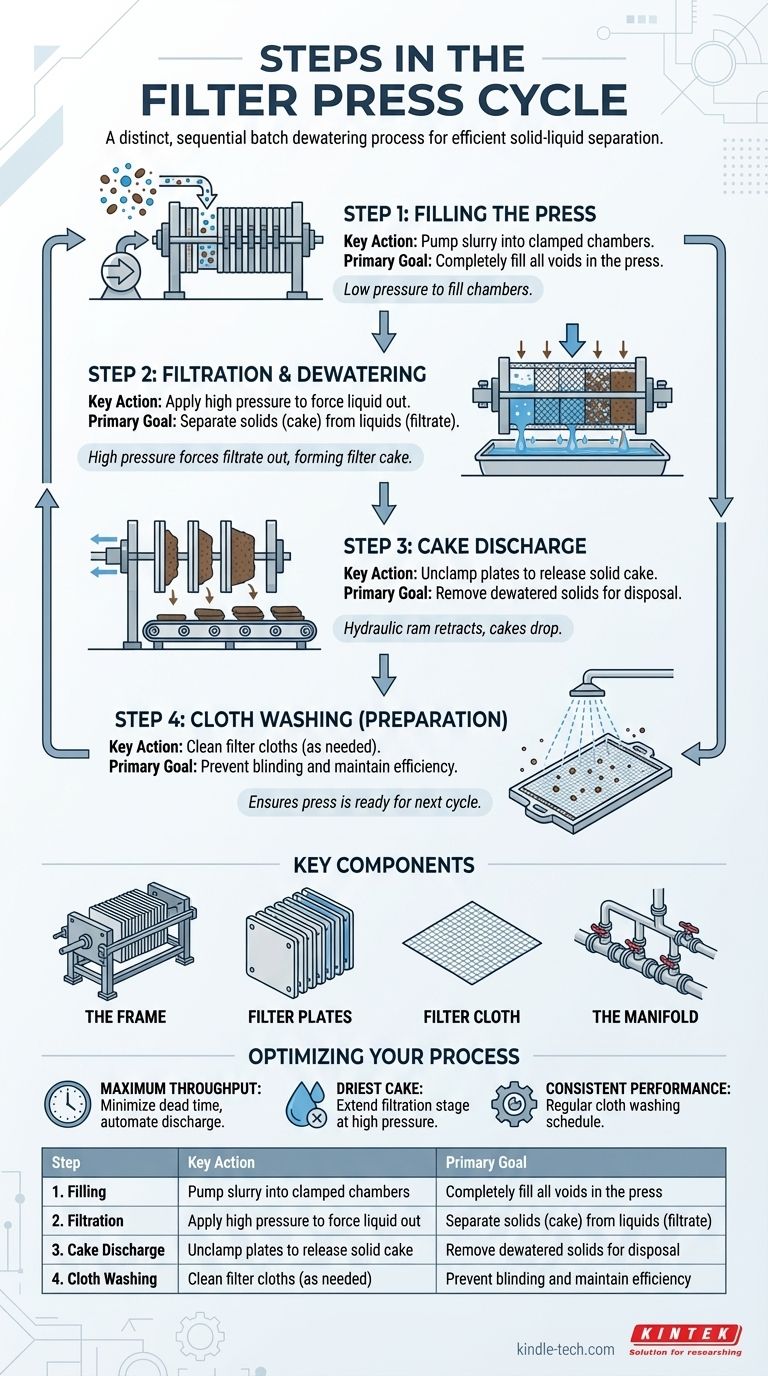 STEPS IN THE FILTER PRESS CYCLE

A distinct, sequential batch dewatering process for efficient solid-liquid separation.

STEP 1: FILLING THE PRESS
Key Action: Pump slurry into clamped chambers.
Primary Goal: Completely fill all voids in the press.

Low pressure to fill chambers.

STEP 2: FILTRATION & DEWATERING
Key Action: Apply high pressure to force liquid out.
Primary Goal: Separate solids (cake) from liquids (filtrate).

High pressure forces filtrate out, forming filter cake.

STEP 3: CAKE DISCHARGE
Key Action: Unclamp plates to release solid cake.
Primary Goal: Remove dewatered solids for disposal.

Hydraulic ram retracts, cakes drop.

STEP 4: CLOTH WASHING (PREPARATION)
Key Action: Clean filter cloths (as needed).
Primary Goal: Prevent blinding and maintain efficiency.

Ensures press is ready for next cycle.

KEY COMPONENTS

THE FRAME
FILTER PLATES
FILTER CLOTH
THE MANIFOLD

OPTIMIZING YOUR PROCESS

MAXIMUM THROUGHPUT: Minimize dead time, automate discharge.
DRIEST CAKE: Extend filtration stage at high pressure.
CONSISTENT PERFORMANCE: Regular cloth washing schedule.

| Step | Key Action | Primary Goal |
|---|---|---|
| 1. Filling | Pump slurry into clamped chambers | Completely fill all voids in the press |
| 2. Filtration | Apply high pressure to force liquid out | Separate solids (cake) from liquids (filtrate) |
| 3. Cake Discharge | Unclamp plates to release solid cake | Remove dewatered solids for disposal |
| 4. Cloth Washing | Clean filter cloths (as needed) | Prevent blinding and maintain efficiency |

kindle-tech.com
KINTEK
Solution for researshing