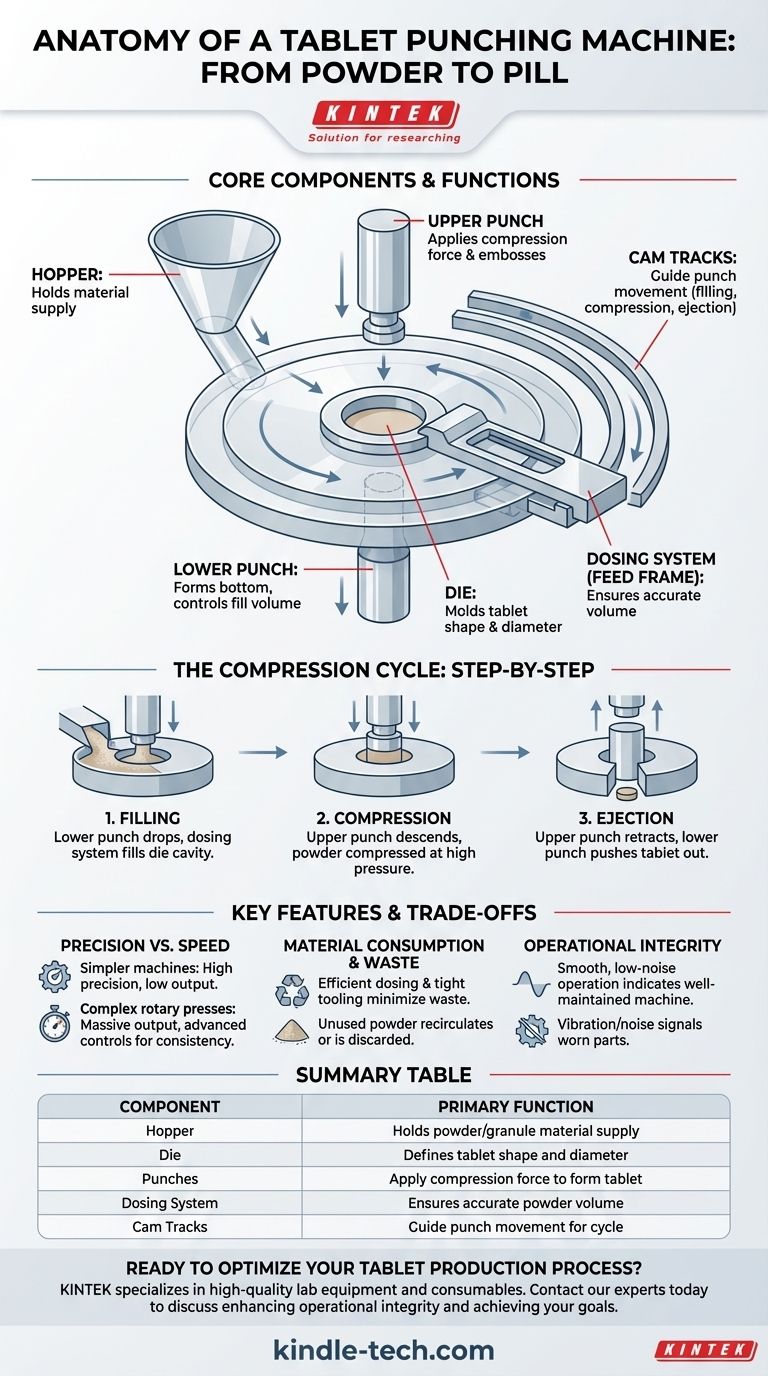 ANATOMY OF A TABLET PUNCHING MACHINE: FROM POWDER TO PILL

KINTEK
Solution for researching

CORE COMPONENTS & FUNCTIONS

HOPPER: Holds material supply

UPPER PUNCH Applies compression force & embosses

CAM TRACKS: Guide punch movement (filling, compression, ejection)

LOWER PUNCH: Forms bottom, controls fill volume

DIE: Molds tablet shape & diameter

DOSING SYSTEM (FEED FRAME): Ensures accurate volume

THE COMPRESSION CYCLE: STEP-BY-STEP

1. FILLING
Lower punch drops, dosing system fills die cavity.

2. COMPRESSION
Upper punch descends, powder compressed at high pressure.

3. EJECTION
Upper punch retracts, lower punch pushes tablet out.

KEY FEATURES & TRADE-OFFS

PRECISION VS. SPEED
Simpler machines: High precision, low output.
Complex rotary presses: Massive output, advanced controls for consistency.

MATERIAL CONSUMPTION & WASTE
Efficient dosing & tight tooling minimize waste.
Unused powder recirculates or is discarded.

OPERATIONAL INTEGRITY
Smooth, low-noise operation indicates well-maintained machine.
Vibration/noise signals worn parts.

SUMMARY TABLE

| COMPONENT | PRIMARY FUNCTION |
|---|---|
| Hopper | Holds powder/granule material supply |
| Die | Defines tablet shape and diameter |
| Punches | Apply compression force to form tablet |
| Dosing System | Ensures accurate powder volume |
| Cam Tracks | Guide punch movement for cycle |

READY TO OPTIMIZE YOUR TABLET PRODUCTION PROCESS?
KINTEK specializes in high-quality lab equipment and consumables. Contact our experts today to discuss enhancing operational integrity and achieving your goals.

kindle-tech.com

KINTEK