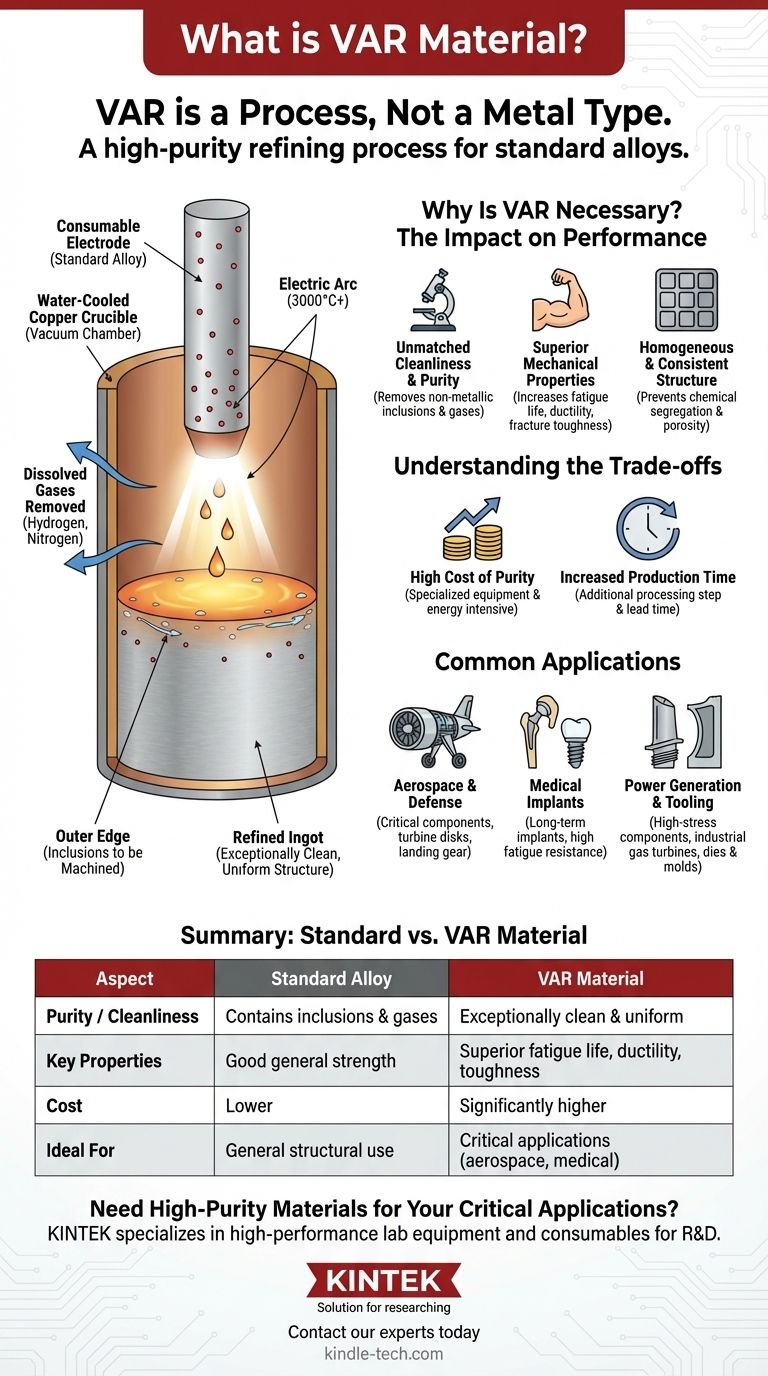 What is VAR Material?

VAR is a Process, Not a Metal Type.
A high-purity refining process for standard alloys.

Consumable Electrode
(Standard Alloy)

Water-Cooled Copper Crucible
(Vacuum Chamber)

Electric Arc
(3000°C+)

Dissolved Gases Removed
(Hydrogen, Nitrogen)

Outer Edge
(Inclusions to be Machined)

Refined Ingot
(Exceptionally Clean, Uniform Structure)

Why Is VAR Necessary?
The Impact on Performance

Unmatched Cleanliness & Purity
(Removes non-metallic inclusions & gases)

Superior Mechanical Properties
(Increases fatigue life, ductility, fracture toughness)

Homogeneous & Consistent Structure
(Prevents chemical segregation & porosity)

Understanding the Trade-offs

High Cost of Purity
(Specialized equipment & energy intensive)

Increased Production Time
(Additional processing step & lead time)

Common Applications

Aerospace & Defense
(Critical components, turbine disks, landing gear)

Medical Implants
(Long-term implants, high fatigue resistance)

Power Generation & Tooling
(High-stress components, industrial gas turbines, dies & molds)

Summary: Standard vs. VAR Material

| Aspect | Standard Alloy | VAR Material |
|---|---|---|
| Purity / Cleanliness | Contains inclusions & gases | Exceptionally clean & uniform |
| Key Properties | Good general strength | Superior fatigue life, ductility, toughness |
| Cost | Lower | Significantly higher |
| Ideal For | General structural use | Critical applications (aerospace, medical) |

Need High-Purity Materials for Your Critical Applications?
KINTEK specializes in high-performance lab equipment and consumables for R&D.

KINTEK
Solution for researching

Contact our experts today
kindle-tech.com