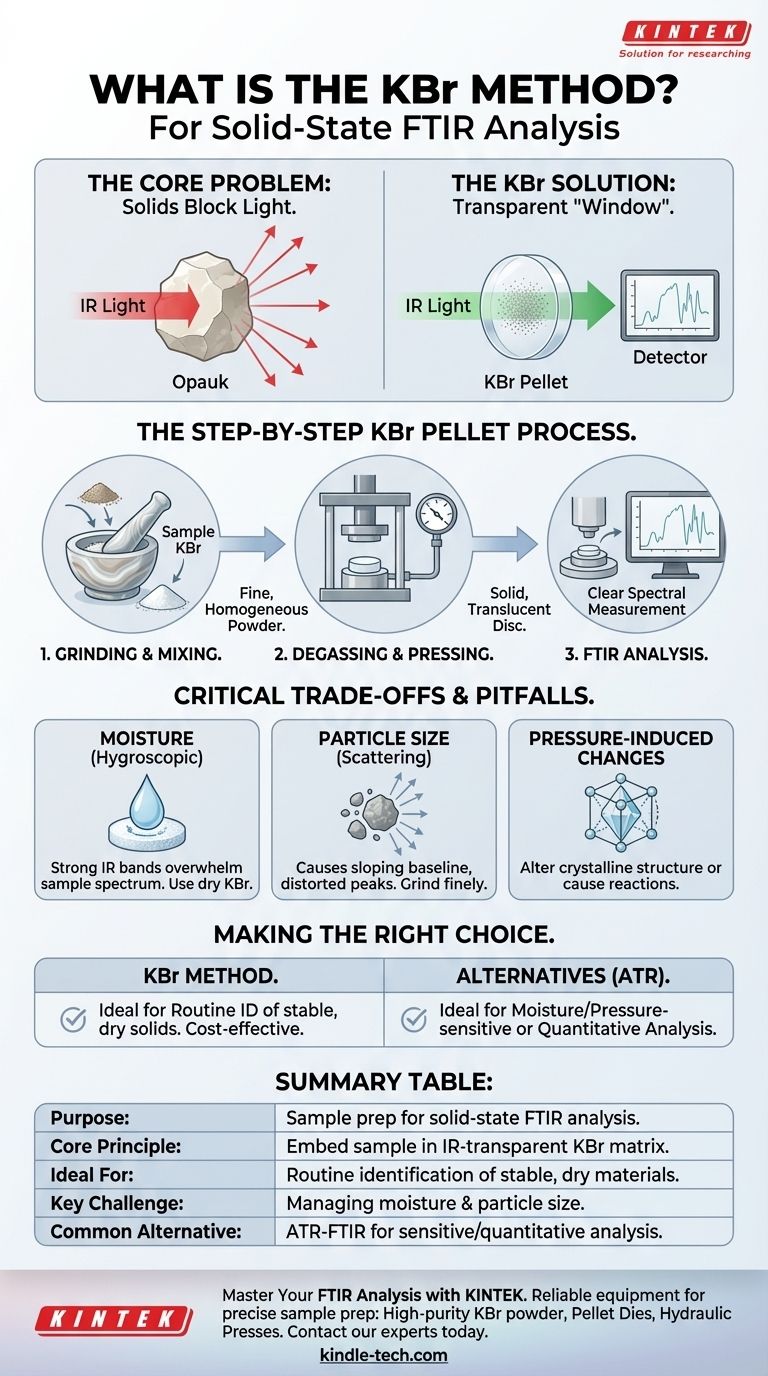 KINTEK
Solution for researching

WHAT IS THE KBr METHOD?
For Solid-State FTIR Analysis

THE CORE PROBLEM:
Solids Block Light.

IR Light

Opauk

THE KBr SOLUTION:
Transparent "Window".

IR Light

KBr Pellet

Detector

THE STEP-BY-STEP KBr PELLET PROCESS.

Sample
KBr

Fine, Homogeneous Powder.

Solid, Translucent Disc.

Clear Spectral Measurement

1. GRINDING & MIXING.
2. DEGASSING & PRESSING.
3. FTIR ANALYSIS.

CRITICAL TRADE-OFFS & PITFALLS.

MOISTURE
(Hygroscopic)
Strong IR bands overwhelm sample spectrum. Use dry KBr.

PARTICLE SIZE
(Scattering)
Causes sloping baseline, distorted peaks. Grind finely.

PRESSURE-INDUCED CHANGES
Alter crystalline structure or cause reactions.

MAKING THE RIGHT CHOICE.

| KBr METHOD. | ALTERNATIVES (ATR). |
|---|---|
| Ideal for Routine ID of stable, dry solids. Cost-effective. | Ideal for Moisture/Pressure-sensitive or Quantitative Analysis. |

SUMMARY TABLE:

| Purpose: | Sample prep for solid-state FTIR analysis. |
|---|---|
| Core Principle: | Embed sample in IR-transparent KBr matrix. |
| Ideal For: | Routine identification of stable, dry materials. |
| Key Challenge: | Managing moisture & particle size. |
| Common Alternative: | ATR-FTIR for sensitive/quantitative analysis. |

KINTEK

Master Your FTIR Analysis with KINTEK. Reliable equipment for precise sample prep: High-purity KBr powder, Pellet Dies, Hydraulic Presses. Contact our experts today.

kindle-tech.com