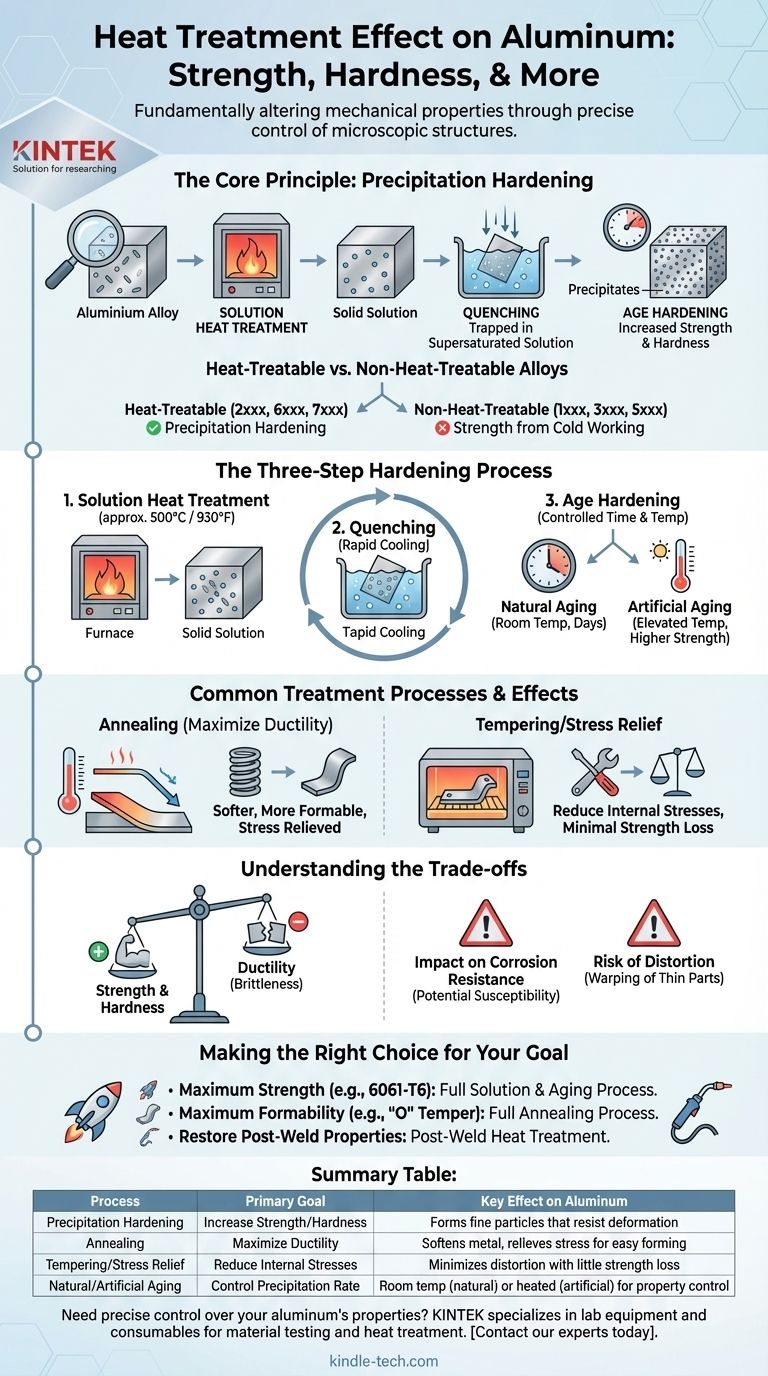 Heat Treatment Effect on Aluminum: Strength, Hardness, & More

Fundamentally altering mechanical properties through precise control of microscopic structures.

KINTEK
Solution for researching

The Core Principle: Precipitation Hardening

Aluminium Alloy
SOLUTION HEAT TREATMENT
Solid Solution
QUENCHING
Trapped in Supersaturated Solution
Precipitates
AGE HARDENING
Increased Strength & Hardness

Heat-Treatable vs. Non-Heat-Treatable Alloys

Heat-Treatable (2xxx, 6xxx, 7xxx)
Precipitation Hardening
Non-Heat-Treatable (1xxx, 3xxx, 5xxx)
Strength from Cold Working

The Three-Step Hardening Process

1. Solution Heat Treatment
(approx. 500°C / 930°F)
Furnace
Solid Solution

2. Quenching
(Rapid Cooling)
Tapid Cooling

3. Age Hardening
(Controlled Time & Temp)
Natural Aging
(Room Temp, Days)
Artificial Aging
(Elevated Temp, Higher Strength)

Common Treatment Processes & Effects

Annealing (Maximize Ductility)
Softer, More Formable, Stress Relieved

Tempering/Stress Relief
Reduce Internal Stresses, Minimal Strength Loss

Understanding the Trade-offs

Strength & Hardness
Ductility
(Brittleness)
Impact on Corrosion Resistance
(Potential Susceptibility)
Risk of Distortion
(Warping of Thin Parts)

Making the Right Choice for Your Goal

• Maximum Strength (e.g., 6061-T6): Full Solution & Aging Process.
• Maximum Formability (e.g., "O" Temper): Full Annealing Process.
• Restore Post-Weld Properties: Post-Weld Heat Treatment.

Summary Table:

| Process | Primary Goal | Key Effect on Aluminum |
|---|---|---|
| Precipitation Hardening | Increase Strength/Hardness | Forms fine particles that resist deformation |
| Annealing | Maximize Ductility | Softens metal, relieves stress for easy forming |
| Tempering/Stress Relief | Reduce Internal Stresses | Minimizes distortion with little strength loss |
| Natural/Artificial Aging | Control Precipitation Rate | Room temp (natural) or heated (artificial) for property control |

Need precise control over your aluminum's properties? KINTEK specializes in lab equipment and consumables for material testing and heat treatment. [Contact our experts today].

kindle-tech.com