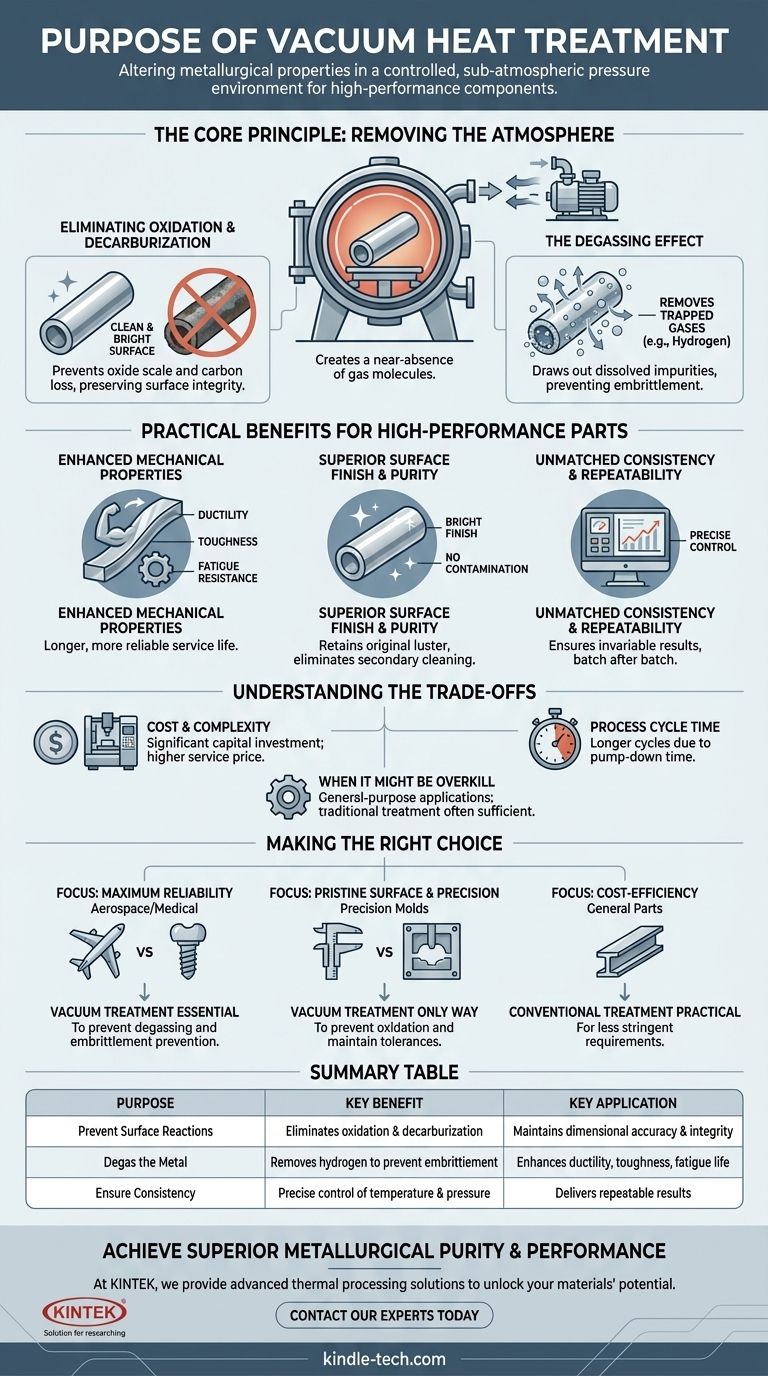 PURPOSE OF VACUUM HEAT TREATMENT

Altering metallurgical properties in a controlled, sub-atmospheric pressure environment for high-performance components.

THE CORE PRINCIPLE: REMOVING THE ATMOSPHERE

ELIMINATING OXIDATION & DECARBURIZATION

CLEAN & BRIGHT SURFACE

Prevents oxide scale and carbon loss, preserving surface integrity.

Creates a near-absence of gas molecules.

THE DEGASSING EFFECT

REMOVES TRAPPED GASES (e.g., Hydrogen)

Draws out dissolved impurities, preventing embrittlement.

PRACTICAL BENEFITS FOR HIGH-PERFORMANCE PARTS

ENHANCED MECHANICAL PROPERTIES

DUCTILITY

TOUGHNESS

FATIGUE RESISTANCE

ENHANCED MECHANICAL PROPERTIES

Longer, more reliable service life.

SUPERIOR SURFACE FINISH & PURITY

BRIGHT FINISH

NO CONTAMINATION

SUPERIOR SURFACE FINISH & PURITY

Retains original luster, eliminates secondary cleaning.

UNMATCHED CONSISTENCY & REPEATABILITY

PRECISE CONTROL

UNMATCHED CONSISTENCY & REPEATABILITY

Ensures invariable results, batch after batch.

UNDERSTANDING THE TRADE-OFFS

COST & COMPLEXITY

Significant capital investment; higher service price.

PROCESS CYCLE TIME

Longer cycles due to pump-down time.

WHEN IT MIGHT BE OVERKILL

Genersl-purpose applications; traditional treatment often sufficient.

MAKING THE RIGHT CHOICE

FOCUS: MAXIMUM RELIABILITY

Aerospace/Medical

VS

VACUUM TREATMENT ESSENTIAL

To prevent degassing and embrittlement prevention.

FOCUS: PRISTINE SURFACE & PRECISION

Precision Molds

VS

VACUUM TREATMENT ONLY WAY

To prevent oxidation and maintain tolerances.

FOCUS: COST-EFFICIENCY

General Parts

CONVENTIONAL TREATMENT PRACTICAL

For less stringent requirements.

SUMMARY TABLE

| PURPOSE | KEY BENEFIT | KEY APPLICATION |
|---|---|---|
| Prevent Surface Reactions | Eliminates oxidation & decarburization | Maintains dimensional accuracy & integrity |
| Degas the Metal | Removes hydrogen to prevent embrittlement | Enhances ductility, toughness, fatigue life |
| Ensure Consistency | Precise control of temperature & pressure | Delivers repeatable results |

ACHIEVE SUPERIOR METALLURGICAL PURITY & PERFORMANCE

At KINTEK, we provide advanced thermal processing solutions to unlock your materials' potential.

KINTEK

Solution for researching

CONTACT OUR EXPERTS TODAY

kindle-tech.com