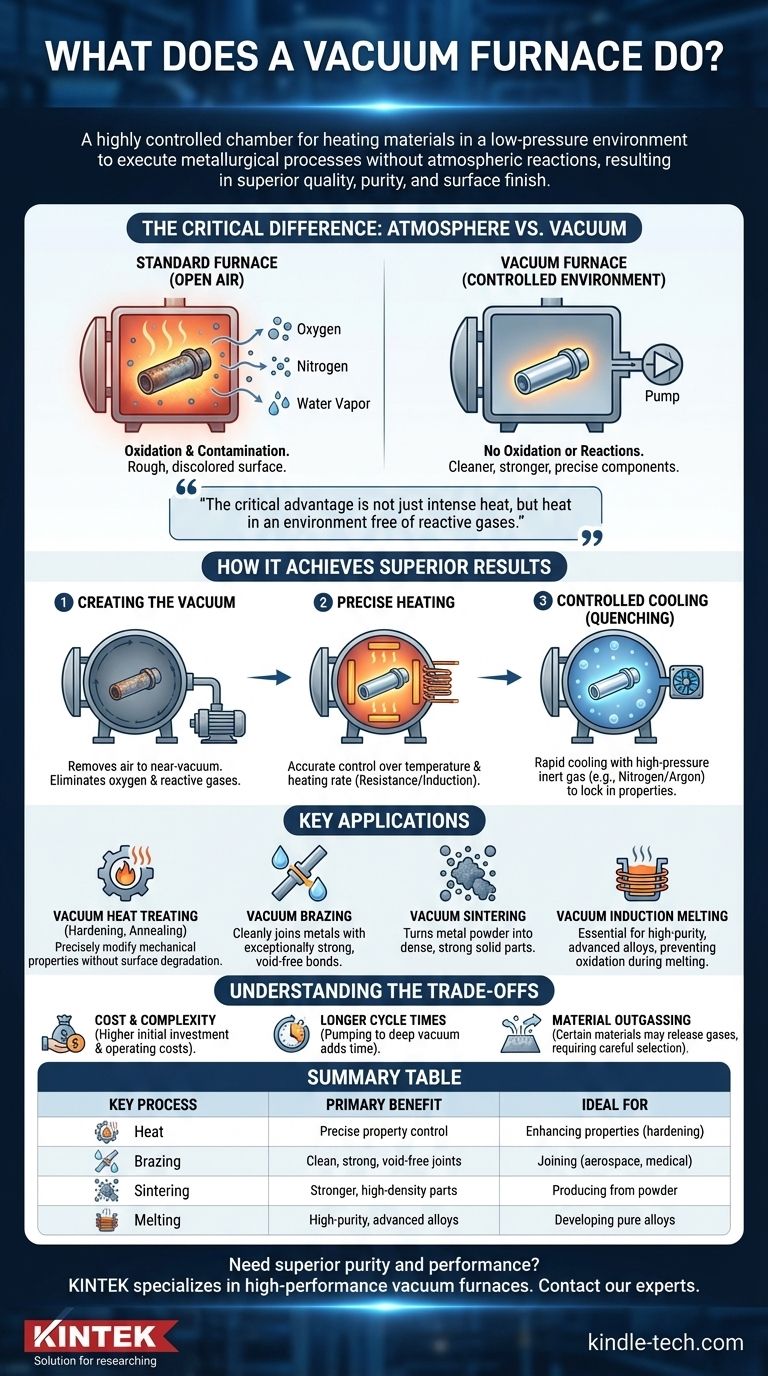 WHAT DOES A VACUUM FURNACE DO?

A highly controlled chamber for heating materials in a low-pressure environment to execute metallurgical processes without atmospheric reactions, resulting in superior quality, purity, and surface finish.

THE CRITICAL DIFFERENCE: ATMOSPHERE VS. VACUUM

STANDARD FURNACE (OPEN AIR)

Oxygen

Nitrogen

Water Vapor

Oxidation & Contamination. Rough, discolored surface.

VACUUM FURNACE (CONTROLLED ENVIRONMENT)

Pump

No Oxidation or Reactions. Cleaner, stronger, precise components.

"The critical advantage is not just intense heat, but heat in an environment free of reactive gases."

HOW IT ACHIEVES SUPERIOR RESULTS

1 CREATING THE VACUUM

Removes air to near-vacuum. Eliminates oxygen & reactive gases.

2 PRECISE HEATING

Accurate control over temperature & heating rate (Resistance/Induction).

3 CONTROLLED COOLING (QUENCHING)

Rapid cooling with high-pressure inert gas (e.g., Nitrogen/Argon) to lock in properties.

KEY APPLICATIONS

VACUUM HEAT TREATING (Hardening, Annealing) Precisely modify mechanical properties without surface degradation.

VACUUM BRAZING Cleanly joins metals with exceptionally strong, void-free bonds.

VACUUM SINTERING Turns metal powder into dense, strong solid parts.

VACUUM INDUCTION MELTING Essential for high-purity, advanced alloys, preventing oxidation during melting.

UNDERSTANDING THE TRADE-OFFS

COST & COMPLEXITY (Higher initial investment & operating costs).

LONGER CYCLE TIMES (Pumping to deep vacuum adds time).

MATERIAL OUTGASSING (Certain materials may release gases, requiring careful selection).

SUMMARY TABLE

| KEY PROCESS | PRIMARY BENEFIT | IDEAL FOR |
|---|---|---|
| Heat | Precise property control | Enhancing properties (hardening) |
| Brazing | Clean, strong, void-free joints | Joining (aerospace, medical) |
| Sintering | Stronger, high-density parts | Producing from powder |
| Melting | High-purity, advanced alloys | Developing pure alloys |

Need superior purity and performance?
KINTEK specializes in high-performance vacuum furnaces. Contact our experts.

KINTEK
Solution for researching

kindle-tech.com