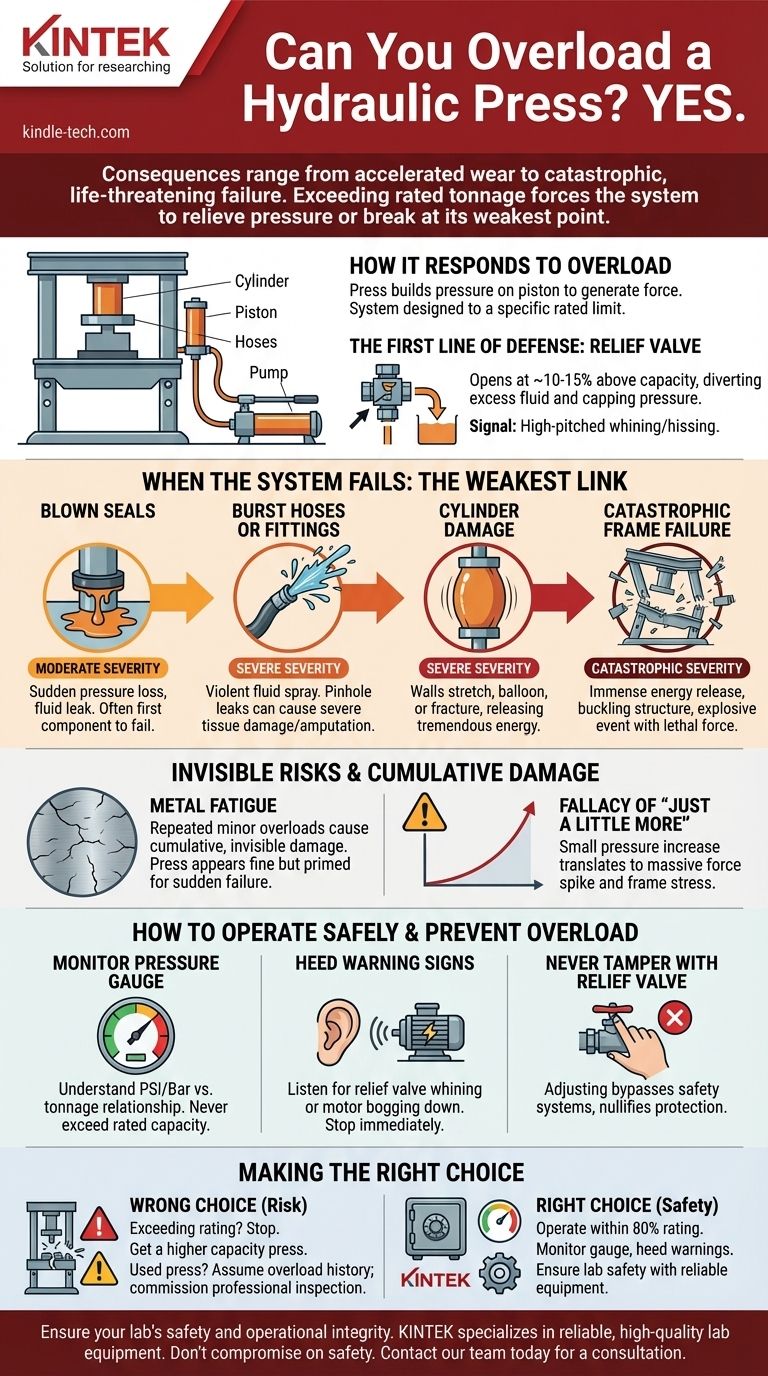 KINTEK
Solution for researching

kindle-tech.com

Can You Overload a Hydraulic Press? YES.

Consequences range from accelerated wear to catastrophic, life-threatening failure. Exceeding rated tonnage forces the system to relieve pressure or break at its weakest point.

Cylinder
Piston
Hoses
Pump

HOW IT RESPONDS TO OVERLOAD
Press builds pressure on piston to generate force. System designed to a specific rated limit.

THE FIRST LINE OF DEFENSE: RELIEF VALVE
Opens at ~10-15% above capacity, diverting excess fluid and capping pressure.
Signal: High-pitched whining/hissing.

WHEN THE SYSTEM FAILS: THE WEAKEST LINK

BLOWN SEALS
MODERATE SEVERITY
Sudden pressure loss, fluid leak. Often first component to fail.

BURST HOSES OR FITTINGS
SEVERE SEVERITY
Violent fluid spray. Pinhole leaks can cause severe tissue damage/amputation.

CYLINDER DAMAGE
SEVERE SEVERITY
Walls stretch, balloon, or fracture, releasing tremendous energy.

CATASTROPHIC FRAME FAILURE
CATASTROPHIC SEVERITY
Immense energy release, buckling structure, explosive event with lethal force.

INVISIBLE RISKS & CUMULATIVE DAMAGE

METAL FATIGUE
Repeated minor overloads cause cumulative, invisible damage. Press appears fine but primed for sudden failure.

FALLACY OF "JUST A LITTLE MORE"
Small pressure increase translates to massive force spike and frame stress.

HOW TO OPERATE SAFELY & PREVENT OVERLOAD

MONITOR PRESSURE GAUGE
Understand PSI/Bar vs. tonnage relationship. Never exceed rated capacity.

HEED WARNING SIGNS
Listen for relief valve whining or motor bogging down. Stop immediately.

NEVER TAMPER WITH RELIEF VALVE
Adjusting bypasses safety systems, nullifies protection.

MAKING THE RIGHT CHOICE

WRONG CHOICE (Risk)
Exceeding rating? Stop.
Get a higher capacity press.
Used press? Assume overload history; commission professional inspection.

KINTEK

RIGHT CHOICE (Safety)
Operate within 80% rating.
Monitor gauge, heed warnings.
Ensure lab safety with reliable equipment.

Ensure your lab's safety and operational integrity. KINTEK specializes in reliable, high-quality lab equipment. Don't compromise on safety. Contact our team today for a consultation.