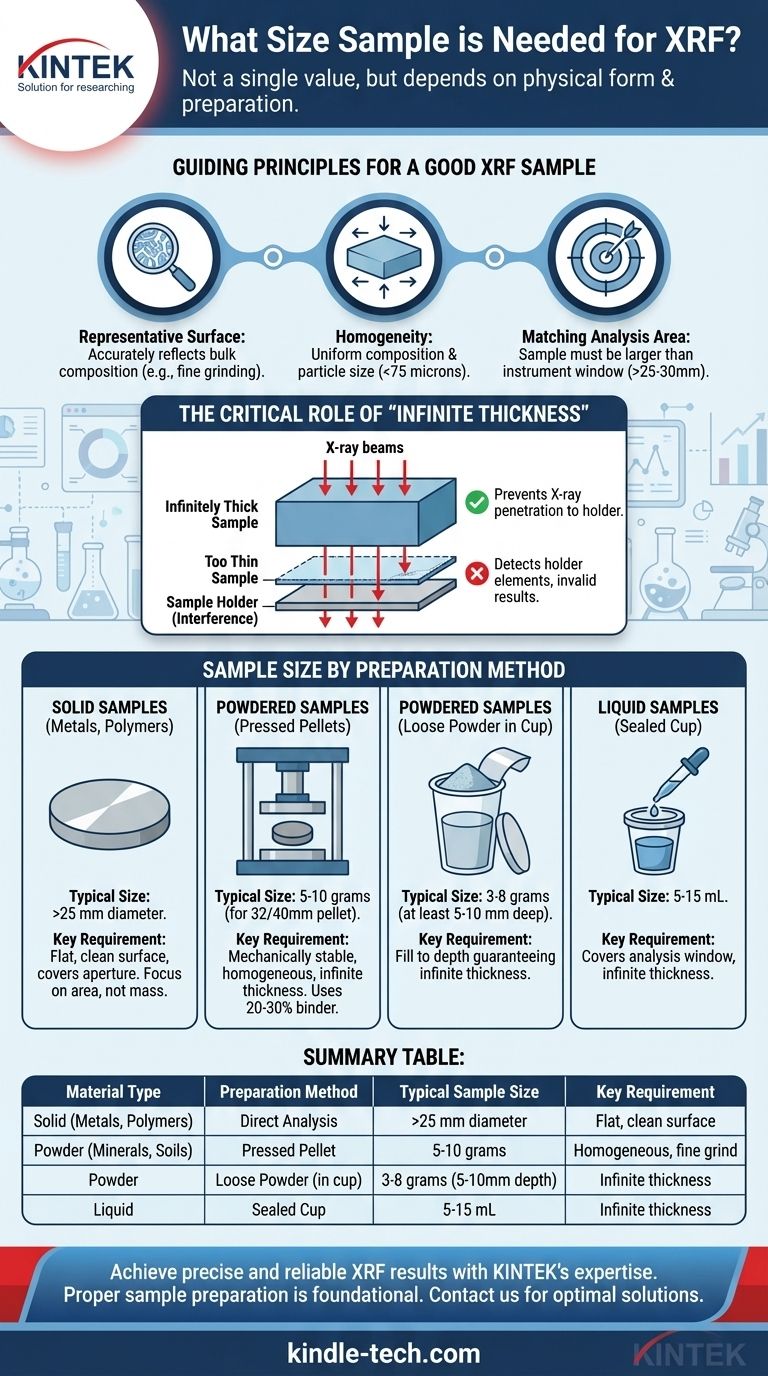 KINTEK
Solution for researching

What Size Sample is Needed for XRF?
Not a single value, but depends on physical form & preparation.

GUIDING PRINCIPLES FOR A GOOD XRF SAMPLE

Representative Surface: Accurately reflects bulk composition (e.g., fine grinding).

Homogeneity: Uniform composition & particle size (<75 microns).

Matching Analysis Area: Sample must be larger than instrument window (>25-30mm).

THE CRITICAL ROLE OF "INFINITE THICKNESS"

X-ray beams

Infinitely Thick Sample

Too Thin Sample

Sample Holder (Interference)

Prevents X-ray penetration to holder.

Detects holder elements, invalid results.

SAMPLE SIZE BY PREPARATION METHOD

SOLID SAMPLES (Metals, Polymers)
Typical Size: >25 mm diameter.
Key Requirement: Flat, clean surface, covers aperture. Focus on area, not mass.

POWDERED SAMPLES (Pressed Pellets)
Typical Size: 5-10 grams (for 32/40mm pellet).
Key Requirement: Mechanically stable, homogeneous, infinite thickness. Uses 20-30% binder.

POWDERED SAMPLES (Loose Powder in Cup)
Typical Size: 3-8 grams (at least 5-10 mm deep).
Key Requirement: Fill to depth guaranteeing infinite thickness.

LIQUID SAMPLES (Sealed Cup)
Typical Size: 5-15 mL.
Key Requirement: Covers analysis window, infinite thickness.

SUMMARY TABLE:

| Material Type | Preparation Method | Typical Sample Size | Key Requirement |
|---|---|---|---|
| Solid (Metals, Polymers) | Direct Analysis | >25 mm diameter | Flat, clean surface |
| Powder (Minerals, Soils) | Pressed Pellet | 5-10 grams | Homogeneous, fine grind |
| Powder | Loose Powder (in cup) | 3-8 grams (5-10mm depth) | Infinite thickness |
| Liquid | Sealed Cup | 5-15 mL | Infinite thickness |

Achieve precise and reliable XRF results with KINTEK's expertise. Proper sample preparation is foundational. Contact us for optimal solutions.

kindle-tech.com

KINTEK