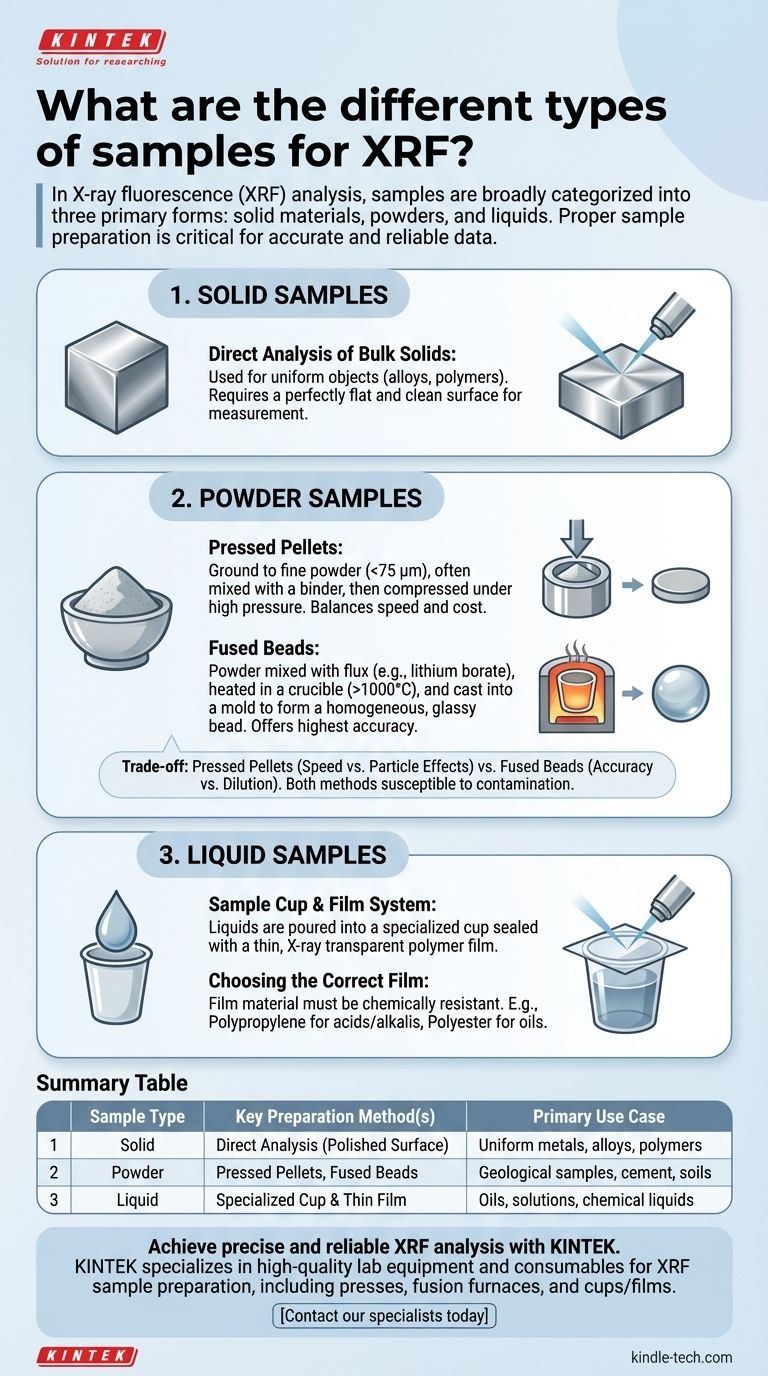 KINTEK
Solution for researching

What are the different types of samples for XRF?

In X-ray fluorescence (XRF) analysis, samples are broadly categorized into three primary forms: solid materials, powders, and liquids. Proper sample preparation is critical for accurate and reliable data.

1. SOLID SAMPLES

Direct Analysis of Bulk Solids:
Used for uniform objects (alloys, polymers). Requires a perfectly flat and clean surface for measurement.

2. POWDER SAMPLES

Pressed Pellets:
Ground to fine powder (<75 μm), often mixed with a binder, then compressed under high pressure. Balances speed and cost.

Fused Beads:
Powder mixed with flux (e.g., lithium borate), heated in a crucible (>1000°C), and cast into a mold to form a homogeneous, glassy bead. Offers highest accuracy.

Trade-off: Pressed Pellets (Speed vs. Particle Effects) vs. Fused Beads (Accuracy vs. Dilution). Both methods susceptible to contamination.

3. LIQUID SAMPLES

Sample Cup & Film System:
Liquids are poured into a specialized cup sealed with a thin, X-ray transparent polymer film.

Choosing the Correct Film:
Film material must be chemically resistant. E.g., Polypropylene for acids/alkalis, Polyester for oils.

Summary Table

| | Sample Type | Key Preparation Method(s) | Primary Use Case |
|---|---|---|---|
| 1 | Solid | Direct Analysis (Polished Surface) | Uniform metals, alloys, polymers |
| 2 | Powder | Pressed Pellets, Fused Beads | Geological samples, cement, soils |
| 3 | Liquid | Specialized Cup & Thin Film | Oils, solutions, chemical liquids |

Achieve precise and reliable XRF analysis with KINTEK.
KINTEK specializes in high-quality lab equipment and consumables for XRF sample preparation, including presses, fusion furnaces, and cups/films.

[Contact our specialists today]

KINTEK
kindle-tech.com