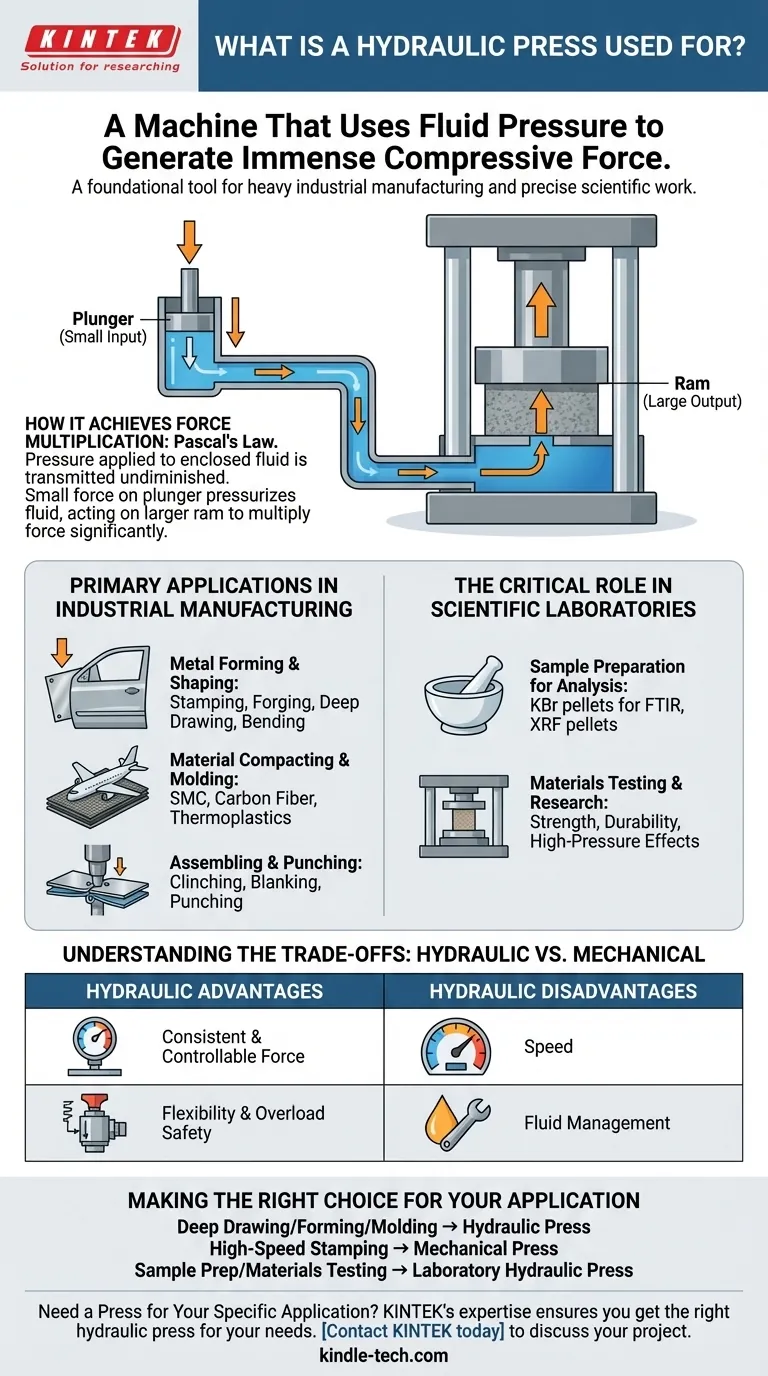 KINTEK
Solution for researching

WHAT IS A HYDRAULIC PRESS USED FOR?

A Machine That Uses Fluid Pressure to Generate Immense Compressive Force.
A foundational tool for heavy industrial manufacturing and precise scientific work.

Plunger
(Small Input)

Ram
(Large Output)

HOW IT ACHIEVES FORCE MULTIPLICATION: Pascal's Law.
Pressure applied to enclosed fluid is transmitted undiminished.
Small force on plunger pressurizes fluid, acting on larger ram to multiply force significantly.

PRIMARY APPLICATIONS IN INDUSTRIAL MANUFACTURING

Metal Forming & Shaping:
Stamping, Forging, Deep Drawing, Bending

Material Compacting & Molding:
SMC, Carbon Fiber, Thermoplastics

Assembling & Punching:
Clinching, Blanking, Punching

THE CRITICAL ROLE IN SCIENTIFIC LABORATORIES

Sample Preparation for Analysis:
KBr pellets for FTIR, XRF pellets

Materials Testing & Research:
Strength, Durability, High-Pressure Effects

UNDERSTANDING THE TRADE-OFFS: HYDRAULIC VS. MECHANICAL

| HYDRAULIC ADVANTAGES | HYDRAULIC DISADVANTAGES |
|---|---|
| Consistent & Controllable Force | Speed |
| Flexibility & Overload Safety | Fluid Management |

MAKING THE RIGHT CHOICE FOR YOUR APPLICATION
Deep Drawing/Forming/Molding → Hydraulic Press
High-Speed Stamping → Mechanical Press
Sample Prep/Materials Testing → Laboratory Hydraulic Press

Need a Press for Your Specific Application? KINTEK's expertise ensures you get the right hydraulic press for your needs. [Contact KINTEK today] to discuss your project.
kindle-tech.com