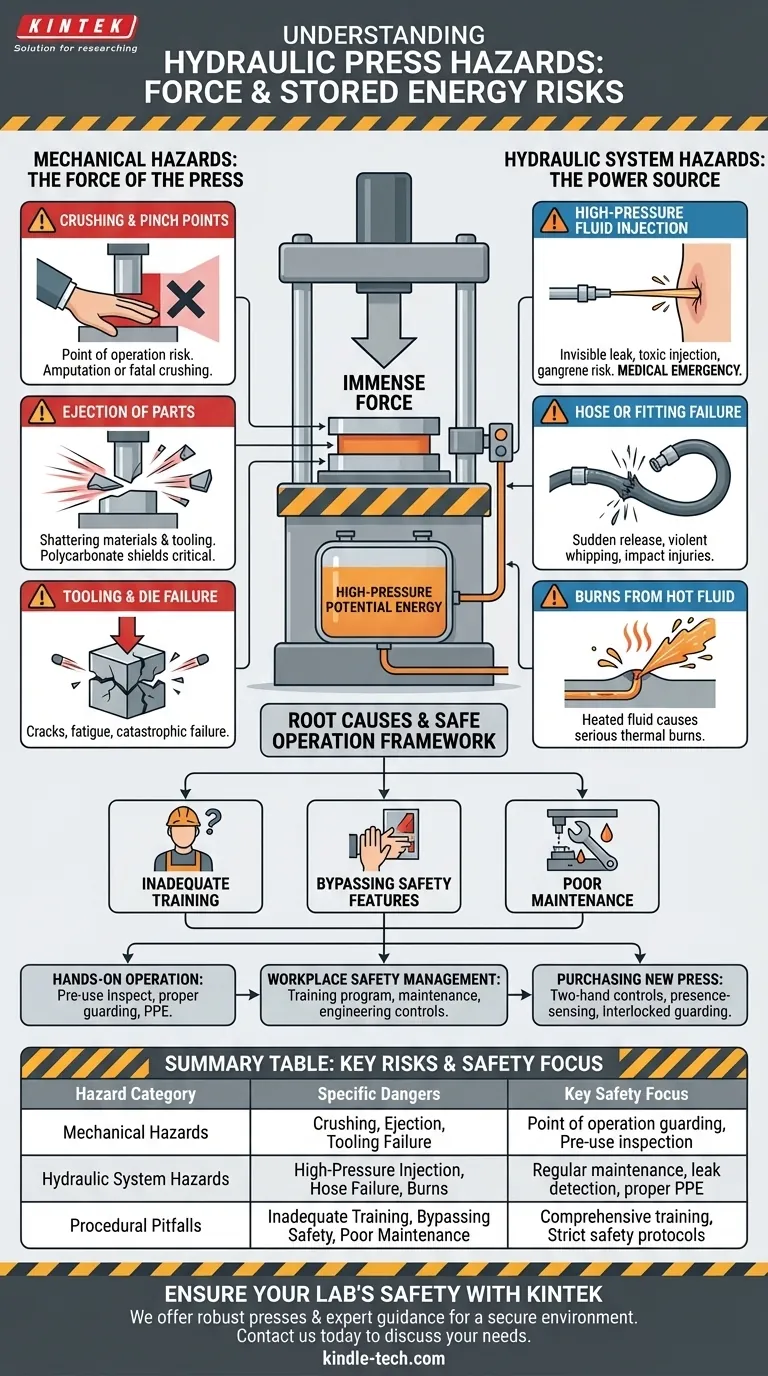 KINTEK
Solution for researching

UNDERSTANDING
HYDRAULIC PRESS HAZARDS:
FORCE & STORED ENERGY RISKS

MECHANICAL HAZARDS:
THE FORCE OF THE PRESS

CRUSHING & PINCH POINTS
Point of operation risk. Amputation or fatal crushing.

EJECTION OF PARTS
Shattering materials & tooling. Polycarbonate shields critical.

TOOLING & DIE FAILURE
Cracks, fatigue, catastrophic failure.

IMMENSE FORCE

HIGH-PRESSURE POTENTIAL ENERGY

HYDRAULIC SYSTEM HAZARDS:
THE POWER SOURCE

HIGH-PRESSURE FLUID INJECTION
Invisible leak, toxic injection, gangrene risk. MEDICAL EMERGENCY.

HOSE OR FITTING FAILURE
Sudden release, violent whipping, impact injuries.

BURNS FROM HOT FLUID
Heated fluid causes serious thermal burns.

ROOT CAUSES & SAFE OPERATION FRAMEWORK

INADEQUATE TRAINING

BYPASSING SAFETY FEATURES

POOR MAINTENANCE

HANDS-ON OPERATION:
Pre-use Inspect, proper guarding, PPE.

WORKPLACE SAFETY MANAGEMENT:
Training program, maintenance, engineering controls.

PURCHASING NEW PRESS:
Two-hand controls, presence-sensing, Interlocked guarding.

SUMMARY TABLE: KEY RISKS & SAFETY FOCUS

| Hazard Category | Specific Dangers | Key Safety Focus |
|---|---|---|
| Mechanical Hazards | Crushing, Ejection, Tooling Failure | Point of operation guarding, Pre-use inspection |
| Hydraulic System Hazards | High-Pressure Injection, Hose Failure, Burns | Regular maintenance, leak detection, proper PPE |
| Procedural Pitfalls | Inadequate Training, Bypassing Safety, Poor Maintenance | Comprehensive training, Strict safety protocols |

ENSURE YOUR LAB'S SAFETY WITH KINTEK
We offer robust presses & expert guidance for a secure environment.
Contact us today to discuss your needs.
kindle-tech.com