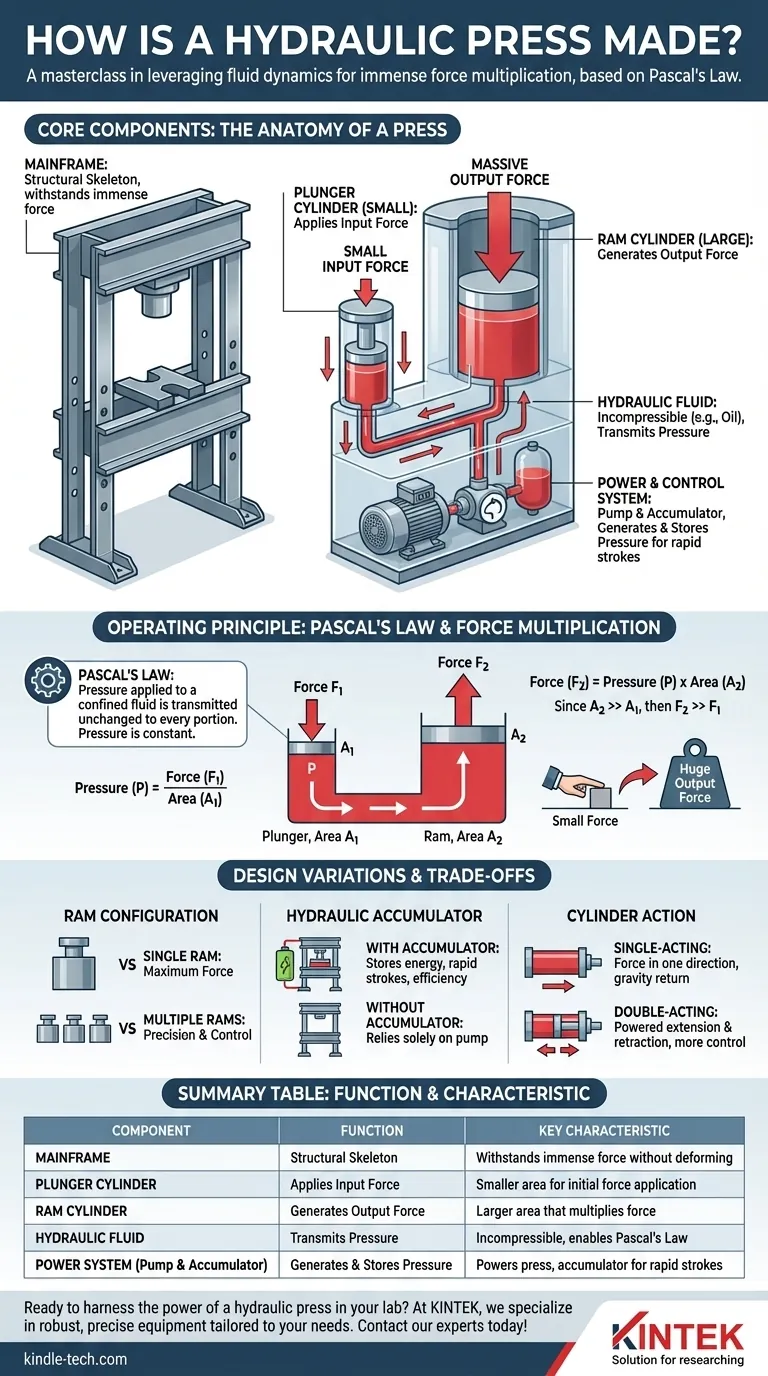 HOW IS A HYDRAULIC PRESS MADE?
A masterclass in leveraging fluid dynamics for immense force multiplication, based on Pascal's Law.

CORE COMPONENTS: THE ANATOMY OF A PRESS

MAINFRAME: Structural Skeleton, withstands immense force

PLUNGER CYLINDER (SMALL): Applies Input Force

SMALL INPUT FORCE

MASSIVE OUTPUT FORCE

RAM CYLINDER (LARGE): Generates Output Force

HYDRAULIC FLUID: Incompressible (e.g., Oil), Transmits Pressure

POWER & CONTROL SYSTEM: Pump & Accumulator, Generates & Stores Pressure for rapid strokes

OPERATING PRINCIPLE: PASCAL'S LAW & FORCE MULTIPLICATION

PASCAL'S LAW: Pressure applied to a confined fluid is transmitted unchanged to every portion. Pressure is constant.

Pressure (P) = $\frac{\text{Force } (F_1)}{\text{Area } (A_1)}$

Force $F_1$

Force $F_2$

$A_1$

$A_2$

P

Plunger, Area $A_1$

Ram, Area $A_2$

Force ($F_2$) = Pressure (P) x Area ($A_2$)

Since $A_2 >> A_1$, then $F_2 >> F_1$

Small Force

Huge Output Force

DESIGN VARIATIONS & TRADE-OFFS

RAM CONFIGURATION

VS SINGLE RAM: Maximum Force

VS MULTIPLE RAMS: Precision & Control

HYDRAULIC ACCUMULATOR

WITH ACCUMULATOR: Stores energy, rapid strokes, efficiency

WITHOUT ACCUMULATOR: Relies solely on pump

CYLINDER ACTION

SINGLE-ACTING: Force in one direction, gravity return

DOUBLE-ACTING: Powered extension & retraction, more control

SUMMARY TABLE: FUNCTION & CHARACTERISTIC

| COMPONENT | FUNCTION | KEY CHARACTERISTIC |
|---|---|---|
| MAINFRAME | Structural Skeleton | Withstands immense force without deforming |
| PLUNGER CYLINDER | Applies Input Force | Smaller area for initial force application |
| RAM CYLINDER | Generates Output Force | Larger area that multiplies force |
| HYDRAULIC FLUID | Transmits Pressure | Incompressible, enables Pascal's Law |
| POWER SYSTEM (Pump & Accumulator) | Generates & Stores Pressure | Powers press, accumulator for rapid strokes |

Ready to harness the power of a hydraulic press in your lab? At KINTEK, we specialize in robust, precise equipment tailored to your needs. Contact our experts today!

kindle-tech.com

KINTEK
Solution for researching