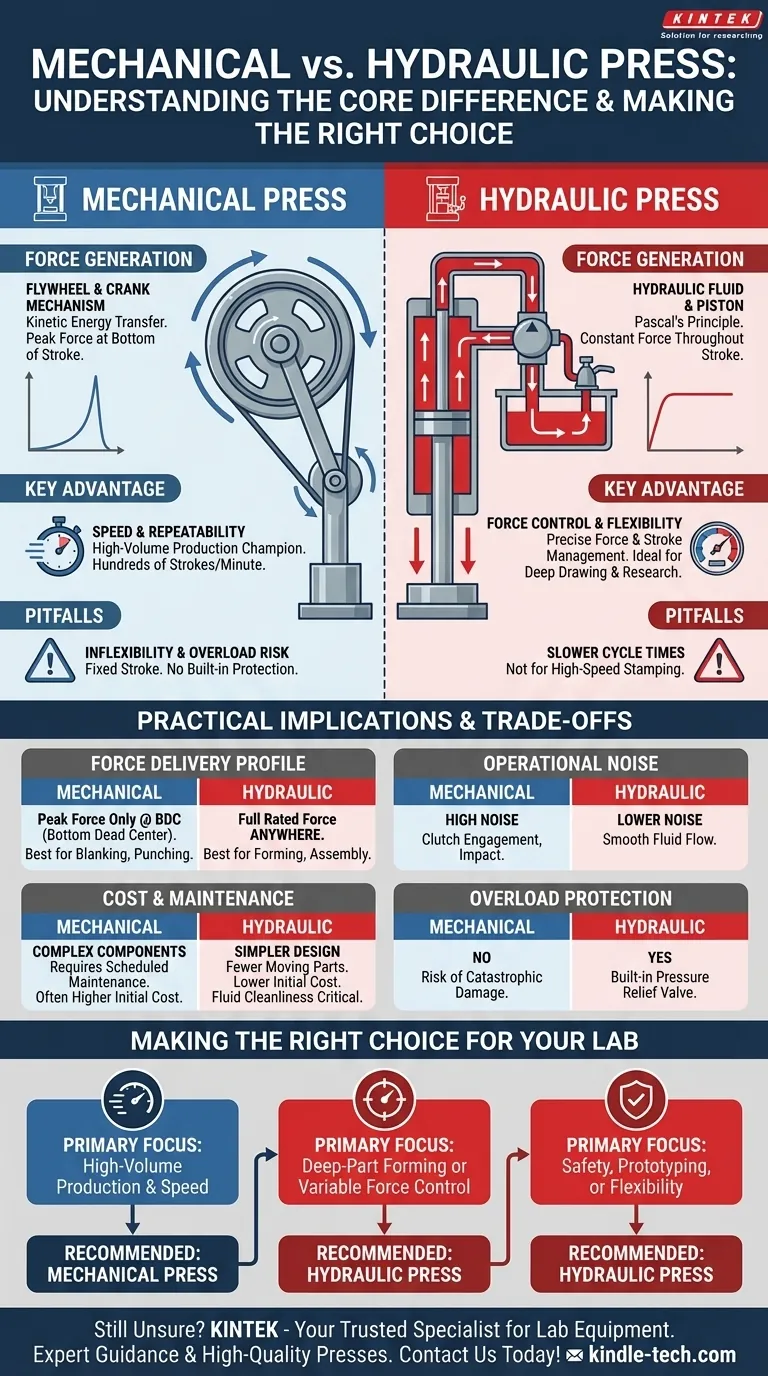 KINTEK
Solution for researching

MECHANICAL vs. HYDRAULIC PRESS: UNDERSTANDING THE CORE DIFFERENCE & MAKING THE RIGHT CHOICE

MECHANICAL PRESS

FORCE GENERATION

FLYWHEEL & CRANK MECHANISM
Kinetic Energy Transfer. Peak Force at Bottom of Stroke.

KEY ADVANTAGE

SPEED & REPEATABILITY
High-Volume Production Champion. Hundreds of Strokes/Minute.

PITFALLS

INFLEXIBILITY & OVERLOAD RISK
Fixed Stroke. No Built-in Protection.

HYDRAULIC PRESS

FORCE GENERATION

HYDRAULIC FLUID & PISTON
Pascal's Principle. Constant Force Throughout Stroke.

KEY ADVANTAGE

FORCE CONTROL & FLEXIBILITY
Precise Force & Stroke Management. Ideal for Deep Drawing & Research.

PITFALLS

SLOWER CYCLE TIMES
Not for High-Speed Stamping.

PRACTICAL IMPLICATIONS & TRADE-OFFS

FORCE DELIVERY PROFILE

| MECHANICAL | HYDRAULIC |
|---|---|
| Peak Force Only @ BDC (Bottom Dead Center). Best for Blanking, Punching. | Full Rated Force ANYWHERE. Best for Forming, Assembly. |

OPERATIONAL NOISE

| MECHANICAL | HYDRAULIC |
|---|---|
| HIGH NOISE Clutch Engagement, Impact. | LOWER NOISE Smooth Fluid Flow. |

COST & MAINTENANCE

| MECHANICAL | HYDRAULIC |
|---|---|
| COMPLEX COMPONENTS Requires Scheduled Maintenance. Often Higher Initial Cost. | SIMPLER DESIGN Fewer Moving Parts. Lower Initial Cost. Fluid Cleanliness Critical. |

OVERLOAD PROTECTION

| MECHANICAL | HYDRAULIC |
|---|---|
| NO Risk of Catastrophic Damage. | YES Built-in Pressure Relief Valve. |

MAKING THE RIGHT CHOICE FOR YOUR LAB

PRIMARY FOCUS: High-Volume Production & Speed
RECOMMENDED: MECHANICAL PRESS

PRIMARY FOCUS: Deep-Part Forming or Variable Force Control
RECOMMENDED: HYDRAULIC PRESS

PRIMARY FOCUS: Safety, Prototyping, or Flexibility
RECOMMENDED: HYDRAULIC PRESS

Still Unsure? KINTEK - Your Trusted Specialist for Lab Equipment.
Expert Guidance & High-Quality Presses. Contact Us Today! kindle-tech.com