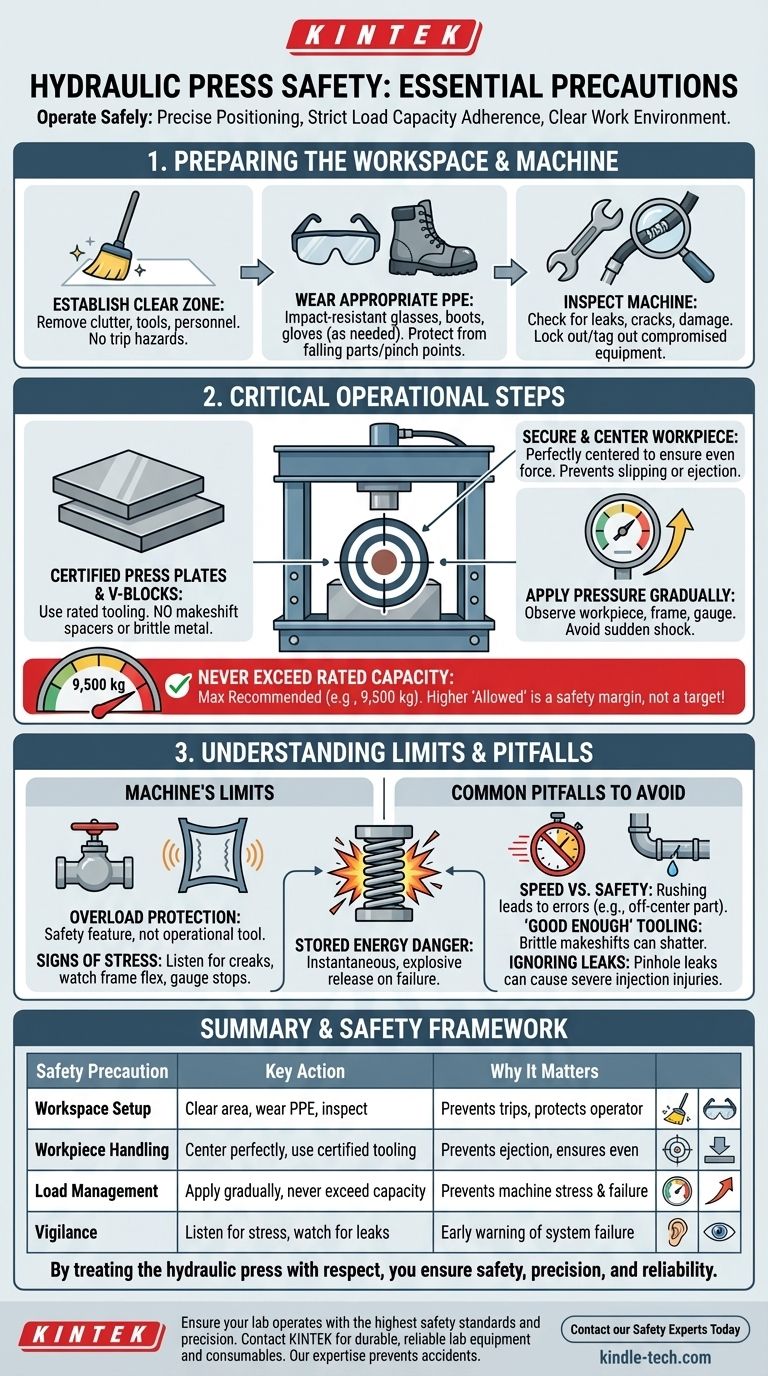 KINTEK

HYDRAULIC PRESS SAFETY: ESSENTIAL PRECAUTIONS

Operate Safely: Precise Positioning, Strict Load Capacity Adherence, Clear Work Environment.

1. PREPARING THE WORKSPACE & MACHINE

ESTABLISH CLEAR ZONE: Remove clutter, tools, personnel. No trip hazards.

WEAR APPROPRIATE PPE: Impact-resistant glasses, boots, gloves (as needed). Protect from falling parts/pinch points.

INSPECT MACHINE: Check for leaks, cracks, damage. Lock out/tag out compromised equipment.

2. CRITICAL OPERATIONAL STEPS

CERTIFIED PRESS PLATES & V-BLOCKS: Use rated tooling. NO makeshift spacers or brittle metal.

SECURE & CENTER WORKPIECE: Perfectly centered to ensure even force. Prevents slipping or ejection.

APPLY PRESSURE GRADUALLY: Observe workpiece, frame, gauge. Avoid sudden shock.

9,500 kg

NEVER EXCEED RATED CAPACITY: Max Recommended (e.g , 9,500 kg). Higher 'Allowed' is a safety margin, not a target!

3. UNDERSTANDING LIMITS & PITFALLS

MACHINE'S LIMITS

OVERLOAD PROTECTION: Safety feature, not operational tool.

SIGNS OF STRESS: Listen for creaks, watch frame flex, gauge stops.

STORED ENERGY DANGER: Instantaneous, explosive release on failure.

COMMON PITFALLS TO AVOID

SPEED VS. SAFETY: Rushing leads to errors (e.g., off-center part).

'GOOD ENOUGH' TOOLING: Brittle makeshifts can shatter.

IGNORING LEAKS: Pinhole leaks can cause severe injection injuries.

SUMMARY & SAFETY FRAMEWORK

| Safety Precaution | Key Action | Why It Matters | |
|---|---|---|---|
| Workspace Setup | Clear area, wear PPE, inspect | Prevents trips, protects operator | |
| Workpiece Handling | Center perfectly, use certified tooling | Prevents ejection, ensures even | |
| Load Management | Apply gradually, never exceed capacity | Prevents machine stress & failure | |
| Vigilance | Listen for stress, watch for leaks | Early warning of system failure | |

By treating the hydraulic press with respect, you ensure safety, precision, and reliability.

KINTEK

Ensure your lab operates with the highest safety standards and precision. Contact KINTEK for durable, reliable lab equipment and consumables. Our expertise prevents accidents.

Contact our Safety Experts Today

kindle-tech.com