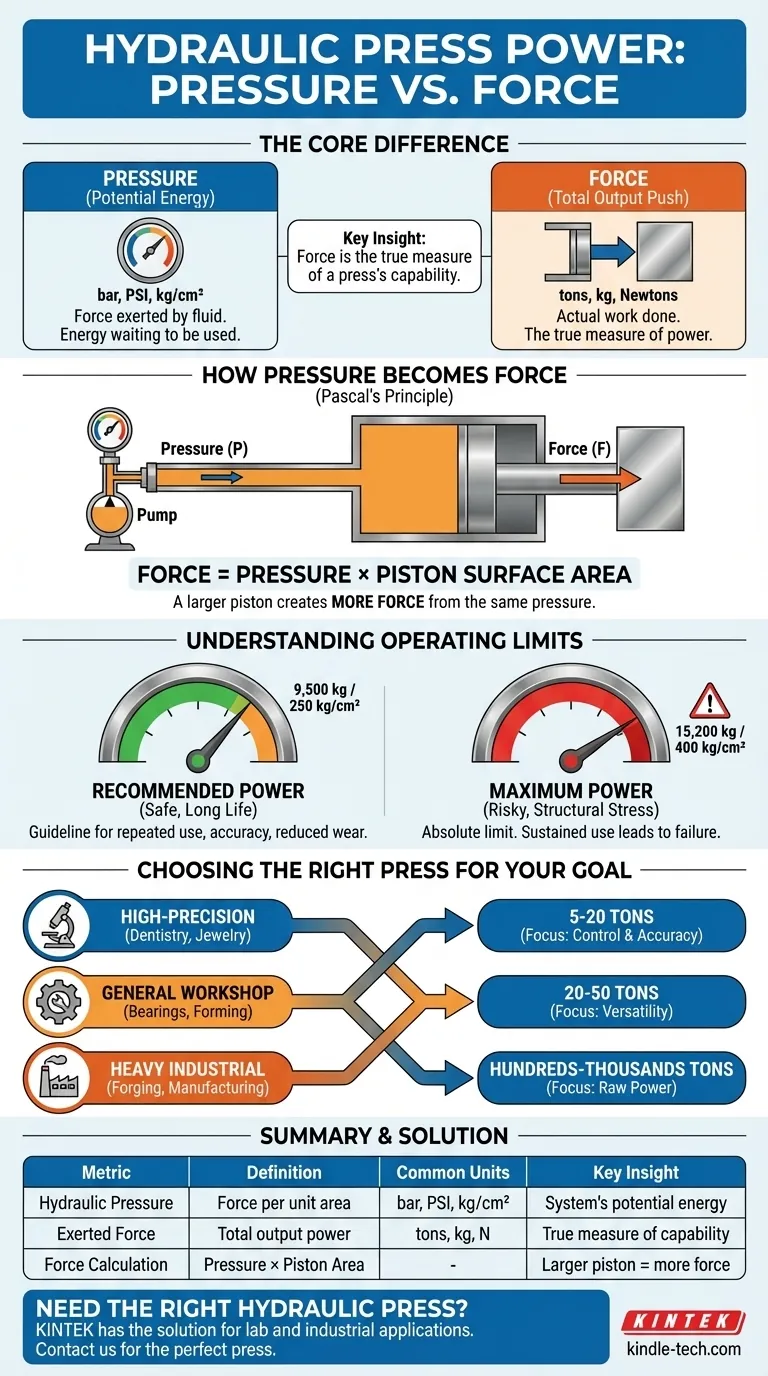 HYDRAULIC PRESS POWER: PRESSURE VS. FORCE

THE CORE DIFFERENCE

PRESSURE
(Potential Energy)

bar, PSI, kg/cm²
Force exerted by fluid.
Energy waiting to be used.

Key Insight:
Force is the true measure of a press's capability.

FORCE
(Total Output Push)

tons, kg, Newtons
Actual work done.
The true measure of power.

HOW PRESSURE BECOMES FORCE
(Pascal's Principle)

Pressure (P)
Pump
Force (F)

FORCE = PRESSURE × PISTON SURFACE AREA
A larger piston creates MORE FORCE from the same pressure.

UNDERSTANDING OPERATING LIMITS

9,500 kg / 250 kg/cm²

RECOMMENDED POWER
(Safe, Long Life)
Guideline for repeated use, accuracy, reduced wear.

15,200 kg / 400 kg/cm²

MAXIMUM POWER
(Risky, Structural Stress)
Absolute limit. Sustained use leads to failure.

CHOOSING THE RIGHT PRESS FOR YOUR GOAL

HIGH-PRECISION
(Dentistry, Jewelry)

GENERAL WORKSHOP
(Bearings, Forming)

HEAVY INDUSTRIAL
(Forging, Manufacturing)

5-20 TONS
(Focus: Control & Accuracy)

20-50 TONS
(Focus: Versatility)

HUNDREDS-THOUSANDS TONS
(Focus: Raw Power)

SUMMARY & SOLUTION

| Metric | Definition | Common Units | Key Insight |
|---|---|---|---|
| Hydraulic Pressure | Force per unit area | bar, PSI, kg/cm² | System's potential energy |
| Exerted Force | Total output power | tons, kg, N | True measure of capability |
| Force Calculation | Pressure × Piston Area | - | Larger piston = more force |

NEED THE RIGHT HYDRAULIC PRESS?
KINTEK has the solution for lab and industrial applications.
Contact us for the perfect press.

KINTEK
kindle-tech.com