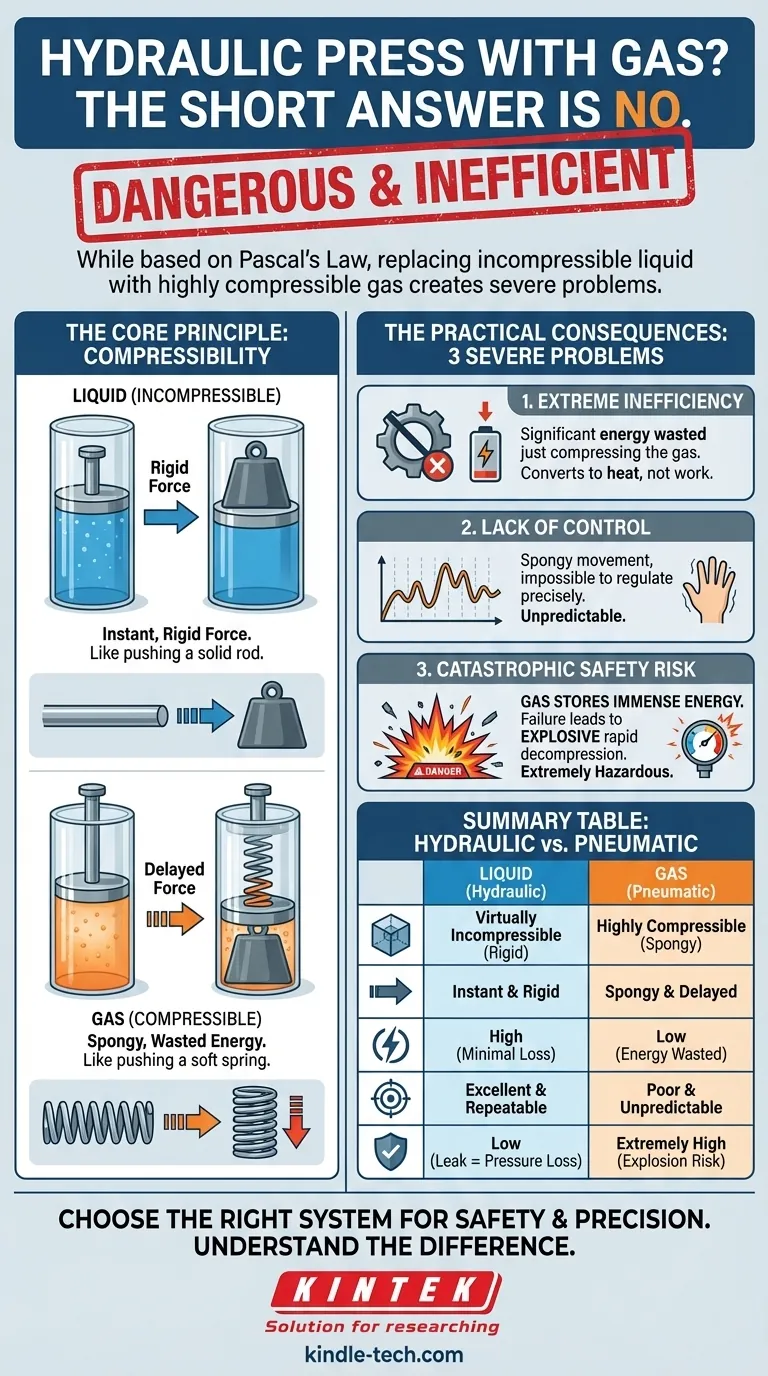 HYDRAULIC PRESS WITH GAS? THE SHORT ANSWER IS NO.

DANGEROUS & INEFFICIENT

While based on Pascal's Law, replacing incompressible liquid with highly compressible gas creates severe problems.

THE CORE PRINCIPLE: COMPRESSIBILITY

LIQUID (INCOMPRESSIBLE)

Rigid Force

Instant, Rigid Force. Like pushing a solid rod.

Delayed Force

GAS (COMPRESSIBLE)
Spongy, Wasted Energy. Like pushing a soft spring.

THE PRACTICAL CONSEQUENCES: 3 SEVERE PROBLEMS

1. EXTREME INEFFICIENCY
Significant energy wasted just compressing the gas. Converts to heat, not work.

2. LACK OF CONTROL
Spongy movement, impossible to regulate precisely. Unpredictable.

3. CATASTROPHIC SAFETY RISK
DANGER
GAS STORES IMMENSE ENERGY. Failure leads to EXPLOSIVE rapid decompression. Extremely Hazardous.

SUMMARY TABLE: HYDRAULIC vs. PNEUMATIC

| | LIQUID (Hydraulic) | GAS (Pneumatic) |
|---|---|---|
| | Virtually Incompressible (Rigid) | Highly Compressible (Spongy) |
| | Instant & Rigid | Spongy & Delayed |
| | High (Minimal Loss) | Low (Energy Wasted) |
| | Excellent & Repeatable | Poor & Unpredictable |
| | Low (Leak = Pressure Loss) | Extremely High (Explosion Risk) |

CHOOSE THE RIGHT SYSTEM FOR SAFETY & PRECISION. UNDERSTAND THE DIFFERENCE.

KINTEK
Solution for researching
kindle-tech.com