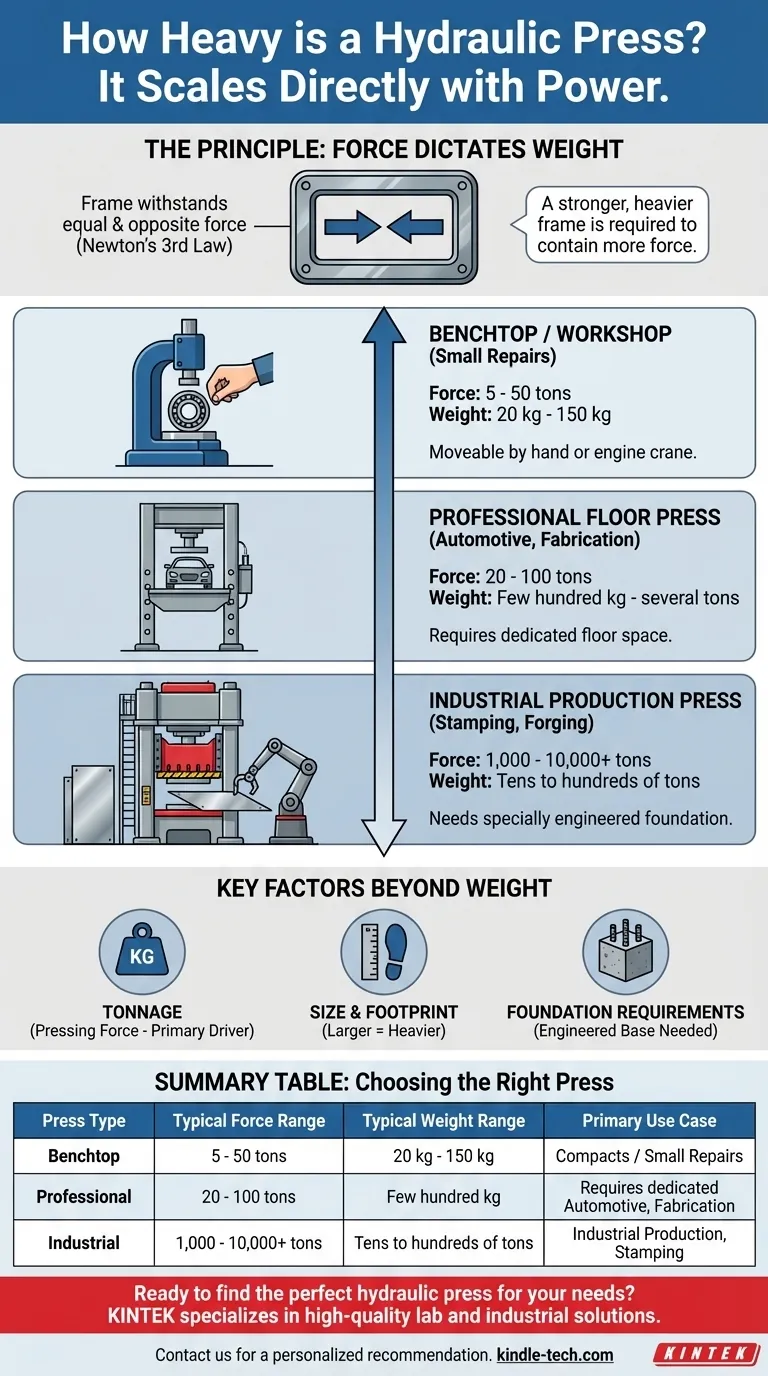 How Heavy is a Hydraulic Press? It Scales Directly with Power.

THE PRINCIPLE: FORCE DICTATES WEIGHT

Frame withstands equal & opposite force (Newton's 3rd Law)

A stronger, heavier frame is required to contain more force.

BENCHTOP / WORKSHOP
(Small Repairs)
Force: 5 - 50 tons
Weight: 20 kg - 150 kg
Moveable by hand or engine crane.

PROFESSIONAL FLOOR PRESS
(Automotive, Fabrication)
Force: 20 - 100 tons
Weight: Few hundred kg - several tons
Requires dedicated floor space.

INDUSTRIAL PRODUCTION PRESS
(Stamping, Forging)
Force: 1,000 - 10,000+ tons
Weight: Tens to hundreds of tons
Needs specially engineered foundation.

KEY FACTORS BEYOND WEIGHT

KG
TONNAGE
(Pressing Force - Primary Driver)

SIZE & FOOTPRINT
(Larger = Heavier)

FOUNDATION REQUIREMENTS
(Engineered Base Needed)

SUMMARY TABLE: Choosing the Right Press

| Press Type | Typical Force Range | Typical Weight Range | Primary Use Case |
|---|---|---|---|
| Benchtop | 5 - 50 tons | 20 kg - 150 kg | Compacts / Small Repairs |
| Professional | 20 - 100 tons | Few hundred kg | Requires dedicated Automotive, Fabrication |
| Industrial | 1,000 - 10,000+ tons | Tens to hundreds of tons | Industrial Production, Stamping |

Ready to find the perfect hydraulic press for your needs?
KINTEK specializes in high-quality lab and industrial solutions.

Contact us for a personalized recommendation. kindle-tech.com

KINTEK