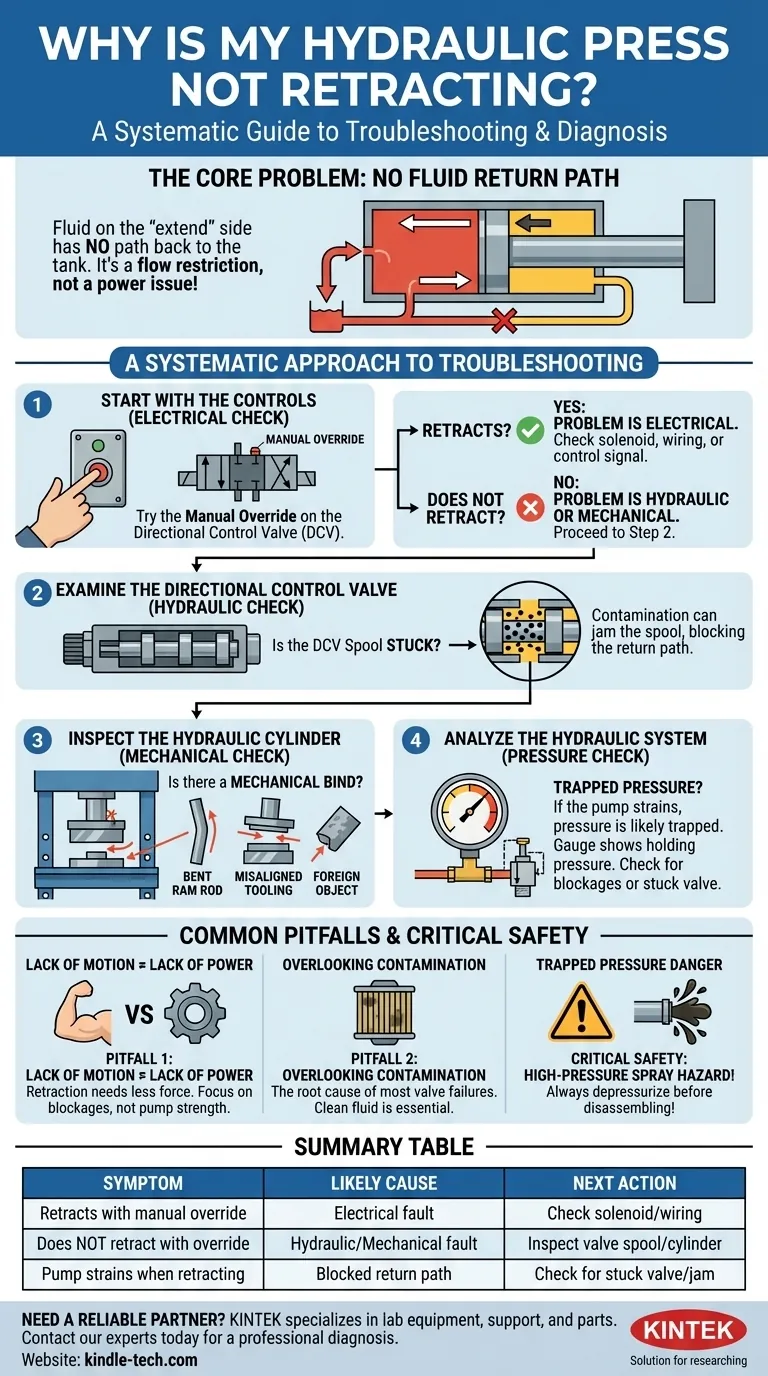 WHY IS MY HYDRAULIC PRESS NOT RETRACTING?
A Systematic Guide to Troubleshooting & Diagnosis

THE CORE PROBLEM: NO FLUID RETURN PATH

Fluid on the "extend" side has NO path back to the tank. It's a flow restriction, not a power issue!

A SYSTEMATIC APPROACH TO TROUBLESHOOTING

1 START WITH THE CONTROLS (ELECTRICAL CHECK)

MANUAL OVERRIDE

Try the Manual Override on the Directional Control Valve (DCV).

RETRACTS?
YES: PROBLEM IS ELECTRICAL. Check solenoid, wiring, or control signal.

DOES NOT RETRACT?
NO: PROBLEM IS HYDRAULIC OR MECHANICAL. Proceed to Step 2.

2 EXAMINE THE DIRECTIONAL CONTROL VALVE (HYDRAULIC CHECK)

Is the DCV Spool STUCK?

Contamination can jam the spool, blocking the return path.

3 INSPECT THE HYDRAULIC CYLINDER (MECHANICAL CHECK)

Is there a MECHANICAL BIND?

BENT RAM ROD
MISALIGNED TOOLING
FOREIGN OBJECT

4 ANALYZE THE HYDRAULIC SYSTEM (PRESSURE CHECK)

TRAPPED PRESSURE?
If the pump strains, pressure is likely trapped. Gauge shows holding pressure. Check for blockages or stuck valve.

COMMON PITFALLS & CRITICAL SAFETY

LACK OF MOTION ≠ LACK OF POWER

VS

PITFALL 1:
LACK OF MOTION ≠ LACK OF POWER
Retraction needs less force. Focus on blockages, not pump strength.

OVERLOOKING CONTAMINATION

PITFALL 2:
OVERLOOKING CONTAMINATION
The root cause of most valve failures. Clean fluid is essential.

TRAPPED PRESSURE DANGER

CRITICAL SAFETY:
HIGH-PRESSURE SPRAY HAZARD!
Always depressurize before disassembling!

SUMMARY TABLE

| SYMPTOM | LIKELY CAUSE | NEXT ACTION |
|---|---|---|
| Retracts with manual override | Electrical fault | Check solenoid/wiring |
| Does NOT retract with override | Hydraulic/Mechanical fault | Inspect valve spool/cylinder |
| Pump strains when retracting | Blocked return path | Check for stuck valve/jam |

NEED A RELIABLE PARTNER? KINTEK specializes in lab equipment, support, and parts. Contact our experts today for a professional diagnosis.
Website: kindle-tech.com

KINTEK
Solution for researching