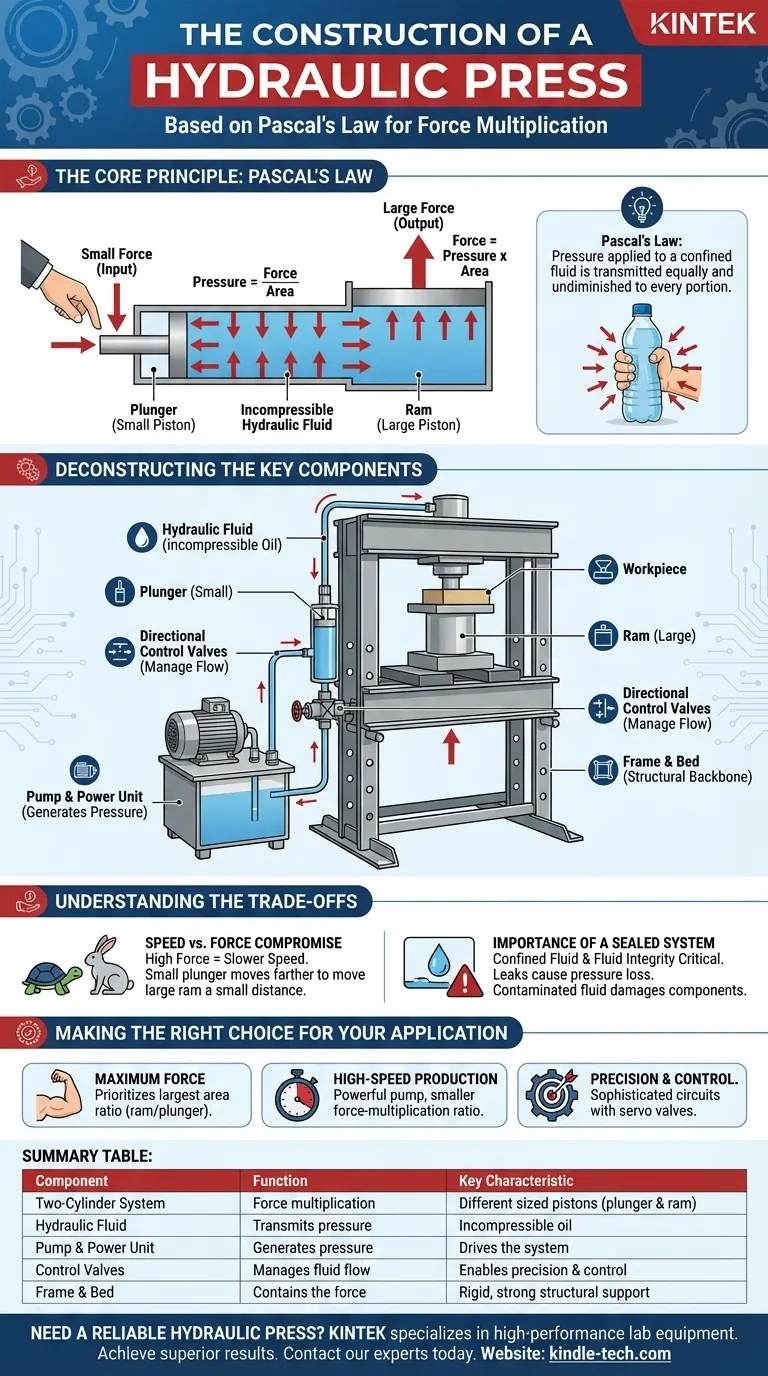 KINTEK

THE CONSTRUCTION OF A
HYDRAULIC PRESS
Based on Pascal's Law for Force Multiplication

THE CORE PRINCIPLE: PASCAL'S LAW

Small Force (Input)

Pressure = $\frac{Force}{Area}$

Large Force (Output)

Force = Pressure x Area

Plunger (Small Piston)

Incompressible Hydraulic Fluid

Ram (Large Piston)

Pascal's Law: Pressure applied to a confined fluid is transmitted equally and undiminished to every portion.

DECONSTRUCTING THE KEY COMPONENTS

Hydraulic Fluid (incompressible Oil)

Plunger (Small)

Directional Control Valves (Manage Flow)

Pump & Power Unit (Generates Pressure)

Workpiece

Ram (Large)

Directional Control Valves (Manage Flow)

Frame & Bed (Structural Backbone)

UNDERSTANDING THE TRADE-OFFS

SPEED vs. FORCE COMPROMISE
High Force = Slower Speed.
Small plunger moves farther to move large ram a small distance.

IMPORTANCE OF A SEALED SYSTEM
Confined Fluid & Fluid Integrity Critical.
Leaks cause pressure loss.
Contaminated fluid damages components.

MAKING THE RIGHT CHOICE FOR YOUR APPLICATION

MAXIMUM FORCE
Prioritizes largest area ratio (ram/plunger).

HIGH-SPEED PRODUCTION
Powerful pump, smaller force-multiplication ratio.

PRECISION & CONTROL.
Sophisticated circuits with servo valves.

SUMMARY TABLE:

| Component | Function | Key Characteristic |
|---|---|---|
| Two-Cylinder System | Force multiplication | Different sized pistons (plunger & ram) |
| Hydraulic Fluid | Transmits pressure | Incompressible oil |
| Pump & Power Unit | Generates pressure | Drives the system |
| Control Valves | Manages fluid flow | Enables precision & control |
| Frame & Bed | Contains the force | Rigid, strong structural support |

NEED A RELIABLE HYDRAULIC PRESS? KINTEK specializes in high-performance lab equipment. Achieve superior results. Contact our experts today. Website: kindle-tech.com