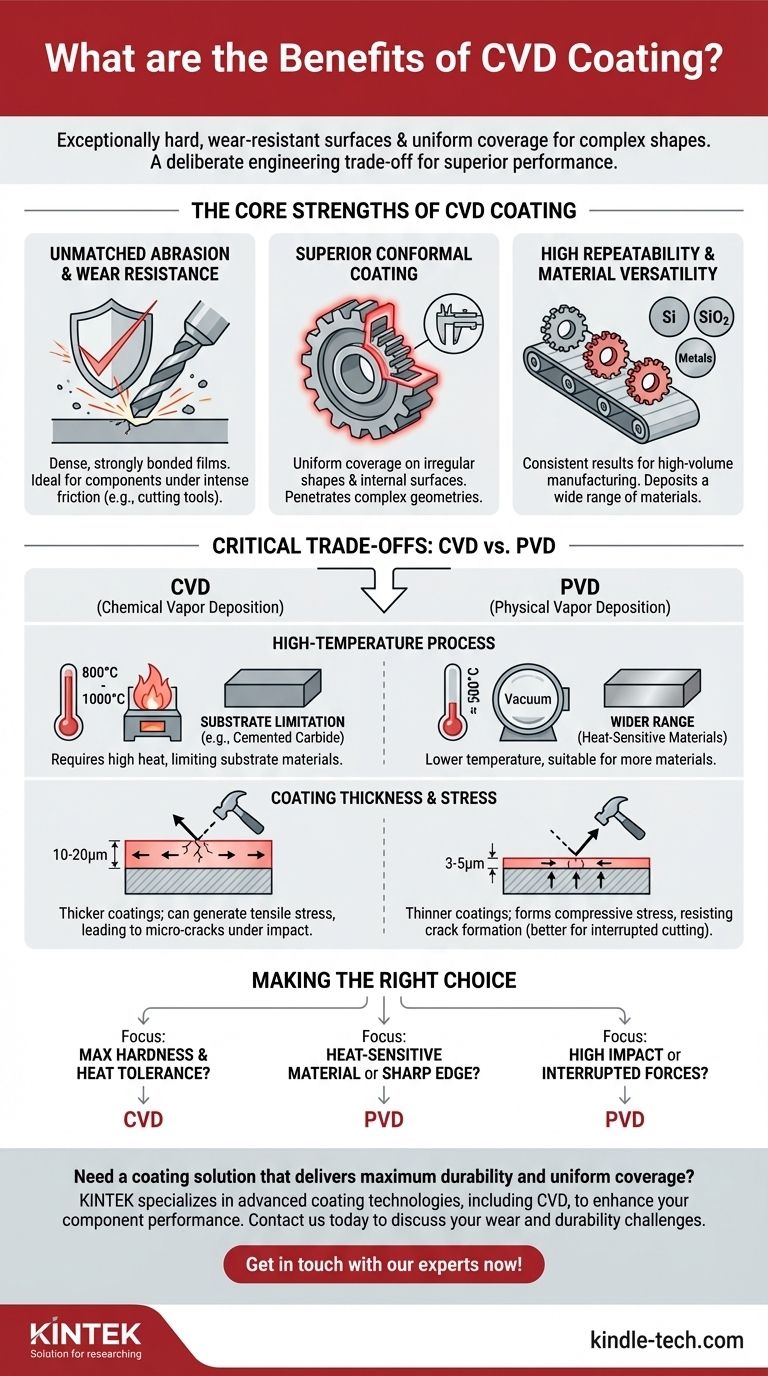 What are the Benefits of CVD Coating?

Exceptionally hard, wear-resistant surfaces & uniform coverage for complex shapes. A deliberate engineering trade-off for superior performance.

THE CORE STRENGTHS OF CVD COATING

UNMATCHED ABRASION & WEAR RESISTANCE

Dense, strongly bonded films. Ideal for components under intense friction (e.g., cutting tools).

SUPERIOR CONFORMAL COATING

Uniform coverage on irregular shapes & internal surfaces. Penetrates complex geometries.

HIGH REPEATABILITY & MATERIAL VERSATILITY

Si

$SiO_2$

Metals

Consistent results for high-volume manufacturing. Deposits a wide range of materials.

CRITICAL TRADE-OFFS: CVD vs. PVD

CVD
(Chemical Vapor Deposition)

PVD
(Physical Vapor Deposition)

HIGH-TEMPERATURE PROCESS

800°C - 1000°C

SUBSTRATE LIMITATION
(e.g., Cemented Carbide)

Requires high heat, limiting substrate materials.

≈ 500°C

Vacuum

WIDER RANGE
(Heat-Sensitive Materials)

Lower temperature, suitable for more materials.

COATING THICKNESS & STRESS

10-20μm

Thicker coatings; can generate tensile stress, leading to micro-cracks under impact.

3-5μm

Thinner coatings; forms compressive stress, resisting crack formation (better for interrupted cutting).

MAKING THE RIGHT CHOICE

Focus:
MAX HARDNESS & HEAT TOLERANCE?
CVD

Focus:
HEAT-SENSITIVE MATERIAL or SHARP EDGE?
PVD

Focus:
HIGH IMPACT or INTERRUPTED FORCES?
PVD

Need a coating solution that delivers maximum durability and uniform coverage?
KINTEK specializes in advanced coating technologies, including CVD, to enhance your component performance. Contact us today to discuss your wear and durability challenges.

Get in touch with our experts now!

KINTEK
Solution for researching

kindle-tech.com