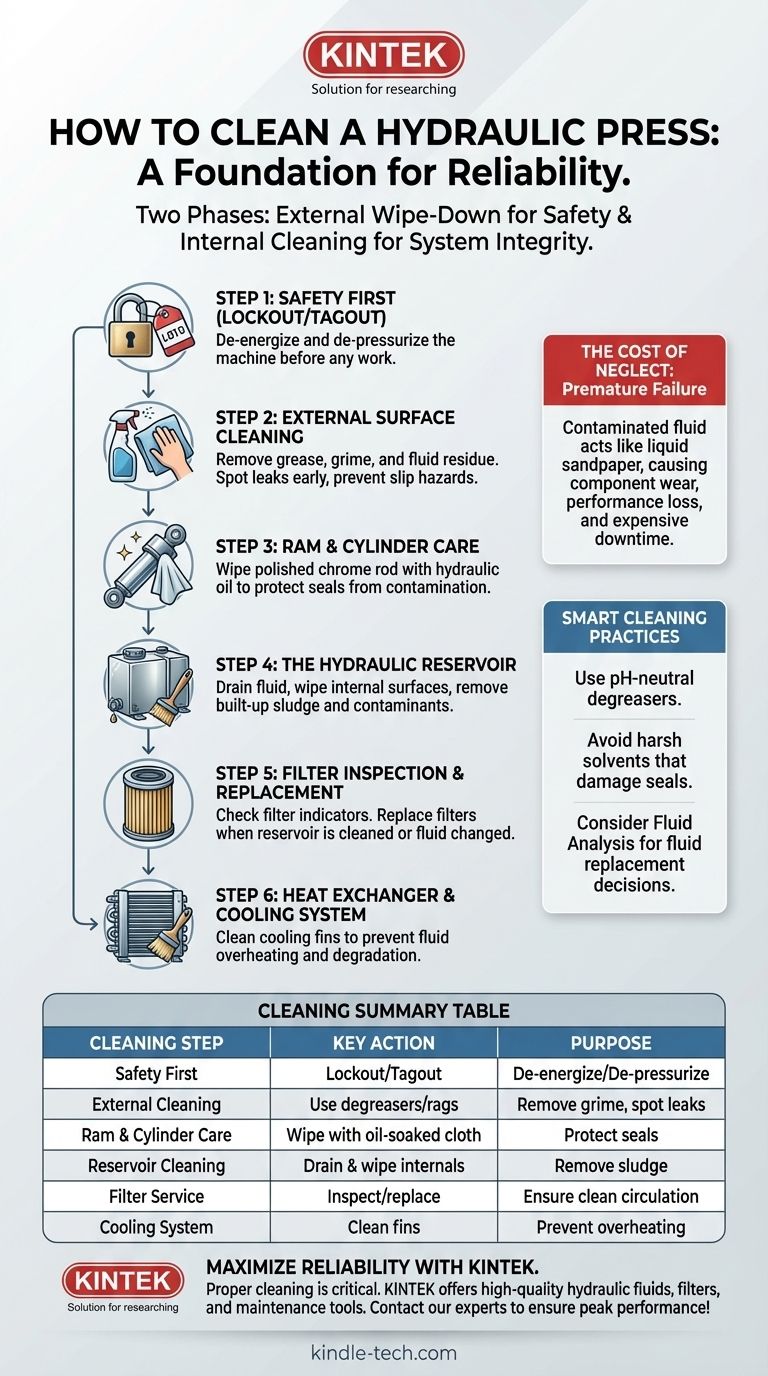 KINTEK
Solution for researching

HOW TO CLEAN A HYDRAULIC PRESS: A Foundation for Reliability.

Two Phases: External Wipe-Down for Safety & Internal Cleaning for System Integrity.

LOTO

STEP 1: SAFETY FIRST (LOCKOUT/TAGOUT)
De-energize and de-pressurize the machine before any work.

STEP 2: EXTERNAL SURFACE CLEANING
Remove grease, grime, and fluid residue. Spot leaks early, prevent slip hazards.

STEP 3: RAM & CYLINDER CARE
Wipe polished chrome rod with hydraulic oil to protect seals from contamination.

STEP 4: THE HYDRAULIC RESERVOIR
Drain fluid, wipe internal surfaces, remove built-up sludge and contaminants.

STEP 5: FILTER INSPECTION & REPLACEMENT
Check filter indicators. Replace filters when reservoir is cleaned or fluid changed.

STEP 6: HEAT EXCHANGER & COOLING SYSTEM
Clean cooling fins to prevent fluid overheating and degradation.

THE COST OF NEGLECT: Premature Failure

Contaminated fluid acts like liquid sandpaper, causing component wear, performance loss, and expensive downtime.

SMART CLEANING PRACTICES

Use pH-neutral degreasers.

Avoid harsh solvents that damage seals.

Consider Fluid Analysis for fluid replacement decisions.

CLEANING SUMMARY TABLE

| CLEANING STEP | KEY ACTION | PURPOSE |
|---|---|---|
| Safety First | Lockout/Tagout | De-energize/De-pressurize |
| External Cleaning | Use degreasers/rags | Remove grime, spot leaks |
| Ram & Cylinder Care | Wipe with oil-soaked cloth | Protect seals |
| Reservoir Cleaning | Drain & wipe internals | Remove sludge |
| Filter Service | Inspect/replace | Ensure clean circulation |
| Cooling System | Clean fins | Prevent overheating |

KINTEK
Solution for researching

MAXIMIZE RELIABILITY WITH KINTEK.
Proper cleaning is critical. KINTEK offers high-quality hydraulic fluids, filters, and maintenance tools. Contact our experts to ensure peak performance!

kindle-tech.com