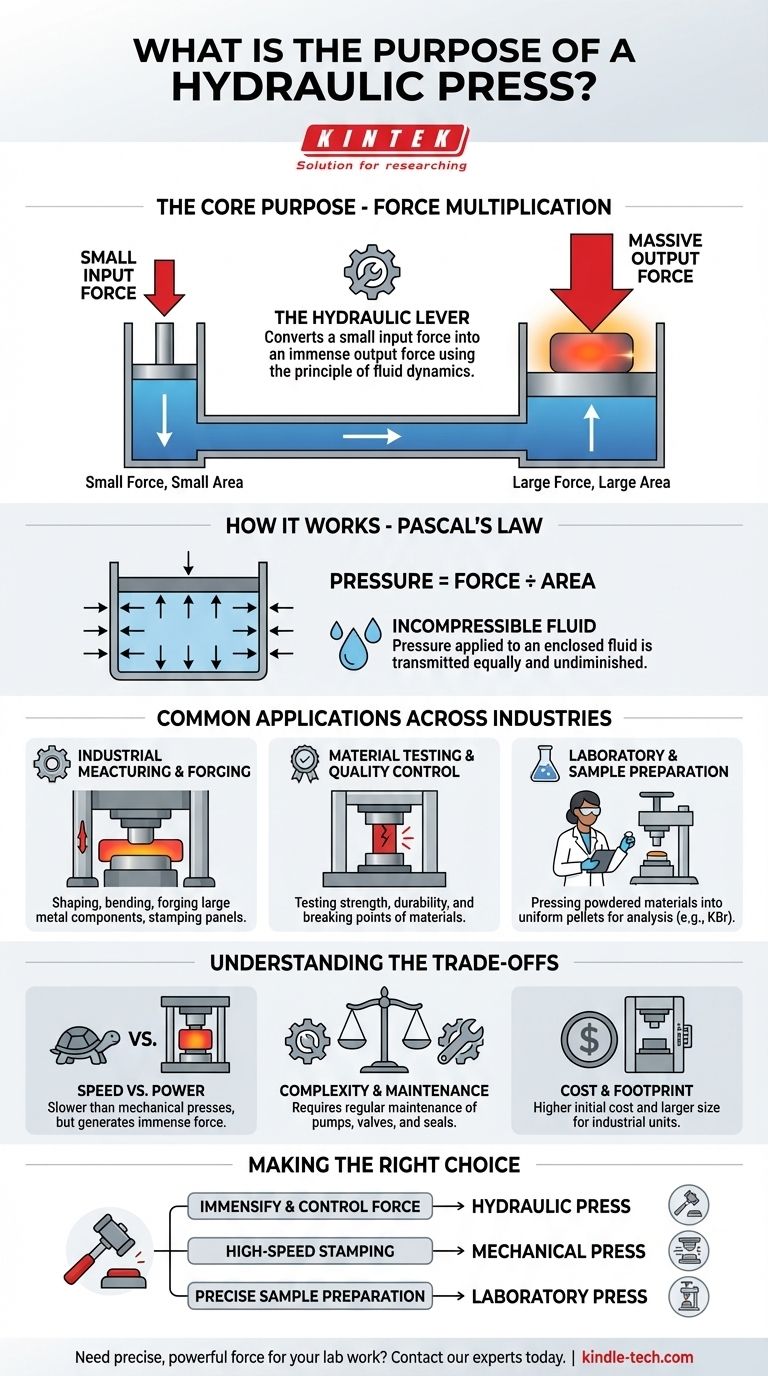 WHAT IS THE PURPOSE OF A HYDRAULIC PRESS?

KINTEK
Solution for researching

THE CORE PURPOSE - FORCE MULTIPLICATION

SMALL INPUT FORCE

THE HYDRAULIC LEVER
Converts a small input force into an immense output force using the principle of fluid dynamics.

MASSIVE OUTPUT FORCE

Small Force, Small Area

Large Force, Large Area

HOW IT WORKS - PASCAL'S LAW

PRESSURE = FORCE ÷ AREA

INCOMPRESSIBLE FLUID
Pressure applied to an enclosed fluid is transmitted equally and undiminished.

COMMON APPLICATIONS ACROSS INDUSTRIES

INDUSTRIAL MEACTURING & FORGING
Shaping, bending, forging large metal components, stamping panels.

MATERIAL TESTING & QUALITY CONTROL
Testing strength, durability, and breaking points of materials.

LABORATORY & SAMPLE PREPARATION
Pressing powdered materials into uniform pellets for analysis (e.g., KBr).

UNDERSTANDING THE TRADE-OFFS

VS.

SPEED VS. POWER
Slower than mechanical presses, but generates immense force.

COMPLEXITY & MAINTENANCE
Requires regular maintenance of pumps, valves, and seals.

COST & FOOTPRINT
Higher initial cost and larger size for industrial units.

MAKING THE RIGHT CHOICE

IMMENSIFY & CONTROL FORCE → HYDRAULIC PRESS

HIGH-SPEED STAMPING → MECHANICAL PRESS

PRECISE SAMPLE PREPARATION → LABORATORY PRESS

Need precise, powerful force for your lab work? Contact our experts today. | kindle-tech.com