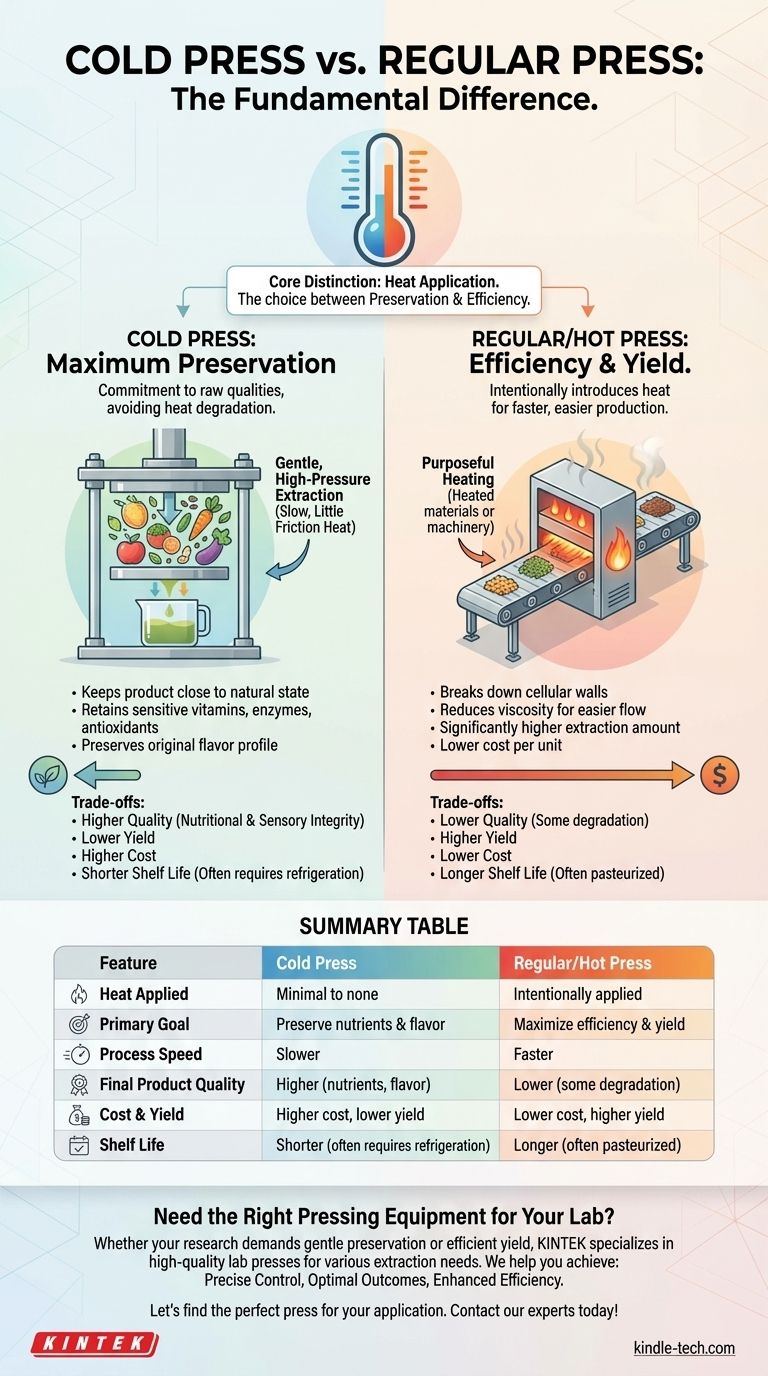 COLD PRESS vs. REGULAR PRESS:
The Fundamental Difference.

Core Distinction: Heat Application.
The choice between Preservation & Efficiency.

COLD PRESS:
Maximum Preservation
Commitment to raw qualities, avoiding heat degradation.

Gentle, High-Pressure Extraction (Slow, Little Friction Heat)

• Keeps product close to natural state
• Retains sensitive vitamins, enzymes, antioxidants
• Preserves original flavor profile

Trade-offs:
• Higher Quality (Nutritional & Sensory Integrity)
• Lower Yield
• Higher Cost
• Shorter Shelf Life (Often requires refrigeration)

REGULAR/HOT PRESS:
Efficiency & Yield.
Intentionally introduces heat for faster, easier production.

Purposeful Heating (Heated materials or machinery)

• Breaks down cellular walls
• Reduces viscosity for easier flow
• Significantly higher extraction amount
• Lower cost per unit

$

Trade-offs:
• Lower Quality (Some degradation)
• Higher Yield
• Lower Cost
• Longer Shelf Life (Often pasteurized)

SUMMARY TABLE

| Feature | Cold Press | Regular/Hot Press |
|---|---|---|
| Heat Applied | Minimal to none | Intentionally applied |
| Primary Goal | Preserve nutrients & flavor | Maximize efficiency & yield |
| Process Speed | Slower | Faster |
| Final Product Quality | Higher (nutrients, flavor) | Lower (some degradation) |
| Cost & Yield | Higher cost, lower yield | Lower cost, higher yield |
| Shelf Life | Shorter (often requires refrigeration) | Longer (often pasteurized) |

Need the Right Pressing Equipment for Your Lab?
Whether your research demands gentle preservation or efficient yield, KINTEK specializes in high-quality lab presses for various extraction needs. We help you achieve: Precise Control, Optimal Outcomes, Enhanced Efficiency.

Let's find the perfect press for your application. Contact our experts today!

KINTEK

kindle-tech.com