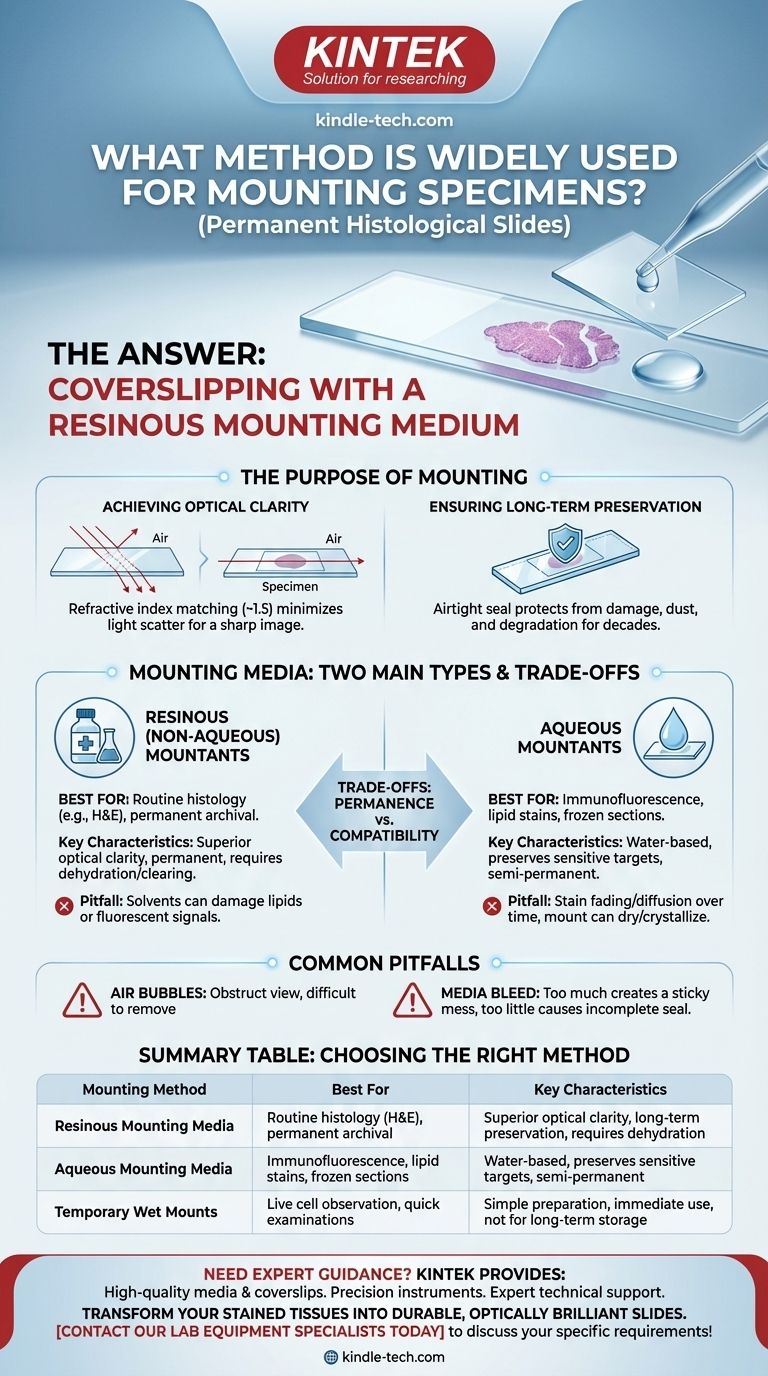 KINTEK
Solution for researching

kindle-tech.com

WHAT METHOD IS WIDELY USED FOR MOUNTING SPECIMENS?
(Permanent Histological Slides)

THE ANSWER:
COVERSLIPPING WITH A RESINOUS MOUNTING MEDIUM

THE PURPOSE OF MOUNTING

ACHIEVING OPTICAL CLARITY

Air

Air

Specimen

Refractive index matching (~1.5) minimizes light scatter for a sharp image.

ENSURING LONG-TERM PRESERVATION

Airtight seal protects from damage, dust, and degradation for decades.

MOUNTING MEDIA: TWO MAIN TYPES & TRADE-OFFS

RESINOUS (NON-AQUEOUS) MOUNTANTS

BEST FOR: Routine histology (e.g., H&E), permanent archival.

Key Characteristics: Superior optical clarity, permanent, requires dehydration/clearing.

Pitfall: Solvents can damage lipids or fluorescent signals.

TRADE-OFFS: PERMANENCE vs. COMPATIBILITY

AQUEOUS MOUNTANTS

BEST FOR: Immunofluorescence, lipid stains, frozen sections.

Key Characteristics: Water-based, preserves sensitive targets, semi-permanent.

Pitfall: Stain fading/diffusion over time, mount can dry/crystallize.

COMMON PITFALLS

AIR BUBBLES: Obstruct view, difficult to remove

MEDIA BLEED: Too much creates a sticky mess, too little causes incomplete seal.

SUMMARY TABLE: CHOOSING THE RIGHT METHOD

| Mounting Method | Best For | Key Characteristics |
|---|---|---|
| Resinous Mounting Media | Routine histology (H&E), permanent archival | Superior optical clarity, long-term preservation, requires dehydration |
| Aqueous Mounting Media | Immunofluorescence, lipid stains, frozen sections | Water-based, preserves sensitive targets, semi-permanent |
| Temporary Wet Mounts | Live cell observation, quick examinations | Simple preparation, immediate use, not for long-term storage |

NEED EXPERT GUIDANCE? KINTEK PROVIDES:
High-quality media & coverslips. Precision instruments. Expert technical support.
TRANSFORM YOUR STAINED TISSUES INTO DURABLE, OPTICALLY BRILLIANT SLIDES.
[CONTACT OUR LAB EQUIPMENT SPECIALISTS TODAY] to discuss your specific requirements!

kindle-tech.com