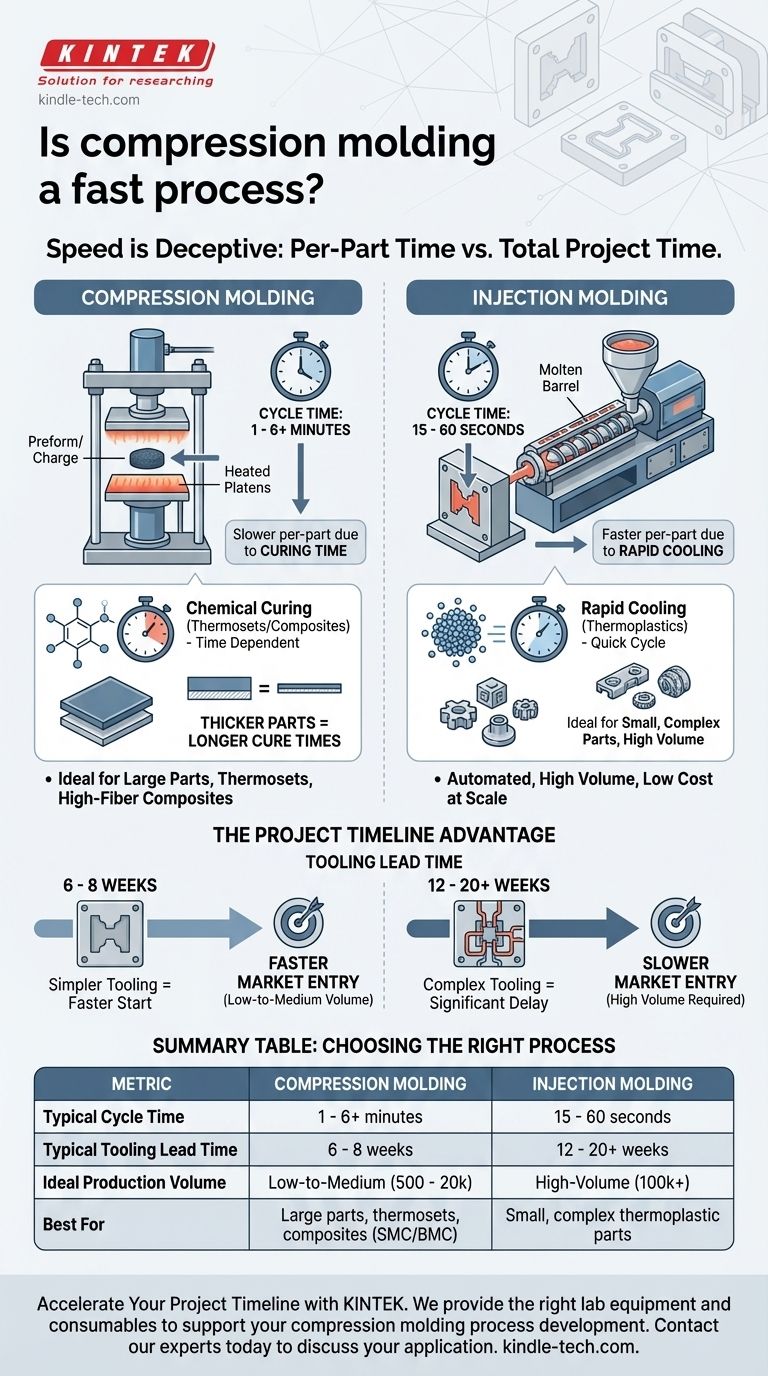 KINTEK
Solution for researching
kindle-tech.com

Is compression molding a fast process?

Speed is Deceptive: Per-Part Time vs. Total Project Time.

COMPRESSION MOLDING

CYCLE TIME: 1 - 6+ MINUTES

Preform/ Charge

Heated Platens

Slower per-part due to CURING TIME

Chemical Curing (Thermosets/Composites) - Time Dependent

THICKER PARTS = LONGER CURE TIMES

• Ideal for Large Parts, Thermosets, High-Fiber Composites

INJECTION MOLDING

CYCLE TIME: 15 - 60 SECONDS

Molten Barrel

Faster per-part due to RAPID COOLING

Rapid Cooling (Thermoplastics) - Quick Cycle

Ideal for Small, Complex Parts, High Volume

• Automated, High Volume, Low Cost at Scale

THE PROJECT TIMELINE ADVANTAGE

TOOLING LEAD TIME

6 - 8 WEEKS

Simpler Tooling = Faster Start

FASTER MARKET ENTRY (Low-to-Medium Volume)

12 - 20+ WEEKS

Complex Tooling = Significant Delay

SLOWER MARKET ENTRY (High Volume Required)

SUMMARY TABLE: CHOOSING THE RIGHT PROCESS

| METRIC | COMPRESSION MOLDING | INJECTION MOLDING |
|---|---|---|
| Typical Cycle Time | 1 - 6+ minutes | 15 - 60 seconds |
| Typical Tooling Lead Time | 6 - 8 weeks | 12 - 20+ weeks |
| Ideal Production Volume | Low-to-Medium (500 - 20k) | High-Volume (100k+) |
| Best For | Large parts, thermosets, composites (SMC/BMC) | Small, complex thermoplastic parts |

Accelerate Your Project Timeline with KINTEK. We provide the right lab equipment and consumables to support your compression molding process development. Contact our experts today to discuss your application. kindle-tech.com.