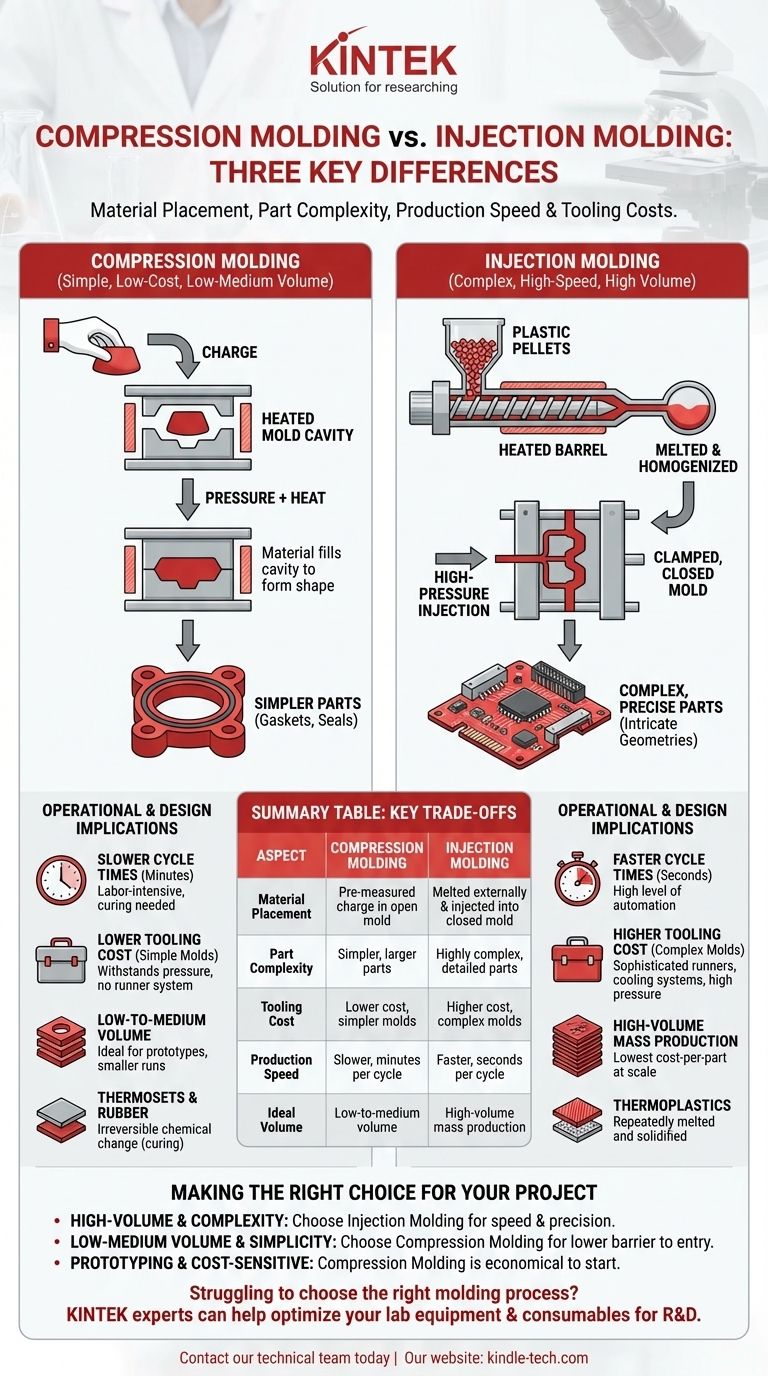 KINTEK
Solution for researching

COMPRESSION MOLDING vs. INJECTION MOLDING: THREE KEY DIFFERENCES

Material Placement, Part Complexity, Production Speed & Tooling Costs.

COMPRESSION MOLDING
(Simple, Low-Cost, Low-Medium Volume)

CHARGE

HEATED MOLD CAVITY

PRESSURE + HEAT

Material fills cavity to form shape

SIMPLER PARTS (Gaskets, Seals)

INJECTION MOLDING
(Complex, High-Speed, High Volume)

PLASTIC PELLETS

HEATED BARREL

MELTED & HOMOGENIZED

HIGH-PRESSURE INJECTION

CLAMPED, CLOSED MOLD

COMPLEX, PRECISE PARTS (Intricate Geometries)

OPERATIONAL & DESIGN IMPLICATIONS

SLOWER CYCLE TIMES (Minutes)
Labor-intensive, curing needed

LOWER TOOLING COST (Simple Molds)
Withstands pressure, no runner system

LOW-TO-MEDIUM VOLUME
Ideal for prototypes, smaller runs

THERMOSETS & RUBBER
Irreversible chemical change (curing)

SUMMARY TABLE: KEY TRADE-OFFS

| ASPECT | COMPRESSION MOLDING | INJECTION MOLDING |
|---|---|---|
| Material Placement | Pre-measured charge in open mold | Melted externally & injected into closed mold |
| Part Complexity | Simpler, larger parts | Highly complex, detailed parts |
| Tooling Cost | Lower cost, simpler molds | Higher cost, complex molds |
| Production Speed | Slower, minutes per cycle | Faster, seconds per cycle |
| Ideal Volume | Low-to-medium volume | High-volume mass production |

OPERATIONAL & DESIGN IMPLICATIONS

FASTER CYCLE TIMES (Seconds)
High level of automation

HIGHER TOOLING COST (Complex Molds)
Sophisticated runners, cooling systems, high pressure

HIGH-VOLUME MASS PRODUCTION
Lowest cost-per-part at scale

THERMOPLASTICS
Repeatedly melted and solidified

MAKING THE RIGHT CHOICE FOR YOUR PROJECT

• HIGH-VOLUME & COMPLEXITY: Choose Injection Molding for speed & precision.
• LOW-MEDIUM VOLUME & SIMPLICITY: Choose Compression Molding for lower barrier to entry.
• PROTOTYPING & COST-SENSITIVE: Compression Molding is economical to start.

Struggling to choose the right molding process?
KINTEK experts can help optimize your lab equipment & consumables for R&D.

Contact our technical team today | Our website: kindle-tech.com