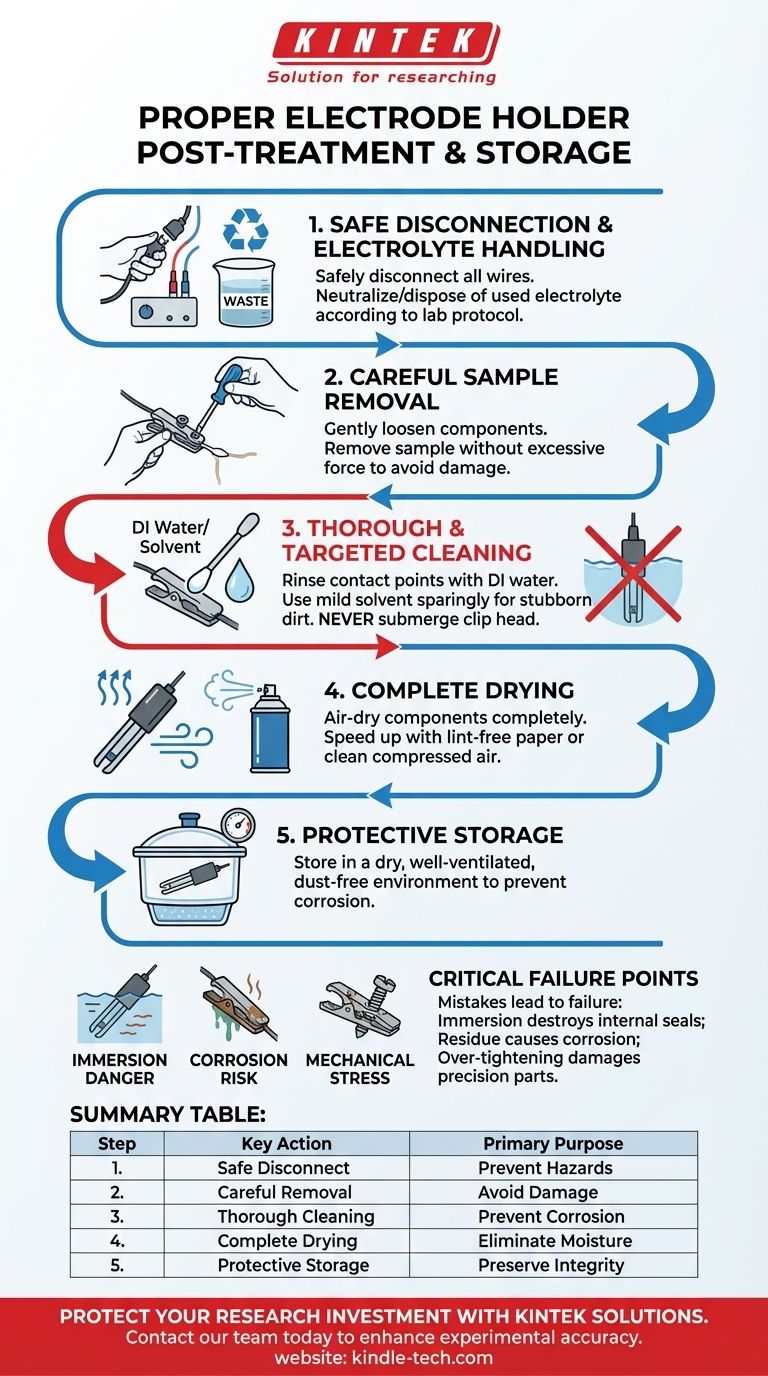 KINTEK
Solution for researching

PROPER ELECTRODE HOLDER POST-TREATMENT & STORAGE

WASTE

1. SAFE DISCONNECTION & ELECTROLYTE HANDLING
Safely disconnect all wires. Neutralize/dispose of used electrolyte according to lab protocol.

2. CAREFUL SAMPLE REMOVAL
Gently loosen components. Remove sample without excessive force to avoid damage.

DI Water/ Solvent

3. THOROUGH & TARGETED CLEANING
Rinse contact points with DI water. Use mild solvent sparingly for stubborn dirt. NEVER submerge clip head.

4. COMPLETE DRYING
Air-dry components completely. Speed up with lint-free paper or clean compressed air.

5. PROTECTIVE STORAGE
Store in a dry, well-ventilated, dust-free environment to prevent corrosion.

IMMERSION DANGER

CORROSION RISK

MECHANICAL STRESS

CRITICAL FAILURE POINTS
Mistakes lead to failure: Immersion destroys internal seals; Residue causes corrosion; Over-tightening damages precision parts.

SUMMARY TABLE:

| Step | Key Action | Primary Purpose |
|---|---|---|
| 1. | Safe Disconnect | Prevent Hazards |
| 2. | Careful Removal | Avoid Damage |
| 3. | Thorough Cleaning | Prevent Corrosion |
| 4. | Complete Drying | Eliminate Moisture |
| 5. | Protective Storage | Preserve Integrity |

PROTECT YOUR RESEARCH INVESTMENT WITH KINTEK SOLUTIONS.
Contact our team today to enhance experimental accuracy.
website: kindle-tech.com