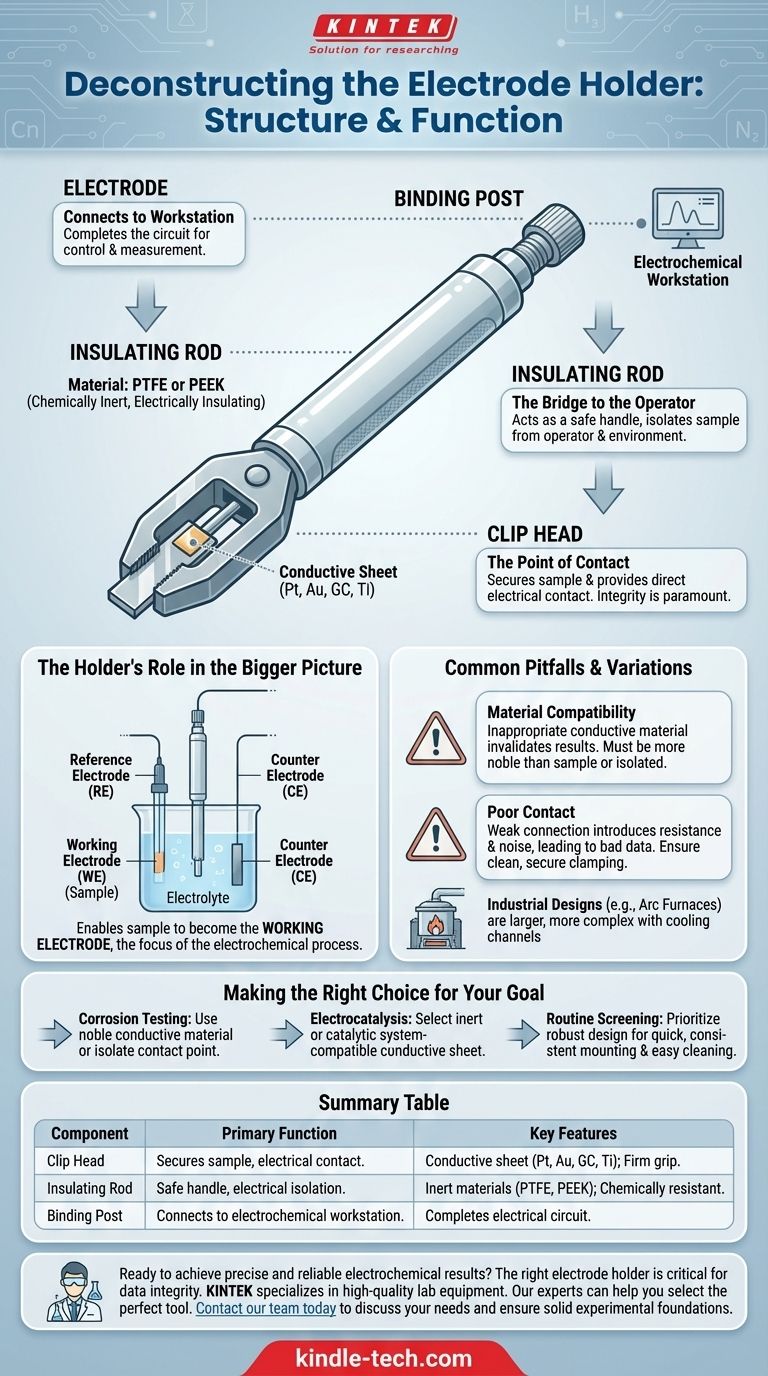 KINTEK
Solution for researching

Deconstructing the Electrode Holder: Structure & Function

ELECTRODE
Connects to Workstation
Completes the circuit for control & measurement.

BINDING POST

Electrochemical Workstation

INSULATING ROD
Material: PTFE or PEEK
(Chemically Inert, Electrically Insulating)

INSULATING ROD
The Bridge to the Operator
Acts as a safe handle, isolates sample from operator & environment.

CLIP HEAD
The Point of Contact
Secures sample & provides direct electrical contact. Integrity is paramount.

Conductive Sheet
(Pt, Au, GC, Ti)

The Holder's Role in the Bigger Picture

Reference Electrode (RE)
Counter Electrode (CE)
Working Electrode (WE) (Sample)
Counter Electrode (CE)
Electrolyte

Enables sample to become the WORKING ELECTRODE, the focus of the electrochemical process.

Common Pitfalls & Variations

Material Compatibility
Inappropriate conductive material invalidates results. Must be more noble than sample or isolated.

Poor Contact
Weak connection introduces resistance & noise, leading to bad data. Ensure clean, secure clamping.

Industrial Designs (e.g., Arc Furnaces) are larger, more complex with cooling channels

Making the Right Choice for Your Goal

Corrosion Testing: Use noble conductive material or isolate contact point.

Electrocatalysis: Select inert or catalytic system-compatible cunductive sheet.

Routine Screening: Prioritize robust design for quick, consistent mounting & easy cleaning.

Summary Table

| Component | Primary Function | Key Features |
|---|---|---|
| Clip Head | Secures sample, electrical contact. | Conductive sheet (Pt, Au, GC, Ti); Firm grip. |
| Insulating Rod | Safe handle, electrical isolation. | Inert materials (PTFE, PEEK); Chemically resistant. |
| Binding Post | Connects to electrochemical workstation. | Completes electrical circuit. |

Ready to achieve precise and reliable electrochemical results? The right electrode holder is critical for data integrity. KINTEK specializes in high-quality lab equipment. Our experts can help you select the perfect tool. Contact our team today to discuss your needs and ensure solid experimental foundations.

kindle-tech.com