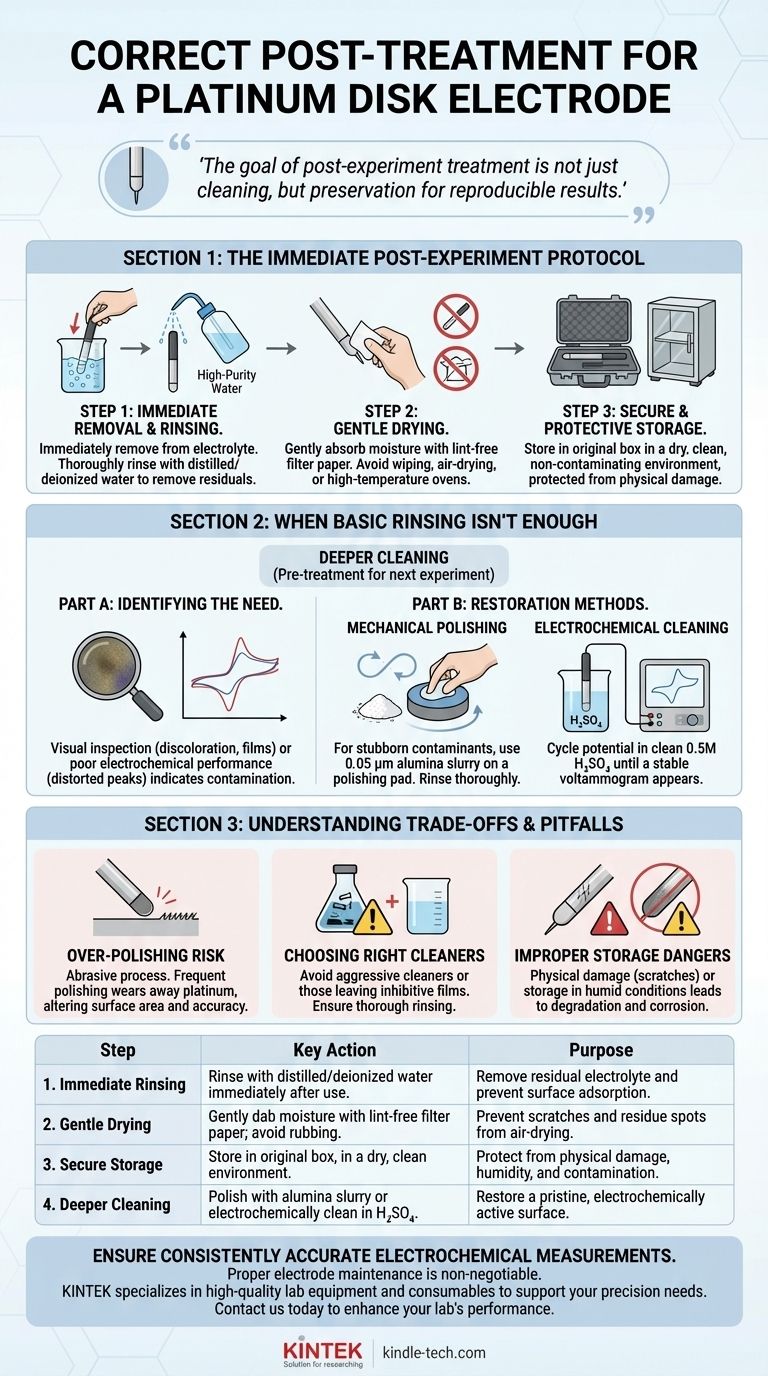 CORRECT POST-TREATMENT FOR A PLATINUM DISK ELECTRODE

'The goal of post-experiment treatment is not just cleaning, but preservation for reproducible results.'

SECTION 1: THE IMMEDIATE POST-EXPERIMENT PROTOCOL

High-Purity Water

STEP 1: IMMEDIATE REMOVAL & RINSING.
Immediately remove from electrolyte. Thoroughly rinse with distilled/deionized water to remove residuals.

STEP 2: GENTLE DRYING.
Gently absorb moisture with lint-free filter paper. Avoid wiping, air-drying, or high-temperature ovens.

STEP 3: SECURE & PROTECTIVE STORAGE.
Store in original box in a dry. clean, non-contaminating environment, protected from physical damage.

SECTION 2: WHEN BASIC RINSING ISN'T ENOUGH

DEEPER CLEANING
(Pre-treatment for next experiment)

PART A: IDENTIFYING THE NEED.
Visual inspection (discoloration, films) or poor electrochemical performance (distorted peaks) indicates contamination.

PART B: RESTORATION METHODS.

MECHANICAL POLISHING
For stubborn contaminants, use 0.05 μm alumina slurry on a polishing pad. Rinse thoroughly.

ELECTROCHEMICAL CLEANING
$H_2SO_4$
Cycle potential in clean 0.5M $H_2SO_4$ until a stable voltammogram appears.

SECTION 3: UNDERSTANDING TRADE-OFFS & PITFALLS

OVER-POLISHING RISK
Abrasive process. Frequent polishing wears away platinum, altering surface area and accuracy.

CHOOSING RIGHT CLEANERS
Avoid aggressive cleaners or those leaving inhibitive films. Ensure thorough rinsing.

IMPROPER STORAGE DANGERS
Physical damage (scratches) or storage in humid conditions leads to degradation and corrosion.

| Step | Key Action | Purpose |
|---|---|---|
| 1. Immediate Rinsing | Rinse with distilled/deionized water immediately after use. | Remove residual electrolyte and prevent surface adsorption. |
| 2. Gentle Drying | Gently dab moisture with lint-free filter paper; avoid rubbing. | Prevent scratches and residue spots from air-drying. |
| 3. Secure Storage | Store in original box, in a dry, clean environment. | Protect from physical damage, humidity, and contamination. |
| 4. Deeper Cleaning | Polish with alumina slurry or electrochemically clean in $H_2SO_4$. | Restore a pristine, electrochemically active surface. |

ENSURE CONSISTENTLY ACCURATE ELECTROCHEMICAL MEASUREMENTS.
Proper electrode maintenance is non-negotiable.
KINTEK specializes in high-quality lab equipment and consumables to support your precision needs.
Contact us today to enhance your lab's performance.

KINTEK
Solution for researching
kindle-tech.com