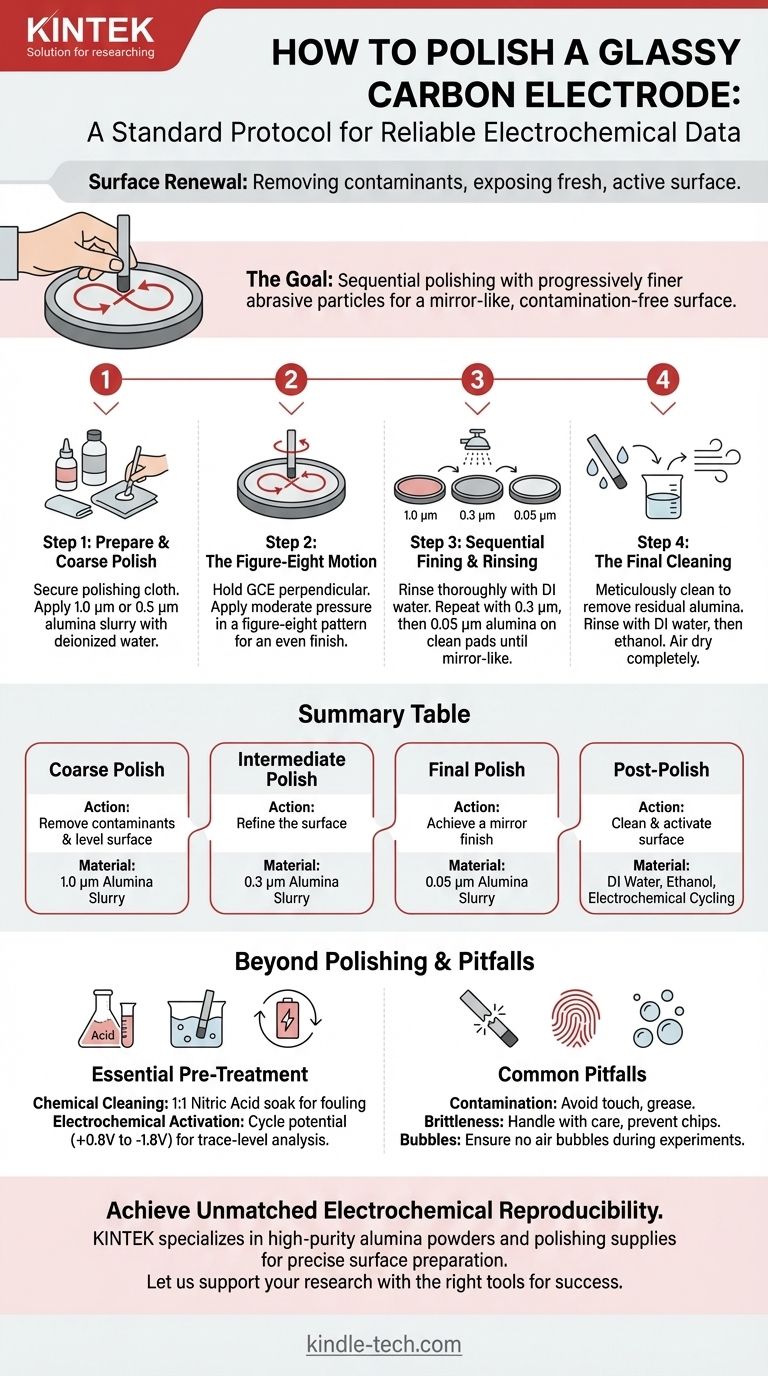 KINTEK
Solution for researching

HOW TO POLISH A GLASSY CARBON ELECTRODE:
A Standard Protocol for Reliable Electrochemical Data

Surface Renewal: Removing contaminants, exposing fresh, active surface.

The Goal: Sequential polishing with progressively finer abrasive particles for a mirror-like, contamination-free surface.

1

Step 1: Prepare & Coarse Polish
Secure polishing cloth. Apply 1.0 µm or 0.5 µm alumina slurry with deionized water.

2

Step 2: The Figure-Eight Motion
Hold GCE perpendicular. Apply moderate pressure in a figure-eight pattern for an even finish.

3

1.0 µm 0.3 µm 0.05 µm

Step 3: Sequential Fining & Rinsing
Rinse thoroughly with DI water. Repeat with 0.3 µm, then 0.05 µm alumina on clean pads until mirror-like.

4

Step 4: The Final Cleaning
Meticulously clean to remove residual alumina. Rinse with DI water, then ethanol. Air dry completely.

Summary Table

Coarse Polish
Action: Remove contaminants & level surface
Material: 1.0 µm Alumina Slurry

Intermediate Polish
Action: Refine the surface
Material: 0.3 µm Alumina Slurry

Final Polish
Action: Achieve a mirror finish
Material: 0.05 µm Alumina Slurry

Post-Polish
Action: Clean & activate surface
Material: DI Water, Ethanol, Electrochemical Cycling

Beyond Polishing & Pitfalls

Acid

Essential Pre-Treatment
Chemical Cleaning: 1:1 Nitric Acid soak for fouling
Electrochemical Activation: Cycle potential (+0.8V to -1.8V) for trace-level analysis.

Common Pitfalls
Contamination: Avoid touch, grease.
Brittleness: Handle with care, prevent chips.
Bubbles: Ensure no air bubbles during experiments.

Achieve Unmatched Electrochemical Reproducibility.
KINTEK specializes in high-purity alumina powders and polishing supplies for precise surface preparation.
Let us support your research with the right tools for success.

kindle-tech.com